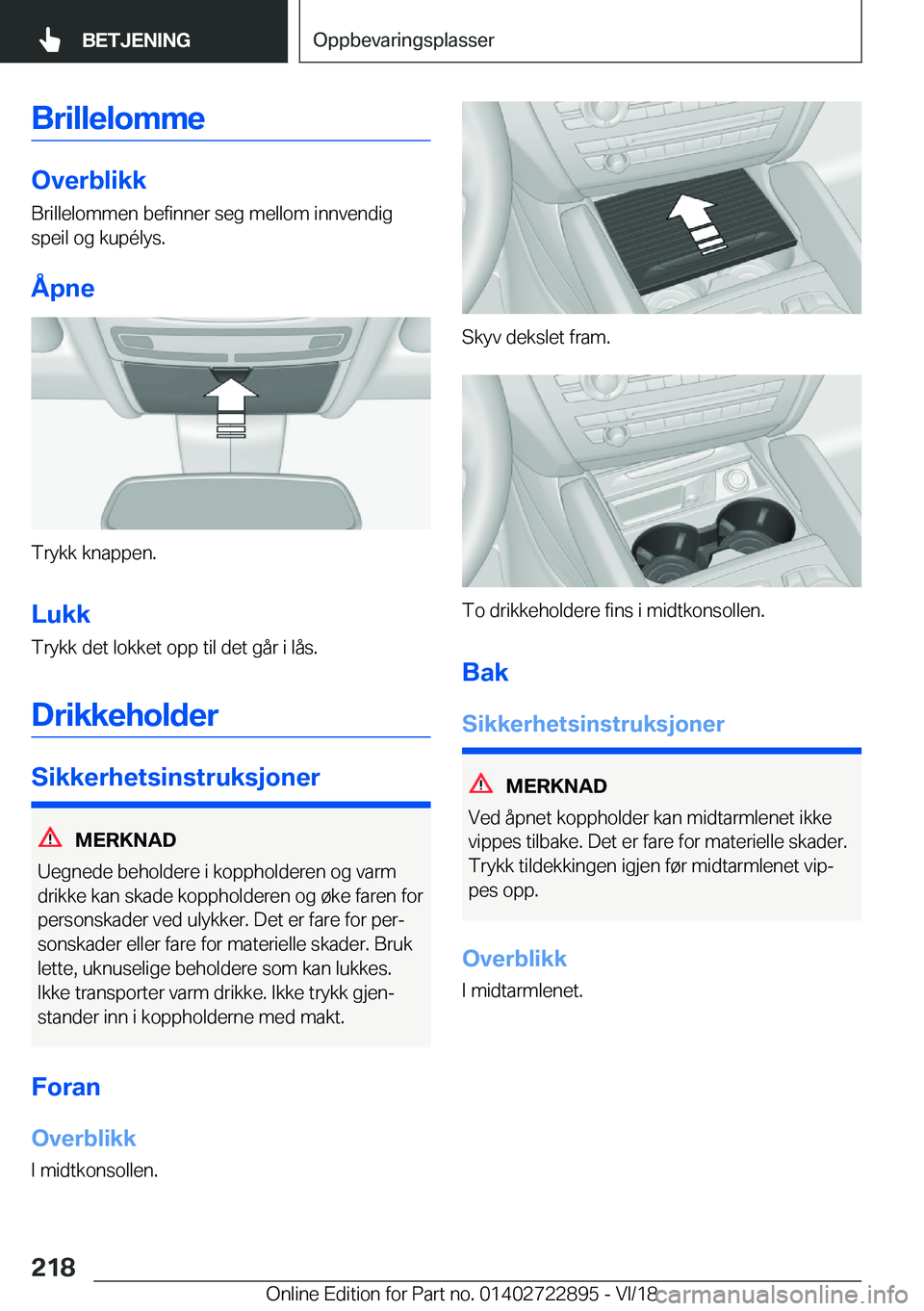 BETJENING

Oppbevaringsplasser

Brillelomme

Overblikk

Brillelommen befinner seg mellom innvendig speil og kupélys.

Åpne

Trykk knappen.

Lukk

Trykk det lokket opp til det går i lås.

Drikkeholder

Sikkerhetsinstruksjoner

MERKNAD

Uegnede beholdere i koppholderen og varm drikke kan skade koppholderen og øke faren for personskader ved ulykker. Det er fare for personskader eller fare for materielle skader. Bruk lette, uknuselige beholdere som kan lukkes. Ikke transporter varm drikke. Ikke trykk gjenstander inn i koppholderne med makt.

Foran

Overblikk

I midtkonsollen.

Skyv dekslet fram.

To drikkeholdere fins i midtkonsollen.

Bak

Sikkerhetsinstruksjoner

MERKNAD

Ved åpnet koppholder kan midtarmlenet ikke vippes tilbake. Det er fare for materielle skader. Trykk tildekkingen igjen før midtarmlenet vippes opp.

Overblikk

I midtarmlenet.

218

Online Edition for Part no. 01402722895 - VI/18

carmanualsonline.info