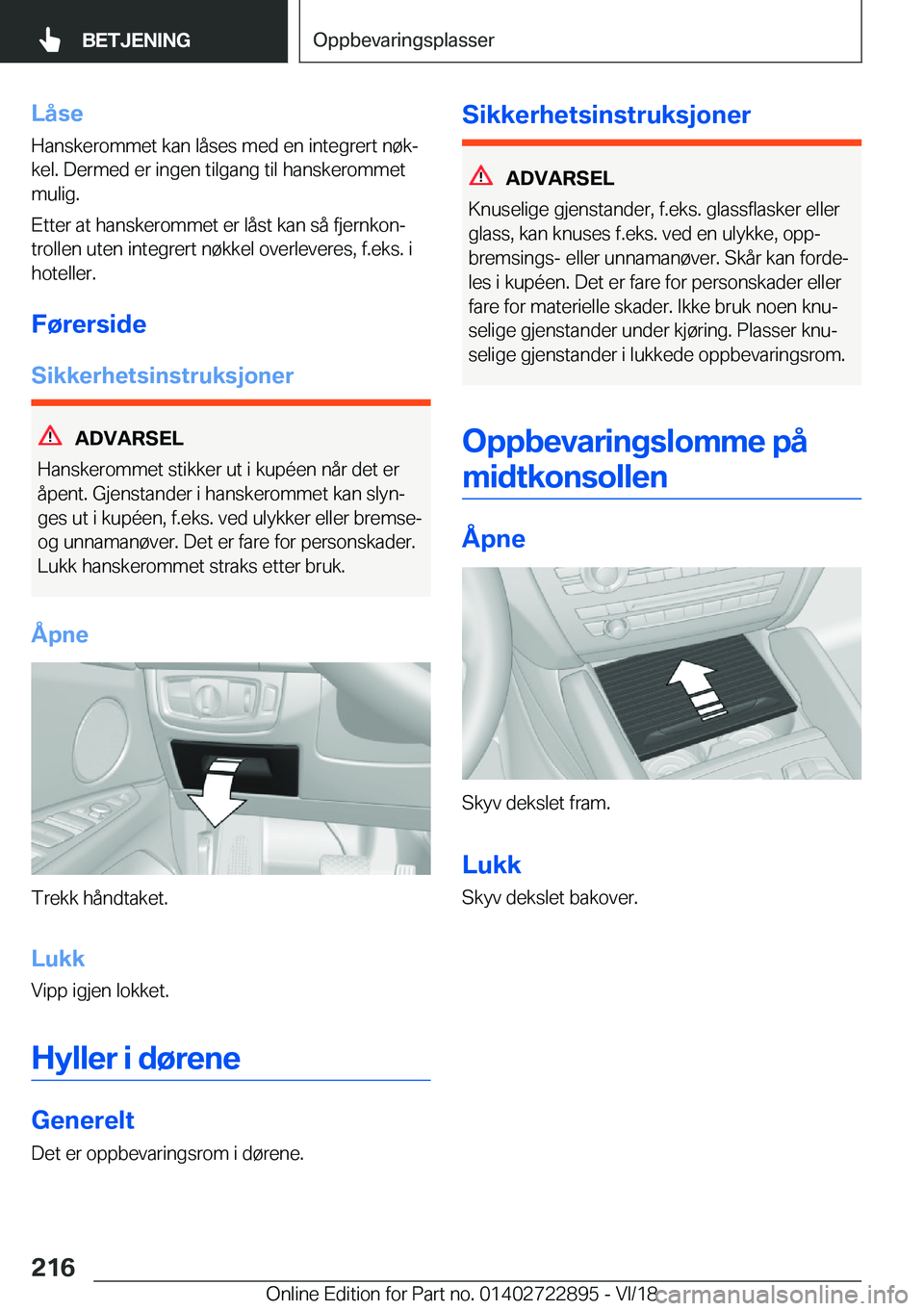 BETJENING

Oppbevaringsplasser

Låse

Hanskerommet kan låses med en integrert nøkkel. Dermed er ingen tilgang til hanskerommet mulig.

Etter at hanskerommet er låst kan så fjernkontrollen uten integrert nøkkel overleveres, f.eks. i hoteller.

Førerside

Sikkerhetsinstruksjoner

ADVARSEL

Hanskerommet stikker ut i kupéen når det er åpent. Gjenstander i hanskerommet kan slynges ut i kupéen, f.eks. ved ulykker eller bremse- og unnamanøver. Det er fare for personskader. Lukk hanskerommet straks etter bruk.

Åpne

Trekk håndtaket.

Lukk

Vipp igjen lokket.

Hyller i dørene

Generelt

Det er oppbevaringsrom i dørene.

Sikkerhetsinstruksjoner

ADVARSEL

Knuselige gjenstander, f.eks. glassflasker eller glass, kan knuses f.eks. ved en ulykke, oppbremsings- eller unnamanøver. Skår kan fordeles i kupéen. Det er fare for personskader eller fare for materielle skader. Ikke bruk noen knuselige gjenstander under kjøring. Plasser knuselige gjenstander i lukkede oppbevaringsrom.

Oppbevaringslomme på midtkonsollen

Åpne

Skyv dekslet fram.

Lukk

Skyv dekslet bakover.

216

Online Edition for Part no. 01402722895 - VI/18

carmanualsonline.info