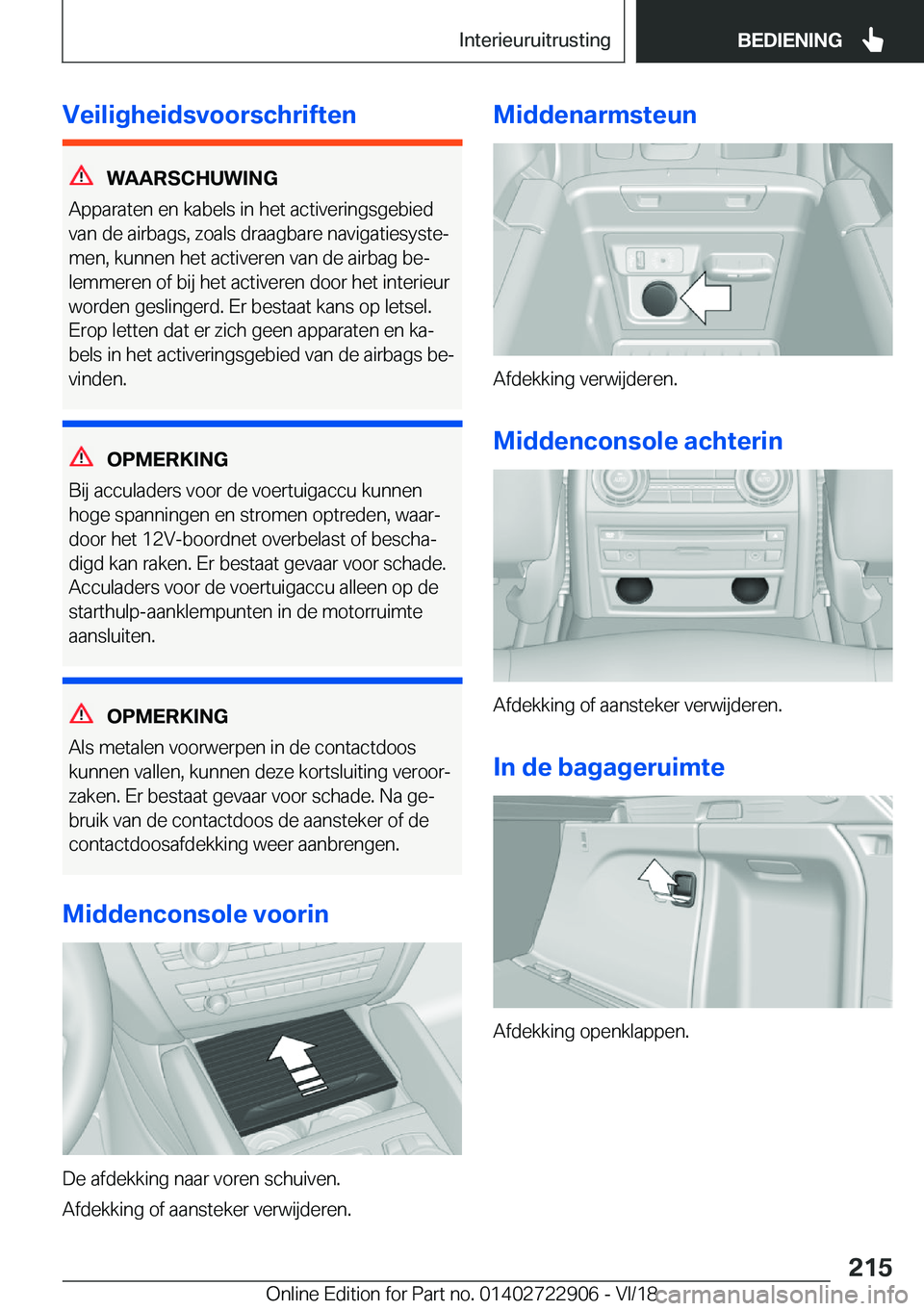 Interieuruitrusting

BEDIENING

Veiligheidsvoorschriften

WAARSCHUWING

Apparaten en kabels in het activeringsgebied van de airbags, zoals draagbare navigatiesystemen, kunnen het activeren van de airbag belemmeren of bij het activeren door het interieur worden geslingerd. Er bestaat kans op letsel. Erop letten dat er zich geen apparaten en kabels in het activeringsgebied van de airbags bevinden.

OPMERKING

Bij acculaders voor de voertuigaccu kunnen hoge spanningen en stromen optreden, waardoor het 12V-boordnet overbelast of beschadigd kan raken. Er bestaat gevaar voor schade. Acculaders voor de voertuigaccu alleen op de starthulp-aanklempunten in de motorruimte aansluiten.

OPMERKING

Als metalen voorwerpen in de contactdoos kunnen vallen, kunnen deze kortsluiting veroorzaken. Er bestaat gevaar voor schade. Na gebruik van de contactdoos de aansteker of de contactdoosafdekking weer aanbrengen.

Middenconsole voorin

De afdekking naar voren schuiven.

Afdekking of aansteker verwijderen.

Middenarmsteun

Afdekking verwijderen.

Middenconsole achterin

Afdekking of aansteker verwijderen.

In de bagageruimte

Afdekking openklappen.

215

Online Edition for Part no. 01402722906 - VI/18

carmanualsonline.info