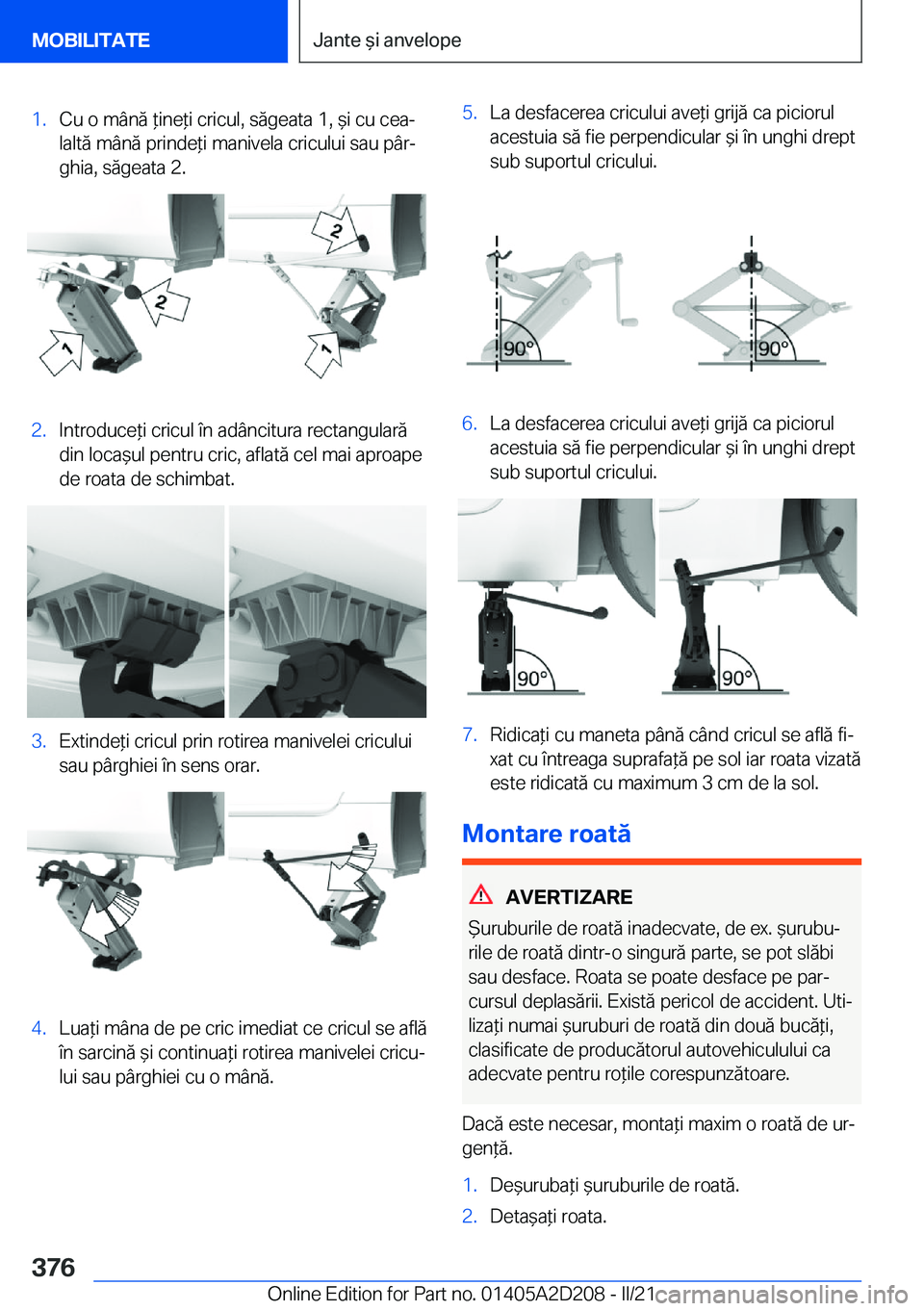 MOBILITATE

Jante și anvelope

1. Cu o mână țineți cricul, săgeata 1, și cu cealaltă mână prindeți manivela cricului sau pârghia, săgeata 2.

2
2
1
1

2. Introduceți cricul în adâncitura rectangulară din locașul pentru cric, aflată cel mai aproape de roata de schimbat.

3. Extindeți cricul prin rotirea manivelei cricului sau pârghiei în sens orar.

4. Luați mâna de pe cric imediat ce cricul se află în sarcină și continuați rotirea manivelei cricului sau pârghiei cu o mână.

5. La desfacerea cricului aveți grijă ca piciorul acestuia să fie perpendicular și în unghi drept sub suportul cricului.

90°
90°

6. La desfacerea cricului aveți grijă ca piciorul acestuia să fie perpendicular și în unghi drept sub suportul cricului.

90°
90°

7. Ridicați cu maneta până când cricul se află fixat cu întreaga suprafață pe sol iar roata vizată este ridicată cu maximum 3 cm de la sol.

Montare roată

AVERTIZARE

Șuruburile de roată inadecvate, de ex. șuruburile de roată dintr-o singură parte, se pot slăbi sau desface. Roata se poate desface pe parcursul deplasării. Există pericol de accident. Utilizați numai șuruburi de roată din două bucăți, clasificate de producătorul autovehiculului ca adecvate pentru roțile corespunzătoare.

Dacă este necesar, montați maxim o roată de urgență.

1. Deșurubați șuruburile de roată.

2. Detașați roata.

376

Online Edition for Part no. 01405A2D208 - II/21

carmanualsonline.info