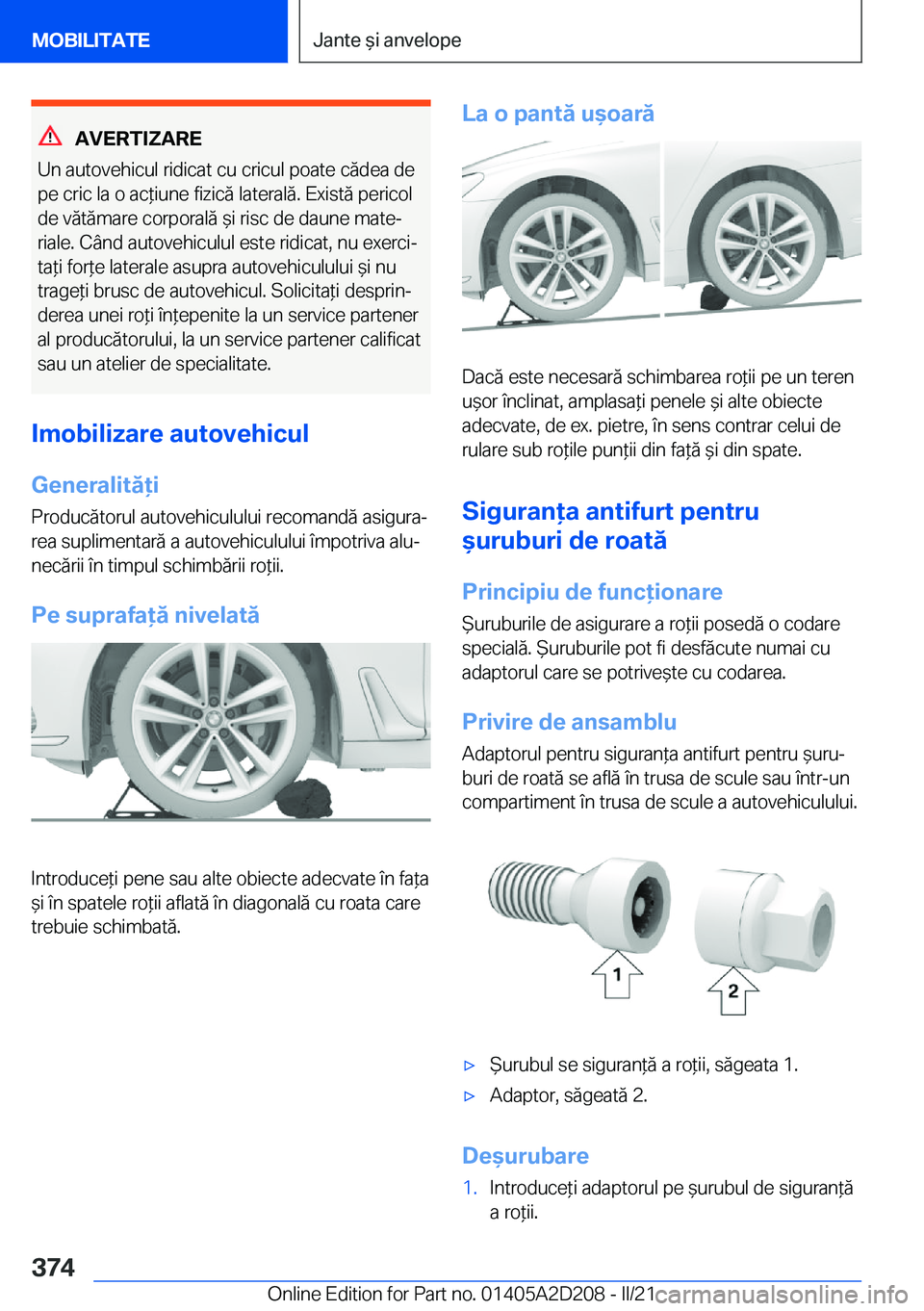 MOBILITATE

Jante și anvelope

AVERTIZARE

Un autovehicul ridicat cu cricul poate cădea de pe cric la o acțiune fizică laterală. Există pericol de vătămare corporală și risc de daune materiale. Când autovehiculul este ridicat, nu exercitați forțe laterale asupra autovehiculului și nu trageți brusc de autovehicul. Solicitați desprinderea unei roți înțepenite la un service partener al producătorului, la un service partener calificat sau un atelier de specialitate.

Imobilizare autovehicul

Generalități

Producătorul autovehiculului recomandă asigurarea suplimentară a autovehiculului împotriva alunecării în timpul schimbării roții.

Pe suprafață nivelată

Introduceți pene sau alte obiecte adecvate în fața și în spatele roții aflată în diagonală cu roata care trebuie schimbată.

La o pantă ușoară

Dacă este necesară schimbarea roții pe un teren ușor înclinat, amplasați penele și alte obiecte adecvate, de ex. pietre, în sens contrar celui de rulare sub roțile punții din față și din spate.

Siguranța antifurt pentru șuruburi de roată

Principiu de funcționare

Șuruburile de asigurare a roții posedă o codare specială. Șuruburile pot fi desfăcute numai cu adaptorul care se potrivește cu codarea.

Privire de ansamblu

Adaptorul pentru siguranța antifurt pentru șuruburi de roată se află în trusa de scule sau într-un compartiment în trusa de scule a autovehiculului.

1

2

▷ Șurubul se siguranță a roții, săgeata 1.

▷ Adaptor, săgeată 2.

Deșurubare

1. Introduceți adaptorul pe șurubul de siguranță a roții.

374

Online Edition for Part no. 01405A2D208 - II/21

carmanualsonline.info