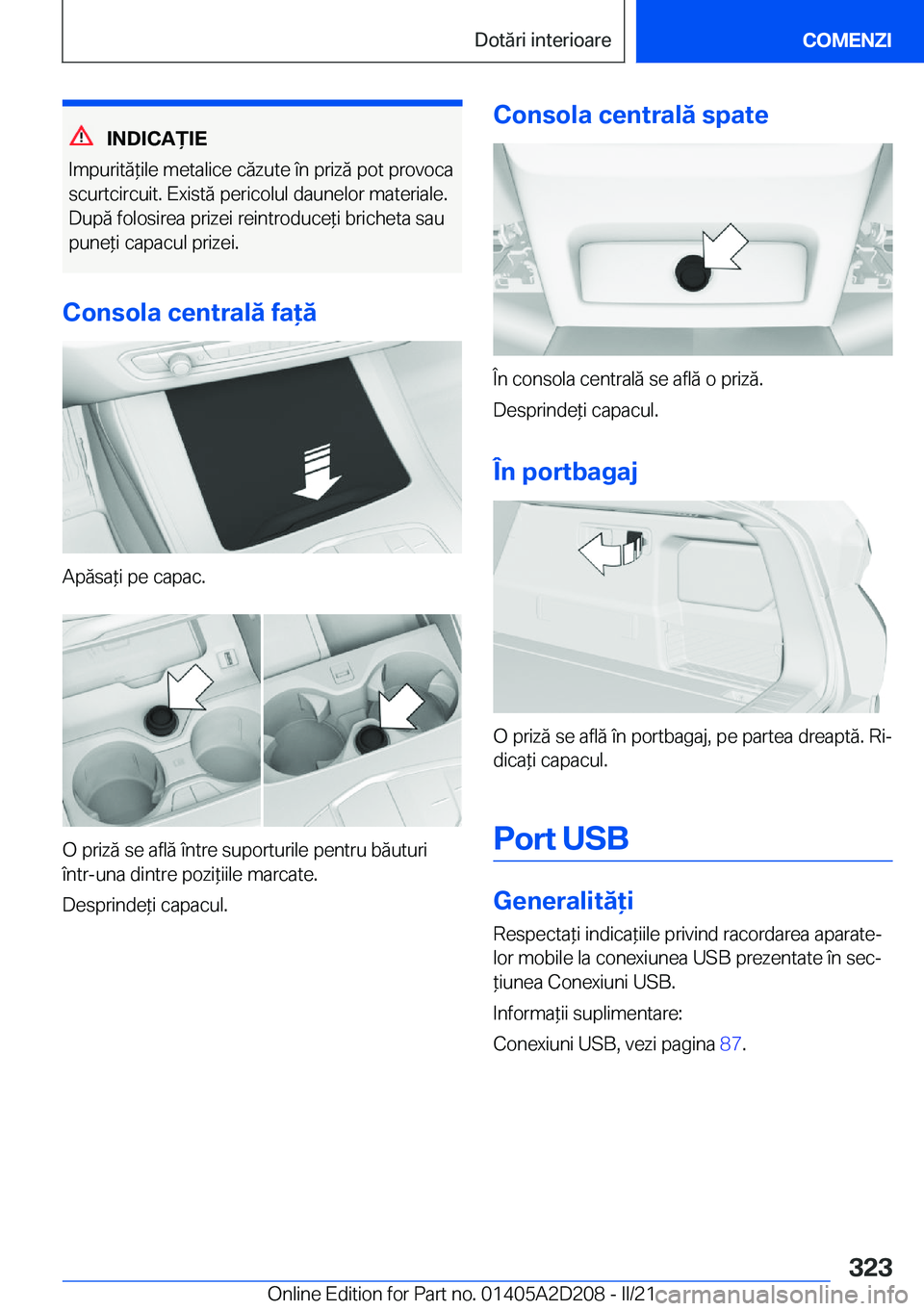 Dotări interioare

COMENZI

INDICAȚIE

Impuritățile metalice căzute în priză pot provoca scurtcircuit. Există pericolul daunelor materiale. După folosirea prizei reintroduceți bricheta sau puneți capacul prizei.

Consola centrală față

Apăsați pe capac.

O priză se află între suporturile pentru băuturi într-una dintre pozițiile marcate.

Desprindeți capacul.

Consola centrală spate

În consola centrală se află o priză.

Desprindeți capacul.

În portbagaj

O priză se află în portbagaj, pe partea dreaptă. Ridicați capacul.

Port USB

Generalități

Respectați indicațiile privind racordarea aparatelor mobile la conexiunea USB prezentate în secțiunea Conexiuni USB.

Informații suplimentare:

Conexiuni USB, vezi pagina 87.

323

Online Edition for Part no. 01405A2D208 - II/21 carmanualsonline.info