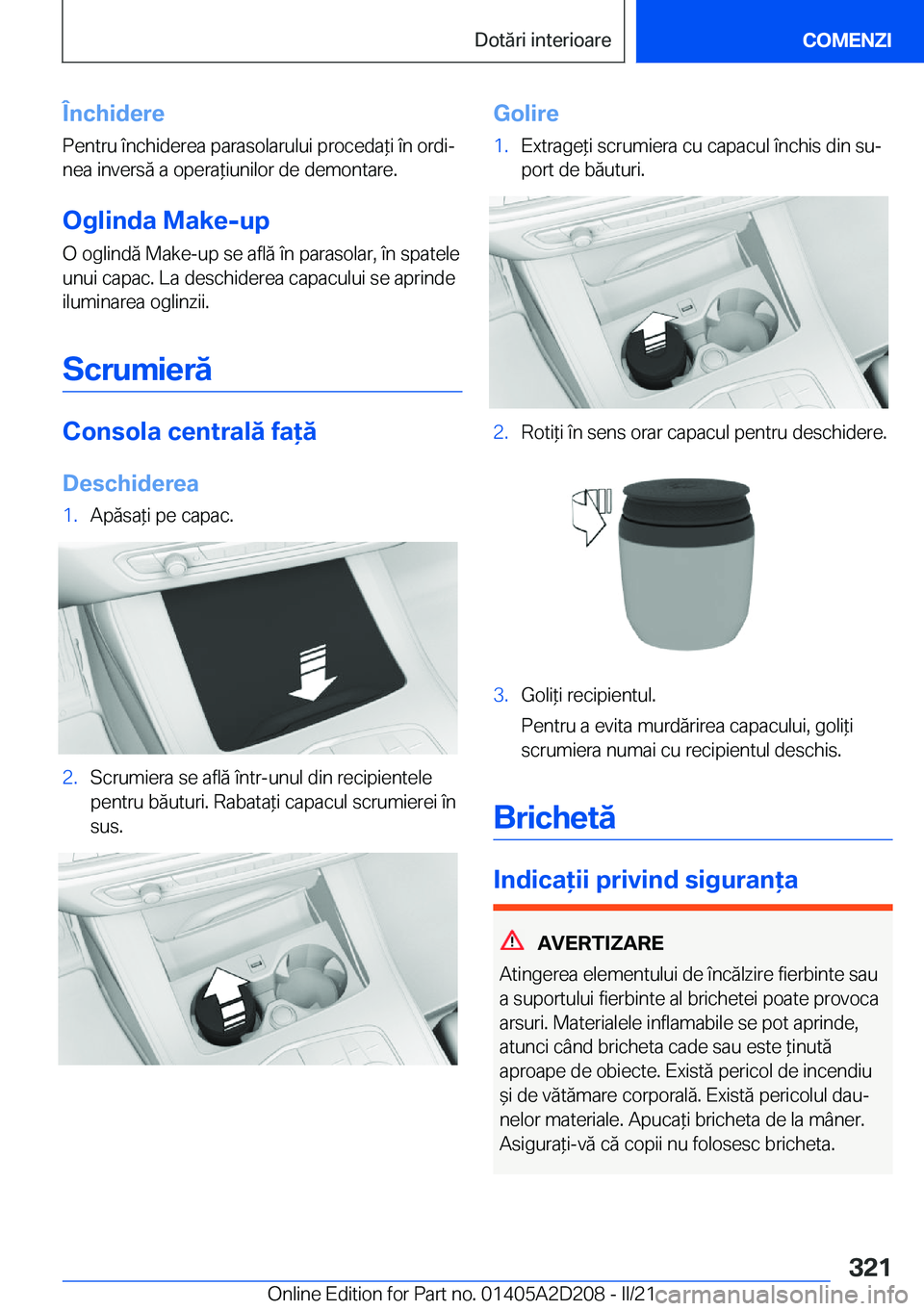 Dotări interioare

COMENZI

Închidere

Pentru închiderea parasolarului procedați în ordinea inversă a operațiunilor de demontare.

Oglinda Make-up

O oglindă Make-up se află în parasolar, în spatele unui capac. La deschiderea capacului se aprinde iluminarea oglinzii.

Scrumieră

Consola centrală față

Deschiderea

1. Apăsați pe capac.

2. Scrumiera se află într-unul din recipientele pentru băuturi. Rabatați capacul scrumierei în sus.

Golire

1. Extrageți scrumiera cu capacul închis din suport de băuturi.

2. Rotiți în sens orar capacul pentru deschidere.

3. Goliți recipientul.

Pentru a evita murdărirea capacului, goliți scrumiera numai cu recipientul deschis.

Brichetă

Indicații privind siguranța

AVERTIZARE

Atingerea elementului de încălzire fierbinte sau a suportului fierbinte al brichetei poate provoca arsuri. Materialele inflamabile se pot aprinde, atunci când bricheta cade sau este ținută aproape de obiecte. Există pericol de incendiu și de vătămare corporală. Există pericolul daunelor materiale. Apucați bricheta de la mâner. Asigurați-vă că copii nu folosesc bricheta.

321

Online Edition for Part no. 01405A2D208 - II/21 carmanualsonline.info