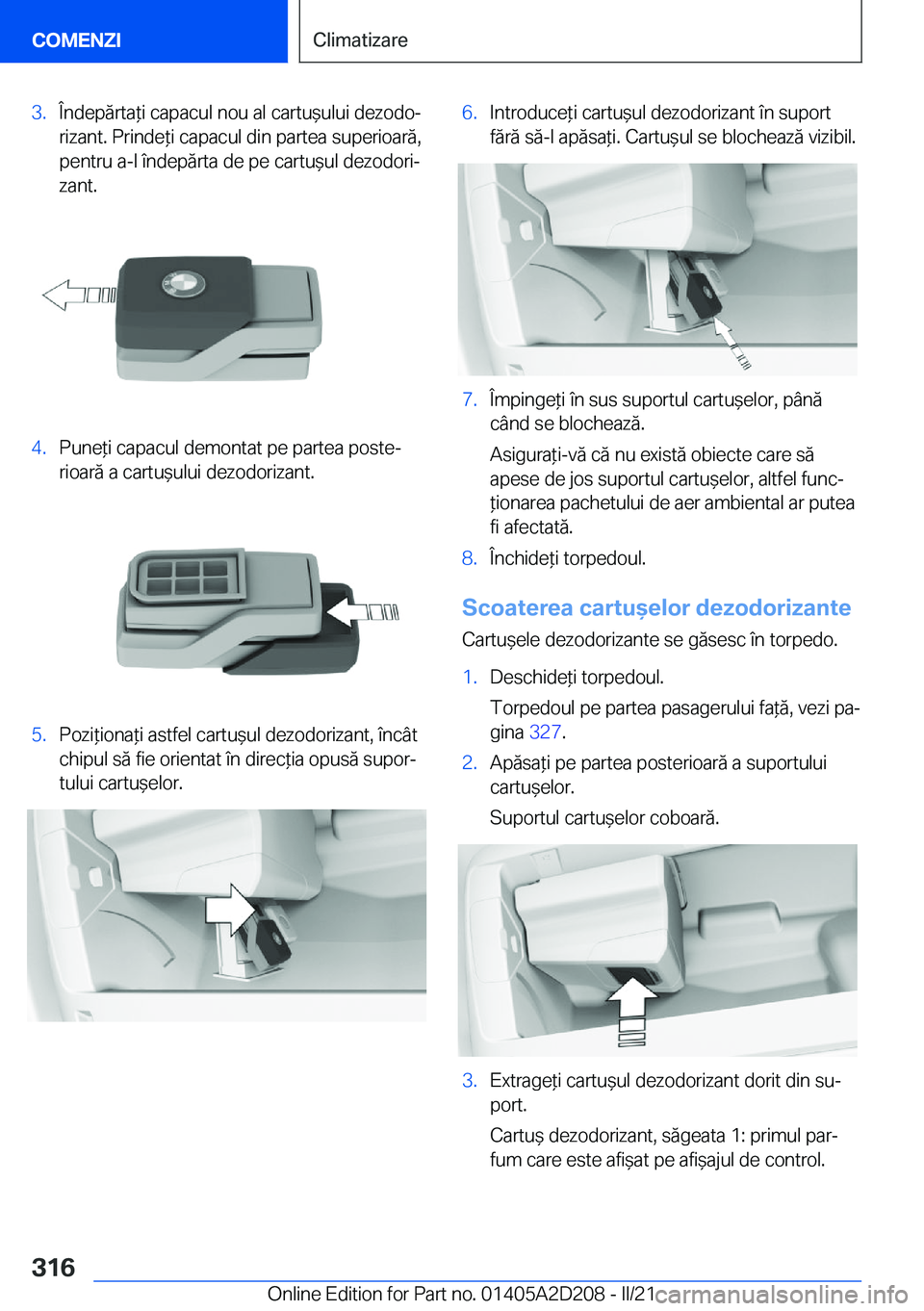 COMENZI

Climatizare

3. Îndepărtați capacul nou al cartușului dezodorizant. Prindeți capacul din partea superioară, pentru a-l îndepărta de pe cartușul dezodorizant.

4. Puneți capacul demontat pe partea posterioară a cartușului dezodorizant.

5. Poziționați astfel cartușul dezodorizant, încât chipul să fie orientat în direcția opusă suportului cartușelor.

6. Introduceți cartușul dezodorizant în suport fără să-l apăsați. Cartușul se blochează vizibil.

7. Împingeți în sus suportul cartușelor, până când se blochează.

Asigurați-vă că nu există obiecte care să apese de jos suportul cartușelor, altfel funcționarea pachetului de aer ambiental ar putea fi afectată.

8. Închideți torpedoul.

Scoaterea cartușelor dezodorizante

Cartușele dezodorizante se găsesc în torpedo.

1. Deschideți torpedoul.

Torpedoul pe partea pasagerului față, vezi pagina 327.

2. Apăsați pe partea posterioară a suportului cartușelor.

Suportul cartușelor coboară.

3. Extrageți cartușul dezodorizant dorit din suport.

Cartuș dezodorizant, săgeata 1: primul parfum care este afișat pe afișajul de control.

316

Online Edition for Part no. 01405A2D208 - II/21 carmanualsonline.info