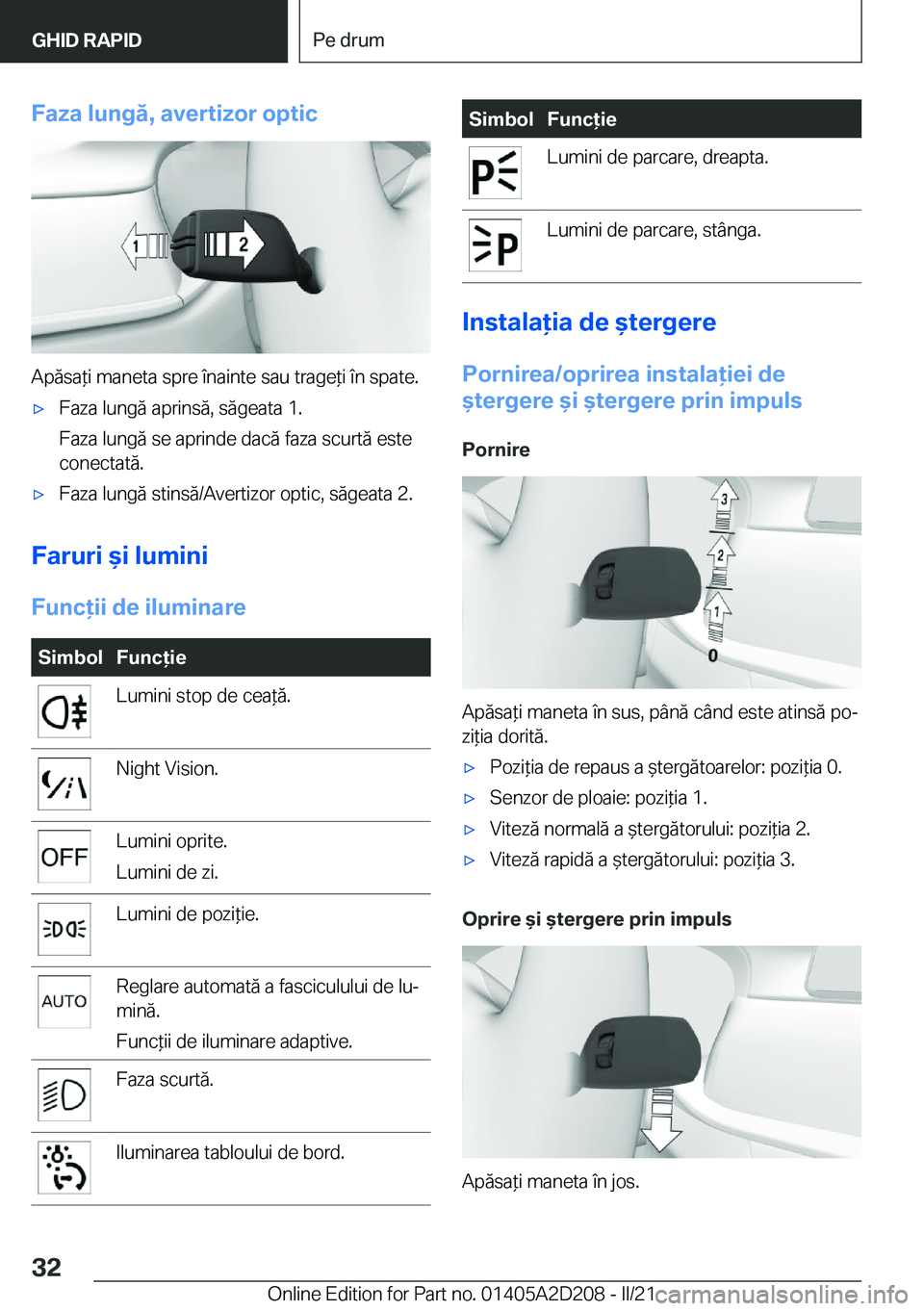 GHID RAPID

Pe drum

Faza lungă, avertizor optic

1

2

Apăsați maneta spre înainte sau trageți în spate.

▷ Faza lungă aprinsă, săgeata 1.

Faza lungă se aprinde dacă faza scurtă este conectată.

▷ Faza lungă stinsă/Avertizor optic, săgeata 2.

Faruri și lumini

Funcții de iluminare

| Simbol | Funcție |
|---|---|
| | Lumini stop de ceață. |
| | Night Vision. |
| OFF | Lumini oprite. Lumini de zi. |
| | Lumini de poziție. |
| AUTO | Reglare automată a fasciculului de lumină. Funcții de iluminare adaptive. |
| | Faza scurtă. |
| | Iluminarea tabloului de bord. |

| Simbol | Funcție |
|---|---|
| | Lumini de parcare, dreapta. |
| | Lumini de parcare, stânga. |

Instalația de ștergere

Pornirea/oprirea instalației de ștergere și ștergere prin impuls

Pornire

3

2

1

0

Apăsați maneta în sus, până când este atinsă poziția dorită.

▷ Poziția de repaus a ștergătoarelor: poziția 0.

▷ Senzor de ploaie: poziția 1.

▷ Viteză normală a ștergătorului: poziția 2.

▷ Viteză rapidă a ștergătorului: poziția 3.

Oprire și ștergere prin impuls

Apăsați maneta în jos.

32

Online Edition for Part no. 01405A2D208 - II/21

carmanualsonline.info