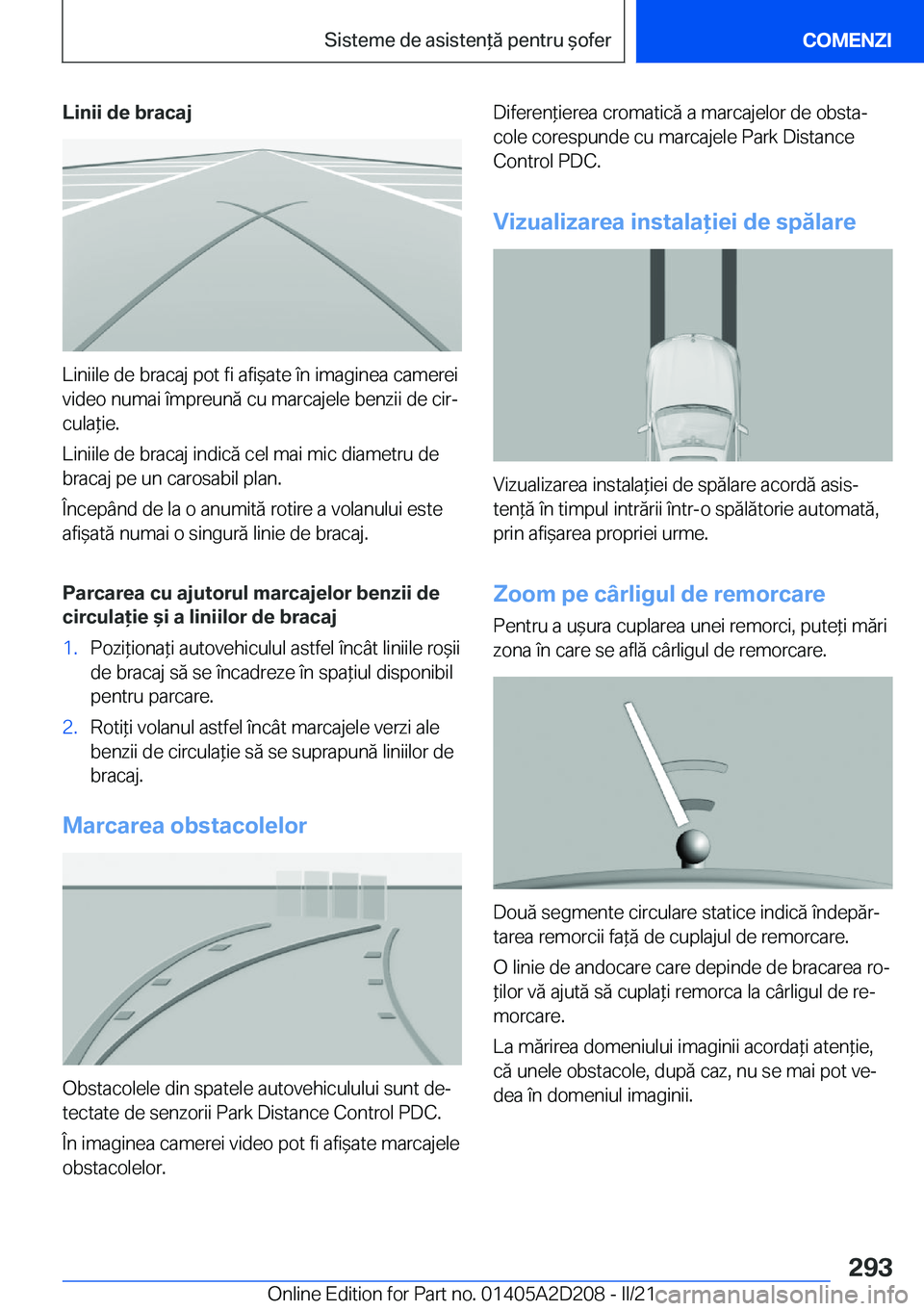 Sisteme de asistență pentru șofer

COMENZI

Linii de bracaj

Liniile de bracaj pot fi afișate în imaginea camerei video numai împreună cu marcajele benzii de circulație.

Liniile de bracaj indică cel mai mic diametru de bracaj pe un carosabil plan.

Începând de la o anumită rotire a volanului este afișată numai o singură linie de bracaj.

Parcarea cu ajutorul marcajelor benzii de circulație și a liniilor de bracaj

1. Poziționați autovehiculul astfel încât liniile roșii de bracaj să se încadreze în spațiul disponibil pentru parcare.

2. Rotiți volanul astfel încât marcajele verzi ale benzii de circulație să se suprapună liniilor de bracaj.

Marcarea obstacolelor

Obstacolele din spatele autovehiculului sunt detectate de senzorii Park Distance Control PDC.

În imaginea camerei video pot fi afișate marcajele obstacolelor.

Diferențierea cromatică a marcajelor de obstacole corespunde cu marcajele Park Distance Control PDC.

Vizualizarea instalației de spălare

Vizualizarea instalației de spălare acordă asistență în timpul intrării într-o spălătorie automată, prin afișarea propriei urme.

Zoom pe cârligul de remorcare

Pentru a ușura cuplarea unei remorci, puteți mări zona în care se află cârligul de remorcare.

Două segmente circulare statice indică îndepărtarea remorcii față de cuplajul de remorcare.

O linie de andocare care depinde de bracarea roților vă ajută să cuplați remorca la cârligul de remorcare.

La mărirea domeniului imaginii acordați atenție, că unele obstacole, după caz, nu se mai pot vedea în domeniul imaginii.

293

Online Edition for Part no. 01405A2D208 - II/21

carmanualsonline.info