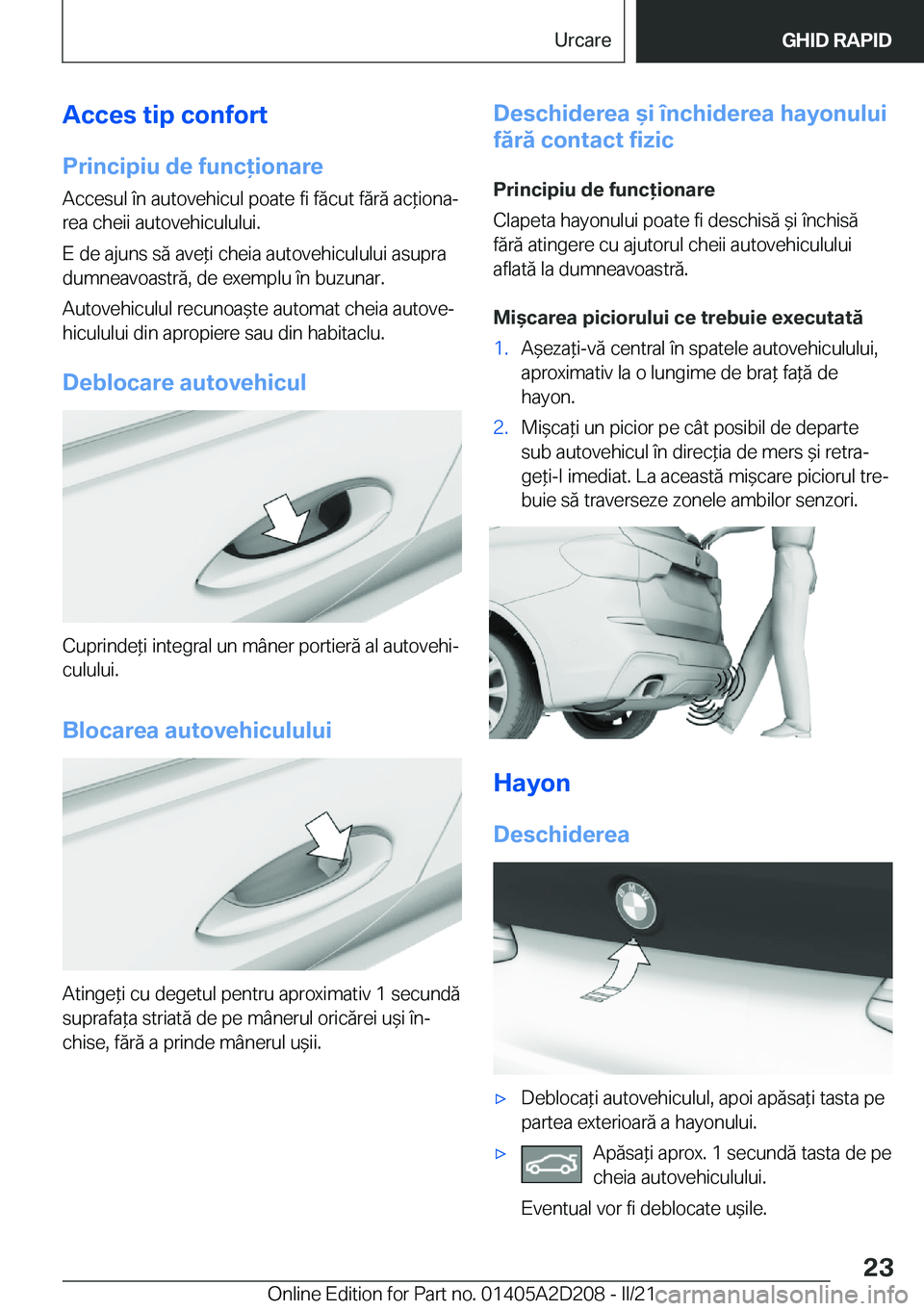 Urcare

GHID RAPID

Acces tip confort

Principiu de funcționare

Accesul în autovehicul poate fi făcut fără acționarea cheii autovehiculului.

E de ajuns să aveți cheia autovehiculului asupra dumneavoastră, de exemplu în buzunar.

Autovehiculul recunoaște automat cheia autovehiculului din apropiere sau din habitaclu.

Deblocare autovehicul

Cuprindeți integral un mâner portieră al autovehiculului.

Blocarea autovehiculului

Atingeți cu degetul pentru aproximativ 1 secundă suprafața striată de pe mânerul oricărei uși închise, fără a prinde mânerul ușii.

Deschiderea și închiderea hayonului fără contact fizic

Principiu de funcționare

Clapeta hayonului poate fi deschisă și închisă fără atingere cu ajutorul cheii autovehiculului aflată la dumneavoastră.

Mișcarea piciorului ce trebuie executată

1. Așezați-vă central în spatele autovehiculului, aproximativ la o lungime de braț față de hayon.

2. Mișcați un picior pe cât posibil de departe sub autovehicul în direcția de mers și retrageți-l imediat. La această mișcare piciorul trebuie să traverseze zonele ambilor senzori.

Hayon

Deschiderea

▷ Deblocați autovehiculul, apoi apăsați tasta pe partea exterioară a hayonului.

▷ Apăsați aprox. 1 secundă tasta de pe cheia autovehiculului.

Eventual vor fi deblocate ușile.

23

Online Edition for Part no. 01405A2D208 - II/21

carmanualsonline.info