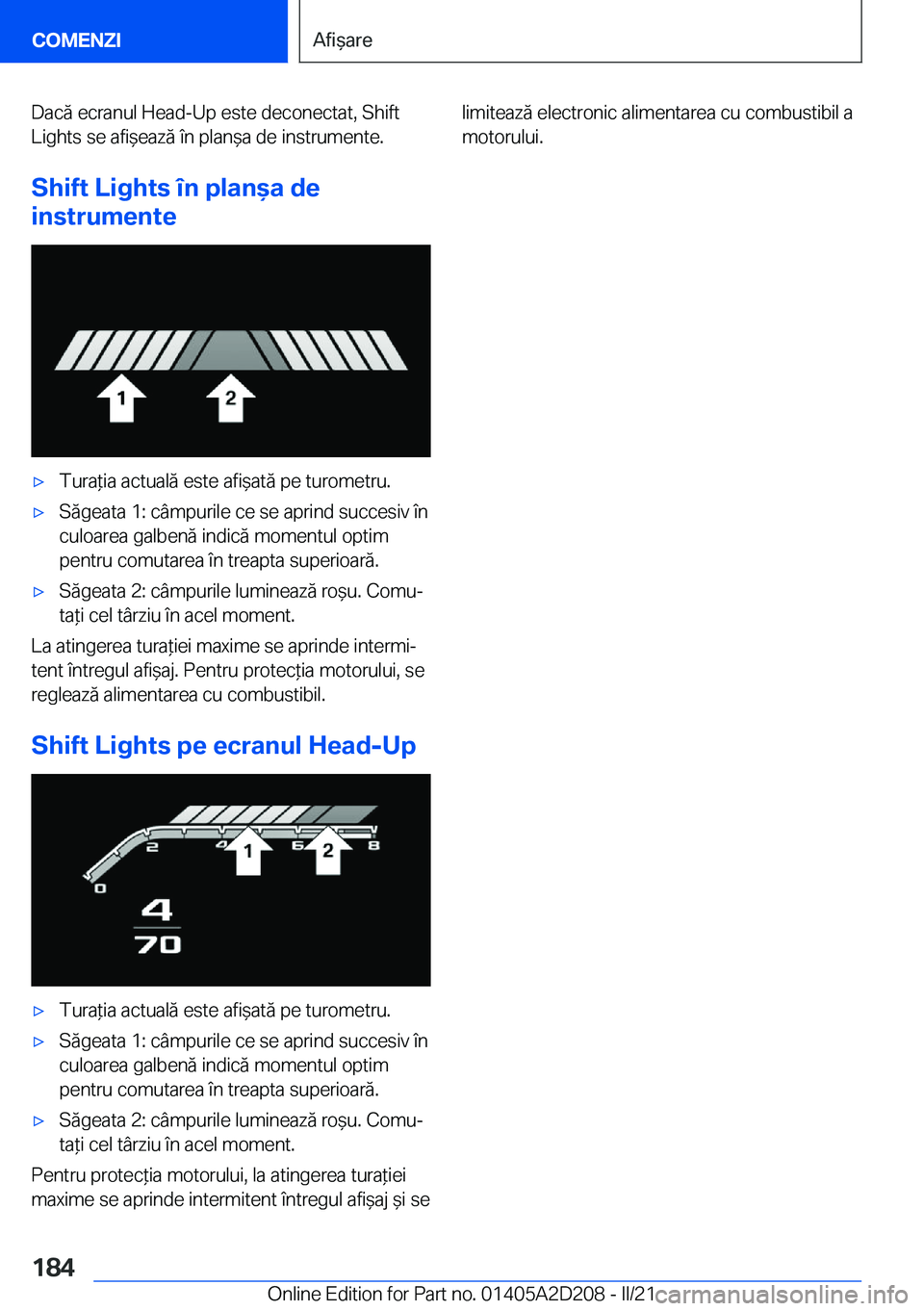 COMENZI

Afișare

Dacă ecranul Head-Up este deconectat, Shift Lights se afișează în planșa de instrumente.

Shift Lights în planșa de instrumente

1
2

▷ Turația actuală este afișată pe turometru.

▷ Săgeata 1: câmpurile ce se aprind succesiv în culoarea galbenă indică momentul optim pentru comutarea în treapta superioară.

▷ Săgeata 2: câmpurile luminează roșu. Comutați cel târziu în acel moment.

La atingerea turației maxime se aprinde intermitent întregul afișaj. Pentru protecția motorului, se reglează alimentarea cu combustibil.

Shift Lights pe ecranul Head-Up

0
2
4
1
6
2
8
4
70

▷ Turația actuală este afișată pe turometru.

▷ Săgeata 1: câmpurile ce se aprind succesiv în culoarea galbenă indică momentul optim pentru comutarea în treapta superioară.

▷ Săgeata 2: câmpurile luminează roșu. Comutați cel târziu în acel moment.

Pentru protecția motorului, la atingerea turației maxime se aprinde intermitent întregul afișaj și se limitează electronic alimentarea cu combustibil a motorului.

184

Online Edition for Part no. 01405A2D208 - II/21

carmanualsonline.info