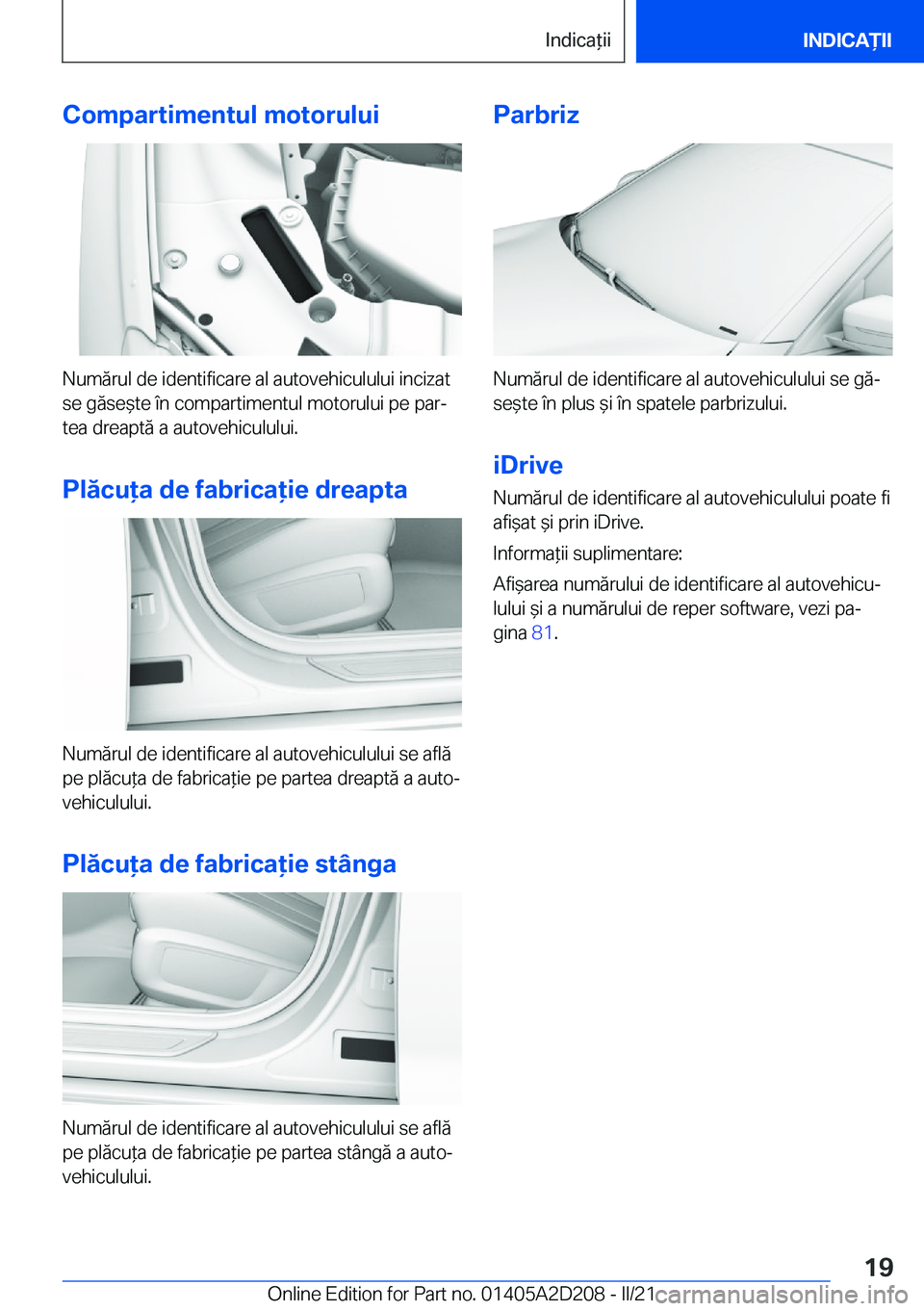 Indicații

INDICAȚII

Compartimentul motorului

Numărul de identificare al autovehiculului incizat se găsește în compartimentul motorului pe partea dreaptă a autovehiculului.

Plăcuța de fabricație dreapta

Numărul de identificare al autovehiculului se află pe plăcuța de fabricație pe partea dreaptă a autovehiculului.

Plăcuța de fabricație stânga

Numărul de identificare al autovehiculului se află pe plăcuța de fabricație pe partea stângă a autovehiculului.

Parbriz

Numărul de identificare al autovehiculului se găsește în plus și în spatele parbrizului.

iDrive

Numărul de identificare al autovehiculului poate fi afișat și prin iDrive.

Informații suplimentare:

Afișarea numărului de identificare al autovehiculului și a numărului de reper software, vezi pagina 81.

19

Online Edition for Part no. 01405A2D208 - II/21 carmanualsonline.info