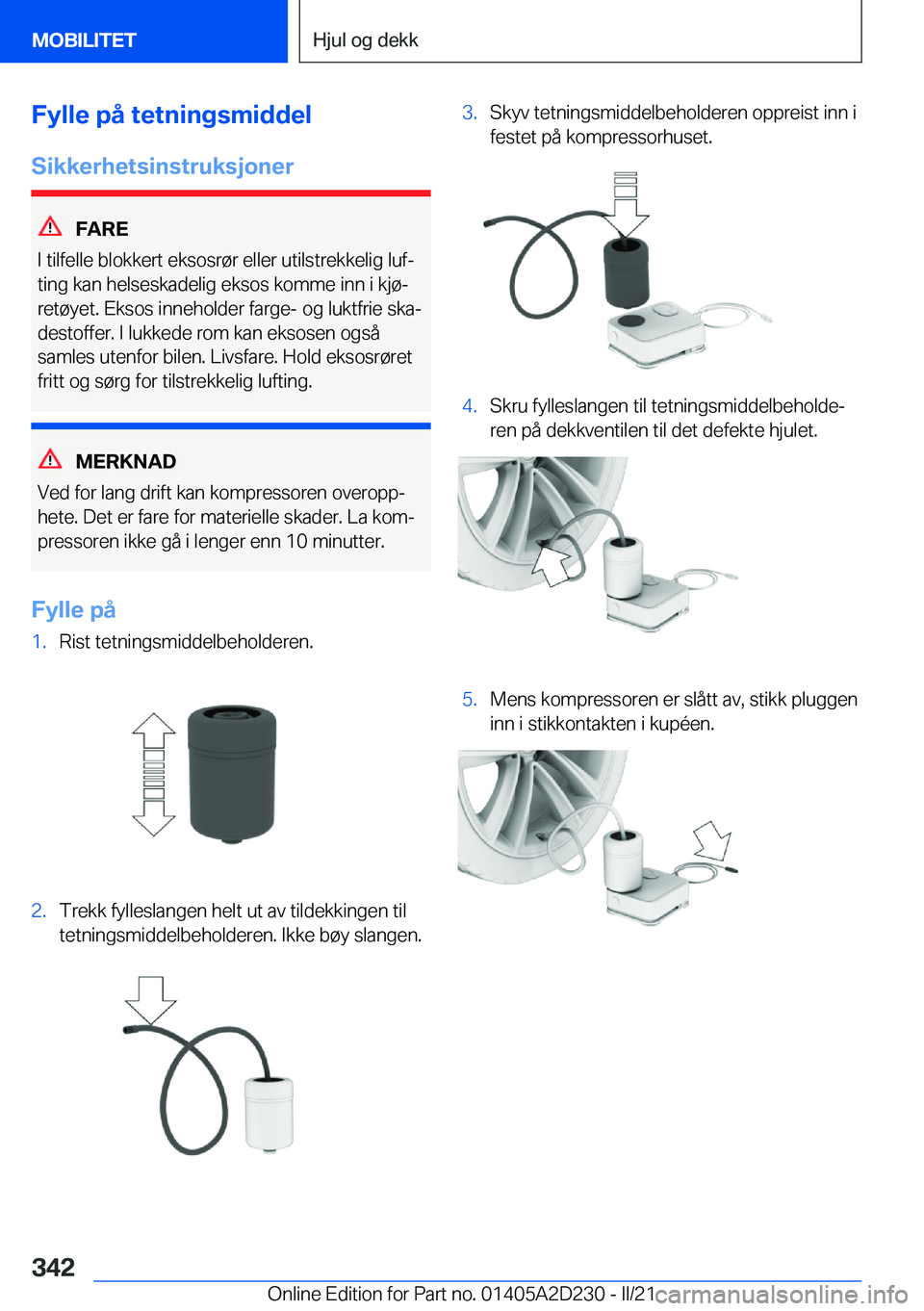 MOBILITET

Hjul og dekk

Fylle på tetningsmiddel

Sikkerhetsinstruksjoner

FARE

I tilfelle blokkert eksosrør eller utilstrekkelig lufting kan helseskadelig eksos komme inn i kjøretøyet. Eksos inneholder farge- og luktfrie skadestoffer. I lukkede rom kan eksosen også samles utenfor bilen. Livsfare. Hold eksosrøret fritt og sørg for tilstrekkelig lufting.

MERKNAD

Ved for lang drift kan kompressoren overopphete. Det er fare for materielle skader. La kompressoren ikke gå i lenger enn 10 minutter.

Fylle på

1. Rist tetningsmiddelbeholderen.

2. Trekk fylleslangen helt ut av tildekkingen til tetningsmiddelbeholderen. Ikke bøy slangen.

3. Skyv tetningsmiddelbeholderen oppreist inn i festet på kompressorhuset.

4. Skru fylleslangen til tetningsmiddelbeholderen på dekkventilen til det defekte hjulet.

5. Mens kompressoren er slått av, stikk pluggen inn i stikkontakten i kupéen.

342

Online Edition for Part no. 01405A2D230 - II/21

carmanualsonline.info