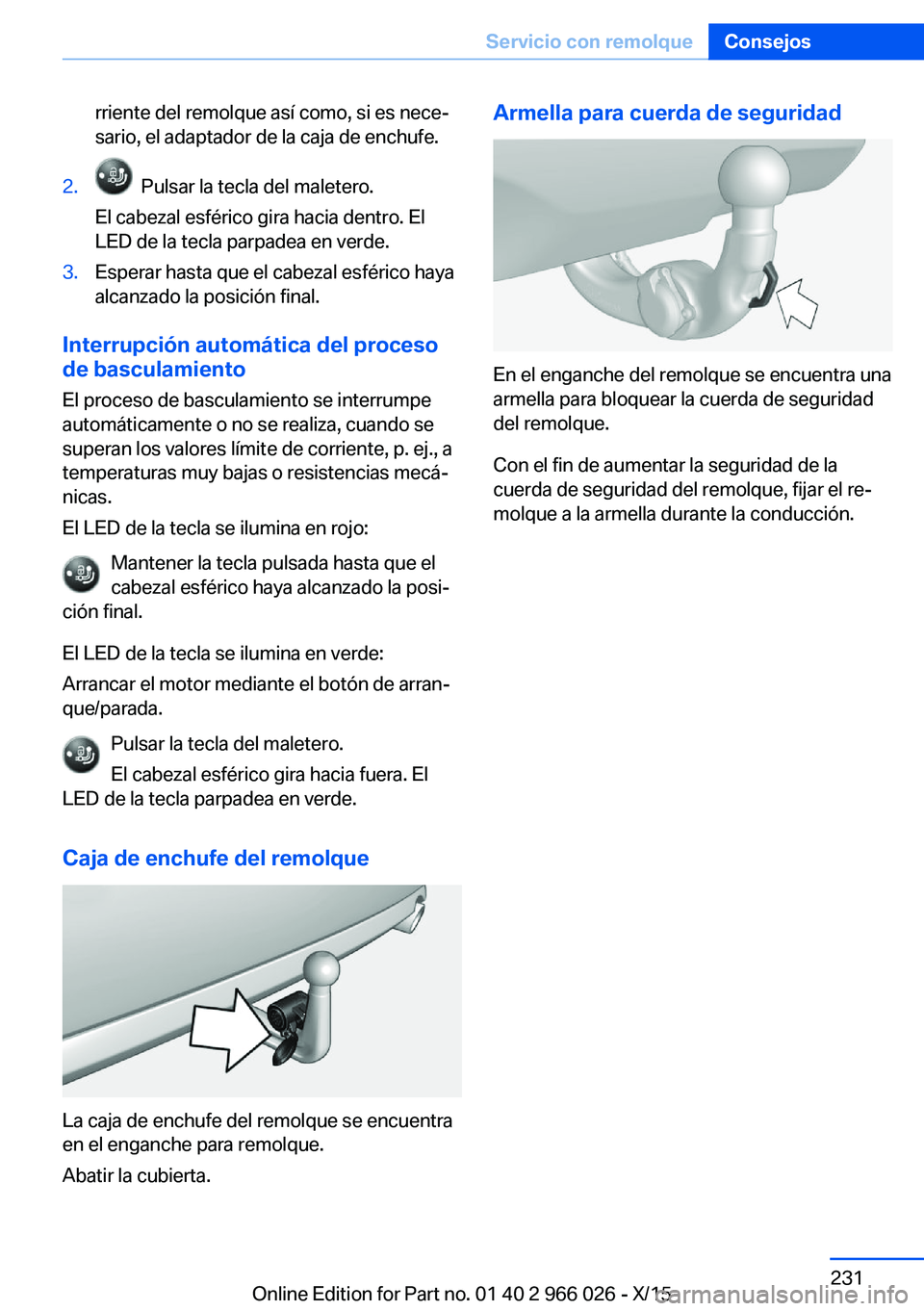 Servicio con remolque Consejos

rriente del remolque así como, si es necesario, el adaptador de la caja de enchufe.

2. Pulsar la tecla del maletero.

El cabezal esférico gira hacia dentro. El LED de la tecla parpadea en verde.

3. Esperar hasta que el cabezal esférico haya alcanzado la posición final.

Interrupción automática del proceso de basculamiento

El proceso de basculamiento se interrumpe automáticamente o no se realiza, cuando se superan los valores límite de corriente, p. ej., a temperaturas muy bajas o resistencias mecánicas.

El LED de la tecla se ilumina en rojo:

Mantener la tecla pulsada hasta que el cabezal esférico haya alcanzado la posición final.

El LED de la tecla se ilumina en verde:

Arrancar el motor mediante el botón de arranque/parada.

Pulsar la tecla del maletero.

El cabezal esférico gira hacia fuera. El LED de la tecla parpadea en verde.

Caja de enchufe del remolque

La caja de enchufe del remolque se encuentra en el enganche para remolque.

Abatir la cubierta.

Armella para cuerda de seguridad

En el enganche del remolque se encuentra una armella para bloquear la cuerda de seguridad del remolque.

Con el fin de aumentar la seguridad de la cuerda de seguridad del remolque, fijar el remolque a la armella durante la conducción.

231

Online Edition for Part no. 01 40 2 966 026 - X/15

carmanualsonline.info