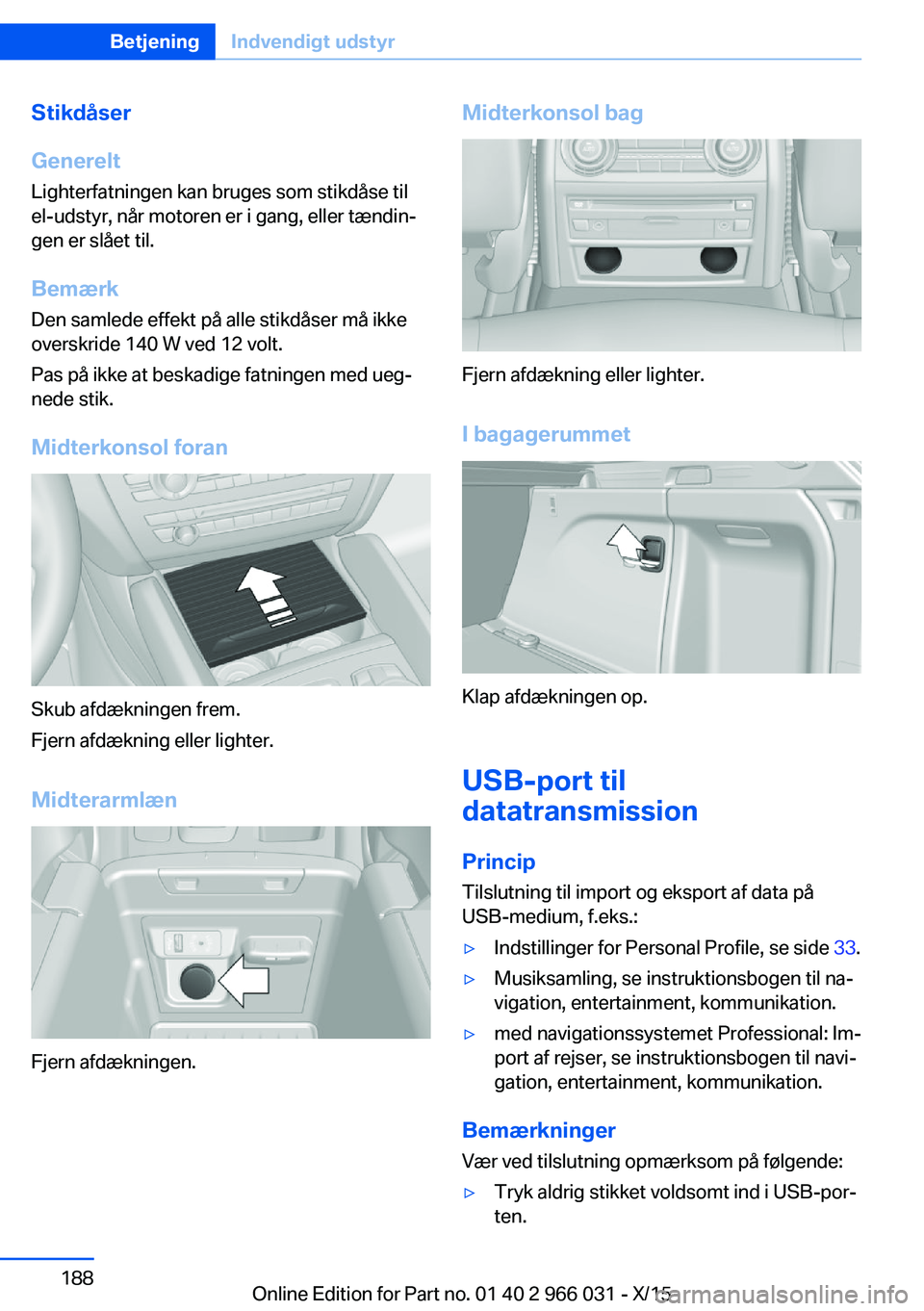 Betjening Indvendigt udstyr

Stikdåser

Generelt
Lighterfatningen kan bruges som stikdåse til el-udstyr, når motoren er i gang, eller tændingen er slået til.

Bemærk
Den samlede effekt på alle stikdåser må ikke overskride 140 W ved 12 volt.

Pas på ikke at beskadige fatningen med uegnede stik.

Midterkonsol foran

Skub afdækningen frem.

Fjern afdækning eller lighter.

Midterarmlæn

Fjern afdækningen.

Midterkonsol bag

Fjern afdækning eller lighter.

I bagagerummet

Klap afdækningen op.

USB-port til datatransmission

Princip
Tilslutning til import og eksport af data på USB-medium, f.eks.:

▷ Indstillinger for Personal Profile, se side 33.

▷ Musiksamling, se instruktionsbogen til navigation, entertainment, kommunikation.

▷ med navigationssystemet Professional: Import af rejser, se instruktionsbogen til navigation, entertainment, kommunikation.

Bemærkninger
Vær ved tilslutning opmærksom på følgende:

▷ Tryk aldrig stikket voldsomt ind i USB-porten.

188

Online Edition for Part no. 01 40 2 966 031 - X/15

carmanualsonline.info