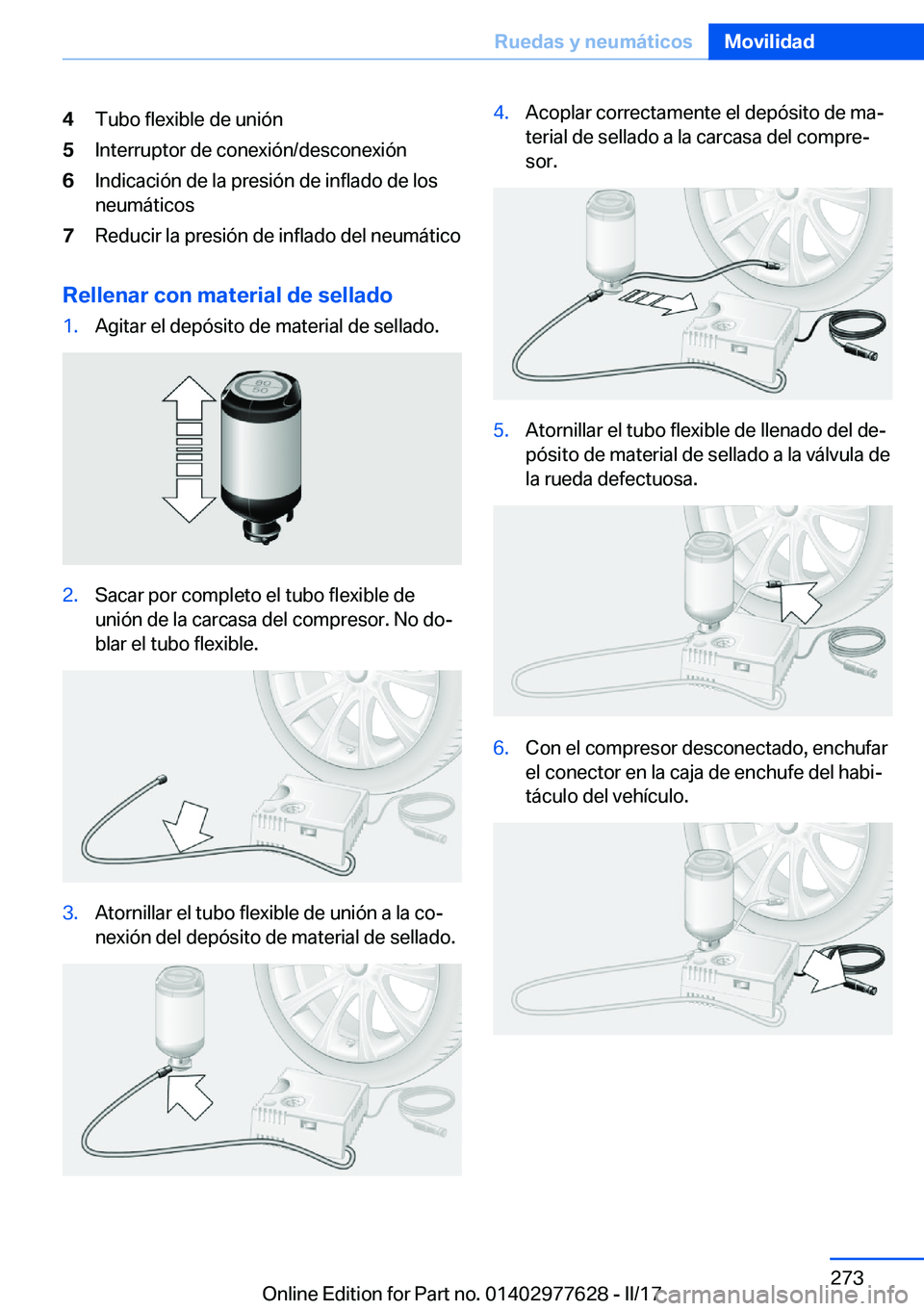 Ruedas y neumáticos Movilidad

4 Tubo flexible de unión
5 Interruptor de conexión/desconexión
6 Indicación de la presión de inflado de los neumáticos
7 Reducir la presión de inflado del neumático

Rellenar con material de sellado

1. Agitar el depósito de material de sellado.

2. Sacar por completo el tubo flexible de unión de la carcasa del compresor. No doblar el tubo flexible.

3. Atornillar el tubo flexible de unión a la conexión del depósito de material de sellado.

4. Acoplar correctamente el depósito de material de sellado a la carcasa del compresor.

5. Atornillar el tubo flexible de llenado del depósito de material de sellado a la válvula de la rueda defectuosa.

6. Con el compresor desconectado, enchufar el conector en la caja de enchufe del habitáculo del vehículo.

273
Online Edition for Part no. 01402977628 - II/17
carmanualsonline.info