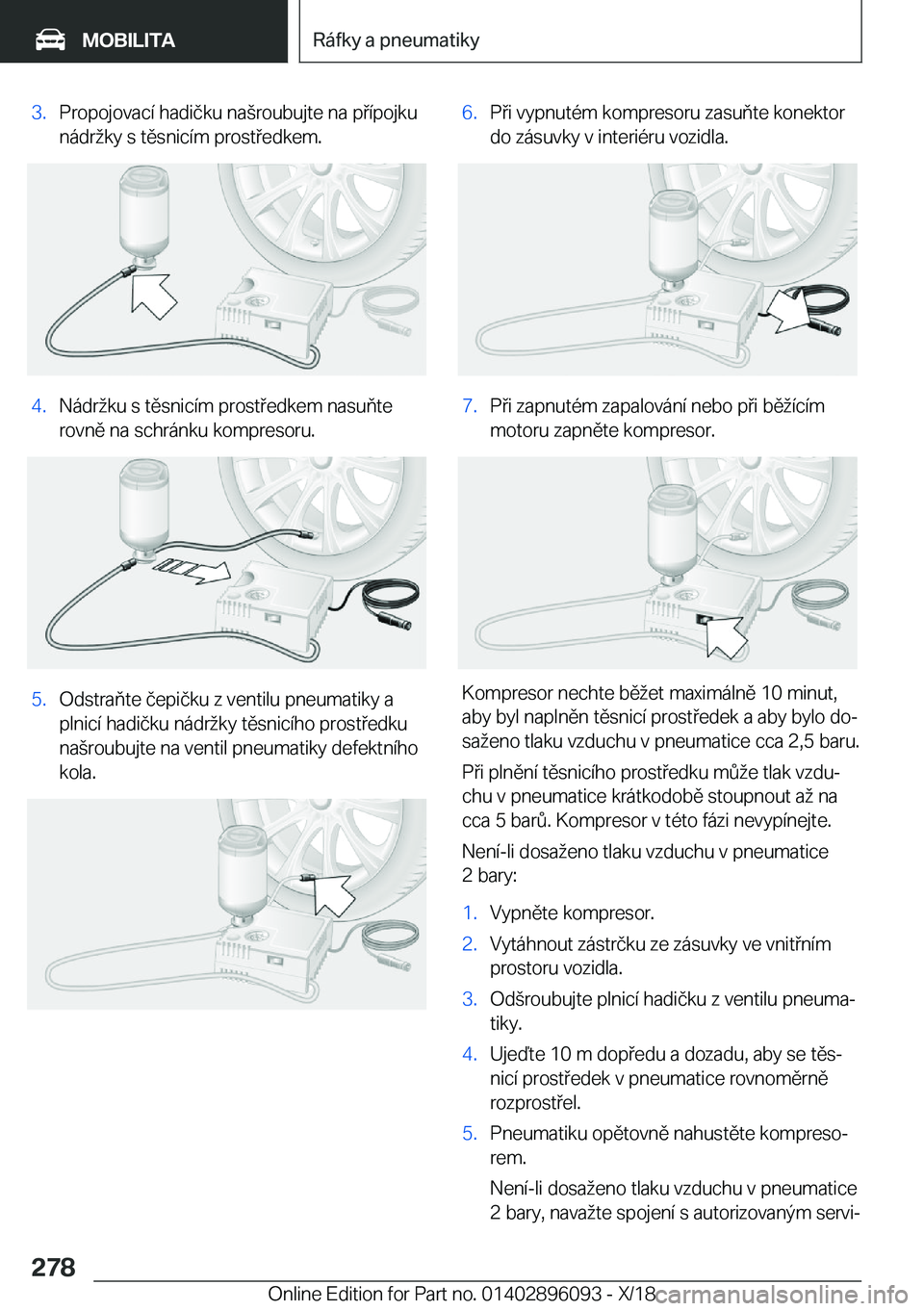 MOBILITA

Ráfky a pneumatiky

3. Propojovací hadičku našroubujte na přípojku nádržky s těsnicím prostředkem.

4. Nádržku s těsnicím prostředkem nasuňte rovně na schránku kompresoru.

5. Odstraňte čepičku z ventilu pneumatiky a plnicí hadičku nádržky těsnicího prostředku našroubujte na ventil pneumatiky defektního kola.

6. Při vypnutém kompresoru zasuňte konektor do zásuvky v interiéru vozidla.

7. Při zapnutém zapalování nebo při běžícím motoru zapněte kompresor.

Kompresor nechte běžet maximálně 10 minut, aby byl naplněn těsnicí prostředek a aby bylo dosaženo tlaku vzduchu v pneumatice cca 2,5 baru.

Při plnění těsnicího prostředku může tlak vzduchu v pneumatice krátkodobě stoupnout až na cca 5 barů. Kompresor v této fázi nevypínejte.

Není-li dosaženo tlaku vzduchu v pneumatice 2 bary:

1. Vypněte kompresor.
2. Vytáhnout zástrčku ze zásuvky ve vnitřním prostoru vozidla.
3. Odšroubujte plnicí hadičku z ventilu pneumatiky.
4. Ujeďte 10 m dopředu a dozadu, aby se těsnicí prostředek v pneumatice rovnoměrně rozprostřel.
5. Pneumatiku opětovně nahustěte kompresorem.

Není-li dosaženo tlaku vzduchu v pneumatice 2 bary, navažte spojení s autorizovaným servi-

278

Online Edition for Part no. 01402896093 - X/18

carmanualsonline.info