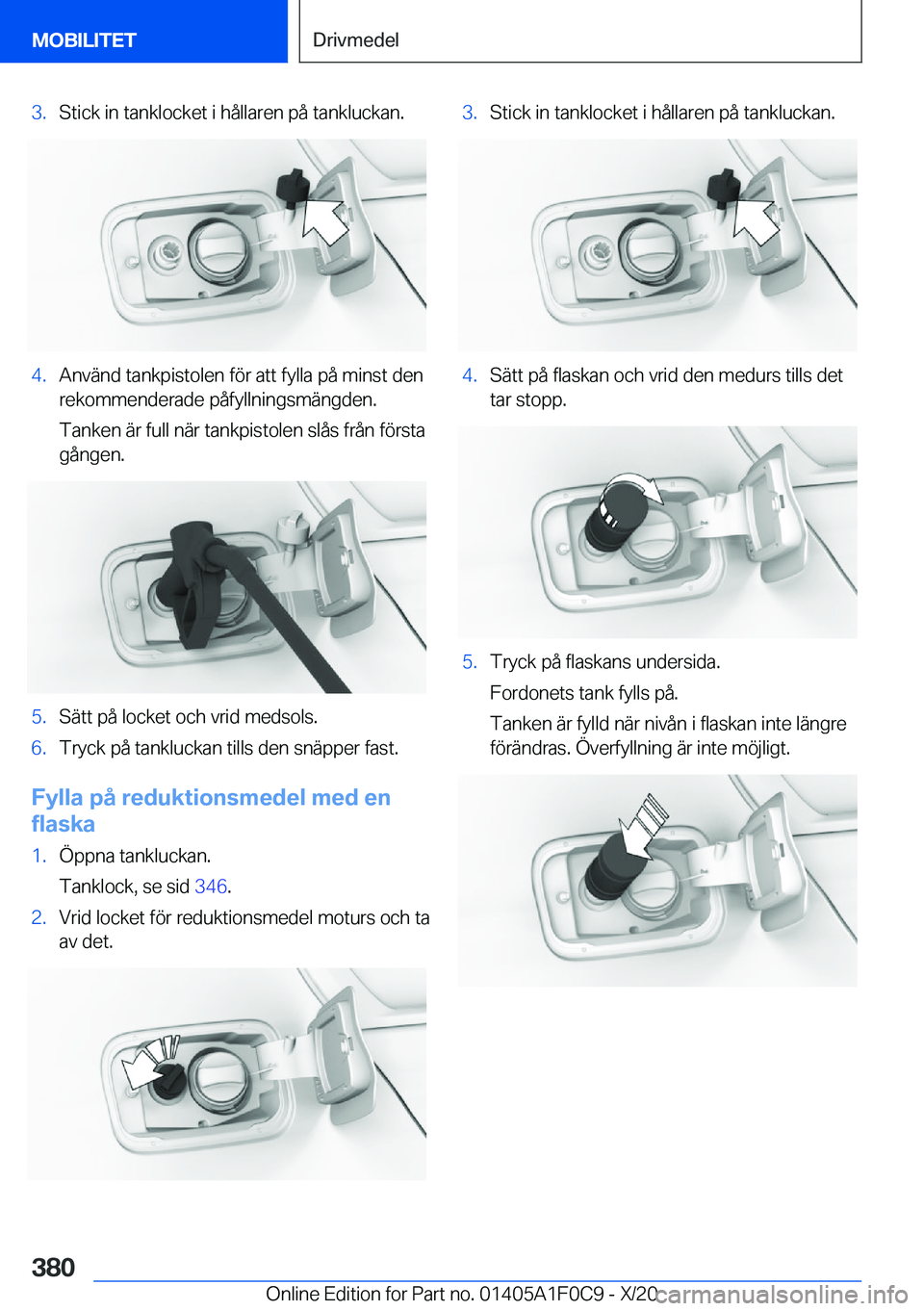 MOBILITET

Drivmedel

3. Stick in tanklocket i hållaren på tankluckan.

4. Använd tankpistolen för att fylla på minst den rekommenderade påfyllningsmängden.

Tanken är full när tankpistolen slås från första gången.

5. Sätt på locket och vrid medsols.

6. Tryck på tankluckan tills den snäpper fast.

Fylla på reduktionsmedel med en flaska

1. Öppna tankluckan.

Tanklock, se sid 346.

2. Vrid locket för reduktionsmedel moturs och ta av det.

3. Stick in tanklocket i hållaren på tankluckan.

4. Sätt på flaskan och vrid den medurs tills det tar stopp.

5. Tryck på flaskans undersida.

Fordonets tank fylls på.

Tanken är fylld när nivån i flaskan inte längre förändras. Överfyllning är inte möjligt.

380

Online Edition for Part no. 01405A1F0C9 - X/20 carmanualsonline.info