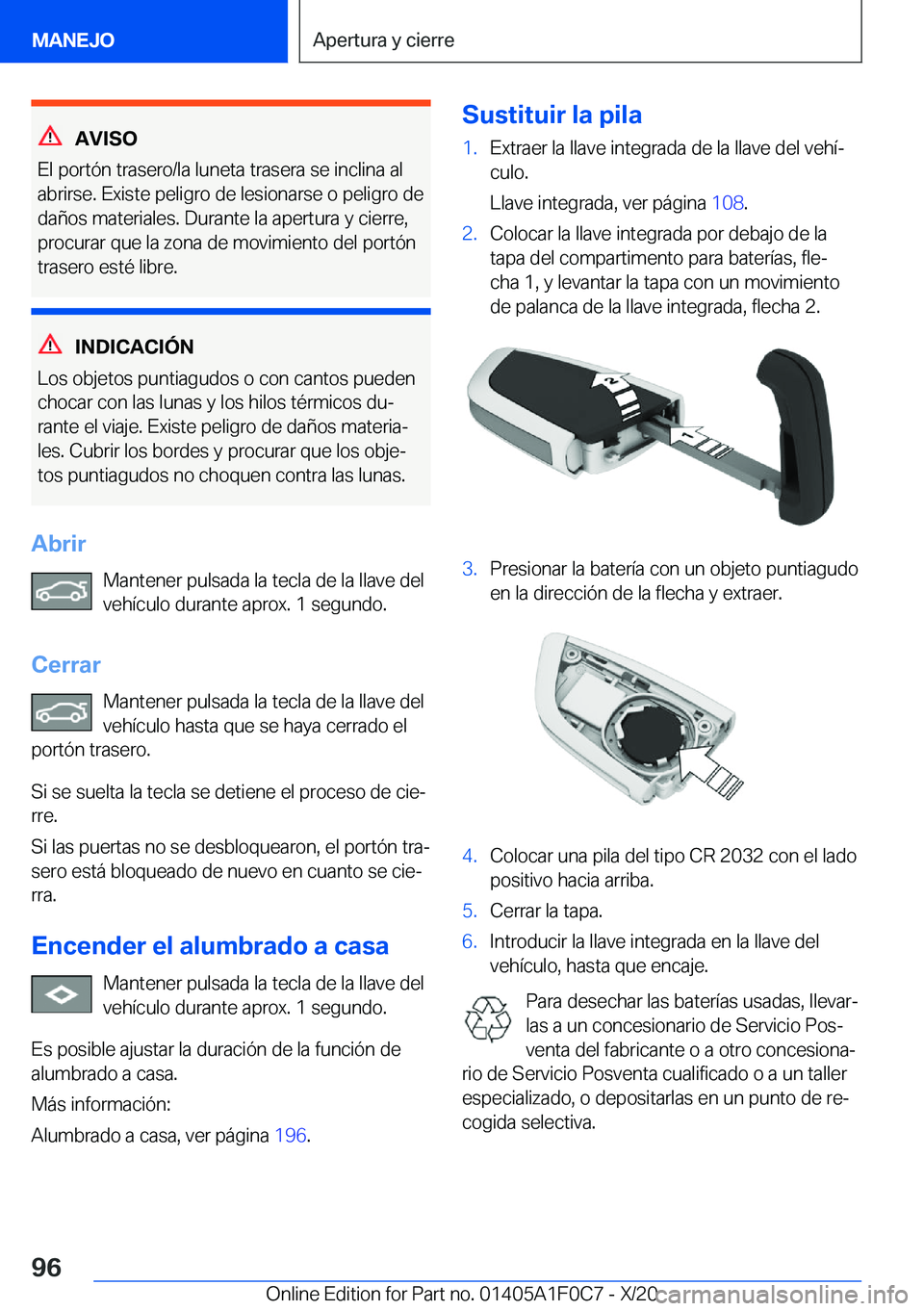 MANEJO

Apertura y cierre

AVISO

El portón trasero/la luneta trasera se inclina al abrirse. Existe peligro de lesionarse o peligro de daños materiales. Durante la apertura y cierre, procurar que la zona de movimiento del portón trasero esté libre.

INDICACIÓN

Los objetos puntiagudos o con cantos pueden chocar con las lunas y los hilos térmicos durante el viaje. Existe peligro de daños materiales. Cubrir los bordes y procurar que los objetos puntiagudos no choquen contra las lunas.

Abrir

Mantener pulsada la tecla de la llave del vehículo durante aprox. 1 segundo.

Cerrar

Mantener pulsada la tecla de la llave del vehículo hasta que se haya cerrado el portón trasero.

Si se suelta la tecla se detiene el proceso de cierre.

Si las puertas no se desbloquearon, el portón trasero está bloqueado de nuevo en cuanto se cierra.

Encender el alumbrado a casa

Mantener pulsada la tecla de la llave del vehículo durante aprox. 1 segundo.

Es posible ajustar la duración de la función de alumbrado a casa.

Más información:

Alumbrado a casa, ver página 196.

Sustituir la pila

1. Extraer la llave integrada de la llave del vehículo.

Llave integrada, ver página 108.

2. Colocar la llave integrada por debajo de la tapa del compartimento para baterías, flecha 1, y levantar la tapa con un movimiento de palanca de la llave integrada, flecha 2.

2

1

3. Presionar la batería con un objeto puntiagudo en la dirección de la flecha y extraer.

4. Colocar una pila del tipo CR 2032 con el lado positivo hacia arriba.

5. Cerrar la tapa.

6. Introducir la llave integrada en la llave del vehículo, hasta que encaje.

Para desechar las baterías usadas, llevarlas a un concesionario de Servicio Posventa del fabricante o a otro concesionario de Servicio Posventa cualificado o a un taller especializado, o depositarlas en un punto de recogida selectiva.

96

Online Edition for Part no. 01405A1F0C7 - X/20

carmanualsonline.info