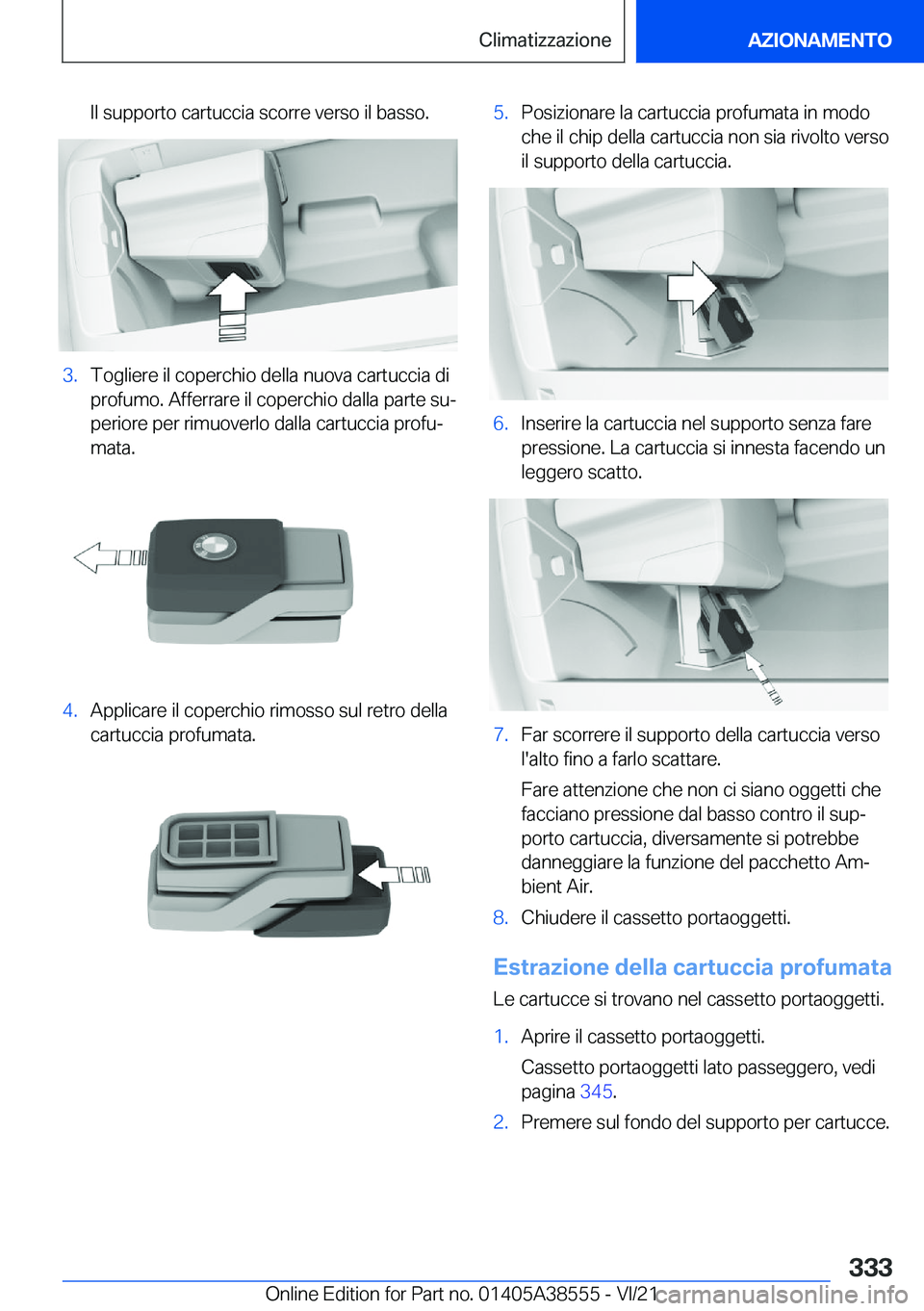 Climatizzazione

AZIONAMENTO

Il supporto cartuccia scorre verso il basso.

3. Togliere il coperchio della nuova cartuccia di profumo. Afferrare il coperchio dalla parte superiore per rimuoverlo dalla cartuccia profumata.

4. Applicare il coperchio rimosso sul retro della cartuccia profumata.

5. Posizionare la cartuccia profumata in modo che il chip della cartuccia non sia rivolto verso il supporto della cartuccia.

6. Inserire la cartuccia nel supporto senza fare pressione. La cartuccia si innesta facendo un leggero scatto.

7. Far scorrere il supporto della cartuccia verso l'alto fino a farlo scattare.

Fare attenzione che non ci siano oggetti che facciano pressione dal basso contro il supporto cartuccia, diversamente si potrebbe danneggiare la funzione del pacchetto Ambient Air.

8. Chiudere il cassetto portaoggetti.

Estrazione della cartuccia profumata

Le cartucce si trovano nel cassetto portaoggetti.

1. Aprire il cassetto portaoggetti.

Cassetto portaoggetti lato passeggero, vedi pagina 345.

2. Premere sul fondo del supporto per cartucce.

333

Online Edition for Part no. 01405A38555 - VI/21

carmanualsonline.info