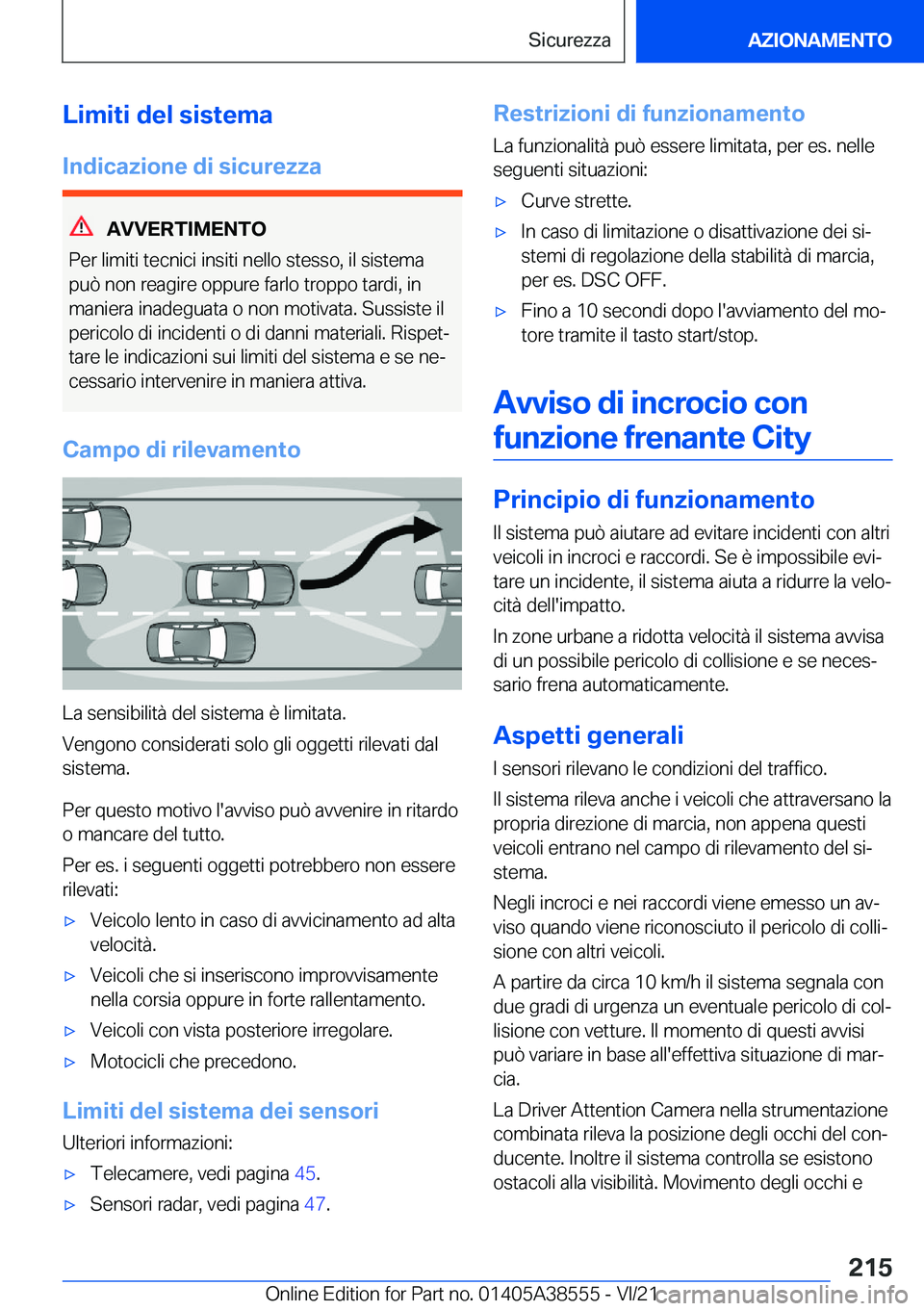 Sicurezza AZIONAMENTO

Limiti del sistema

Indicazione di sicurezza

AVVERTIMENTO

Per limiti tecnici insiti nello stesso, il sistema può non reagire oppure farlo troppo tardi, in maniera inadeguata o non motivata. Sussiste il pericolo di incidenti o di danni materiali. Rispettare le indicazioni sui limiti del sistema e se necessario intervenire in maniera attiva.

Campo di rilevamento

La sensibilità del sistema è limitata.

Vengono considerati solo gli oggetti rilevati dal sistema.

Per questo motivo l'avviso può avvenire in ritardo o mancare del tutto.

Per es. i seguenti oggetti potrebbero non essere rilevati:

▷ Veicolo lento in caso di avvicinamento ad alta velocità.

▷ Veicoli che si inseriscono improvvisamente nella corsia oppure in forte rallentamento.

▷ Veicoli con vista posteriore irregolare.

▷ Motocicli che precedono.

Limiti del sistema dei sensori

Ulteriori informazioni:

▷ Telecamere, vedi pagina 45.

▷ Sensori radar, vedi pagina 47.

Restrizioni di funzionamento

La funzionalità può essere limitata, per es. nelle seguenti situazioni:

▷ Curve strette.

▷ In caso di limitazione o disattivazione dei sistemi di regolazione della stabilità di marcia, per es. DSC OFF.

▷ Fino a 10 secondi dopo l'avviamento del motore tramite il tasto start/stop.

Avviso di incrocio con funzione frenante City

Principio di funzionamento

Il sistema può aiutare ad evitare incidenti con altri veicoli in incroci e raccordi. Se è impossibile evitare un incidente, il sistema aiuta a ridurre la velocità dell'impatto.

In zone urbane a ridotta velocità il sistema avvisa di un possibile pericolo di collisione e se necessario frena automaticamente.

Aspetti generali

I sensori rilevano le condizioni del traffico.

Il sistema rileva anche i veicoli che attraversano la propria direzione di marcia, non appena questi veicoli entrano nel campo di rilevamento del sistema.

Negli incroci e nei raccordi viene emesso un avviso quando viene riconosciuto il pericolo di collisione con altri veicoli.

A partire da circa 10 km/h il sistema segnala con due gradi di urgenza un eventuale pericolo di collisione con vetture. Il momento di questi avvisi può variare in base all'effettiva situazione di marcia.

La Driver Attention Camera nella strumentazione combinata rileva la posizione degli occhi del conducente. Inoltre il sistema controlla se esistono ostacoli alla visibilità. Movimento degli occhi e

215

Online Edition for Part no. 01405A38555 - VI/21 carmanualsonline.info