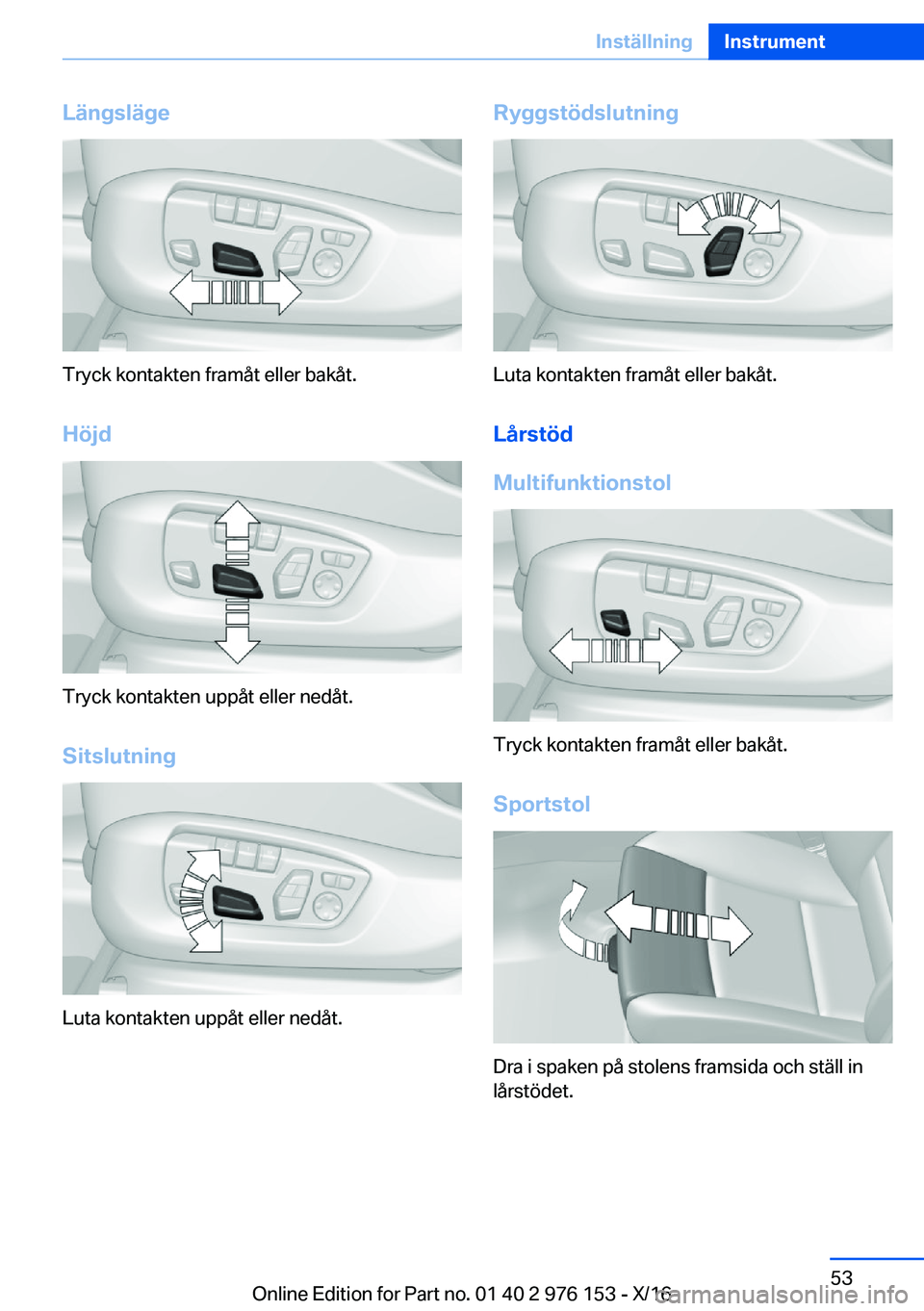 Inställning Instrument

Längsläge

Tryck kontakten framåt eller bakåt.

Höjd

Tryck kontakten uppåt eller nedåt.

Sitslutning

Luta kontakten uppåt eller nedåt.

Ryggstödslutning

Luta kontakten framåt eller bakåt.

Lårstöd

Multifunktionstol

Tryck kontakten framåt eller bakåt.

Sportstol

Dra i spaken på stolens framsida och ställ in lårstödet.

53

Online Edition for Part no. 01 40 2 976 153 - X/16

carmanualsonline.info