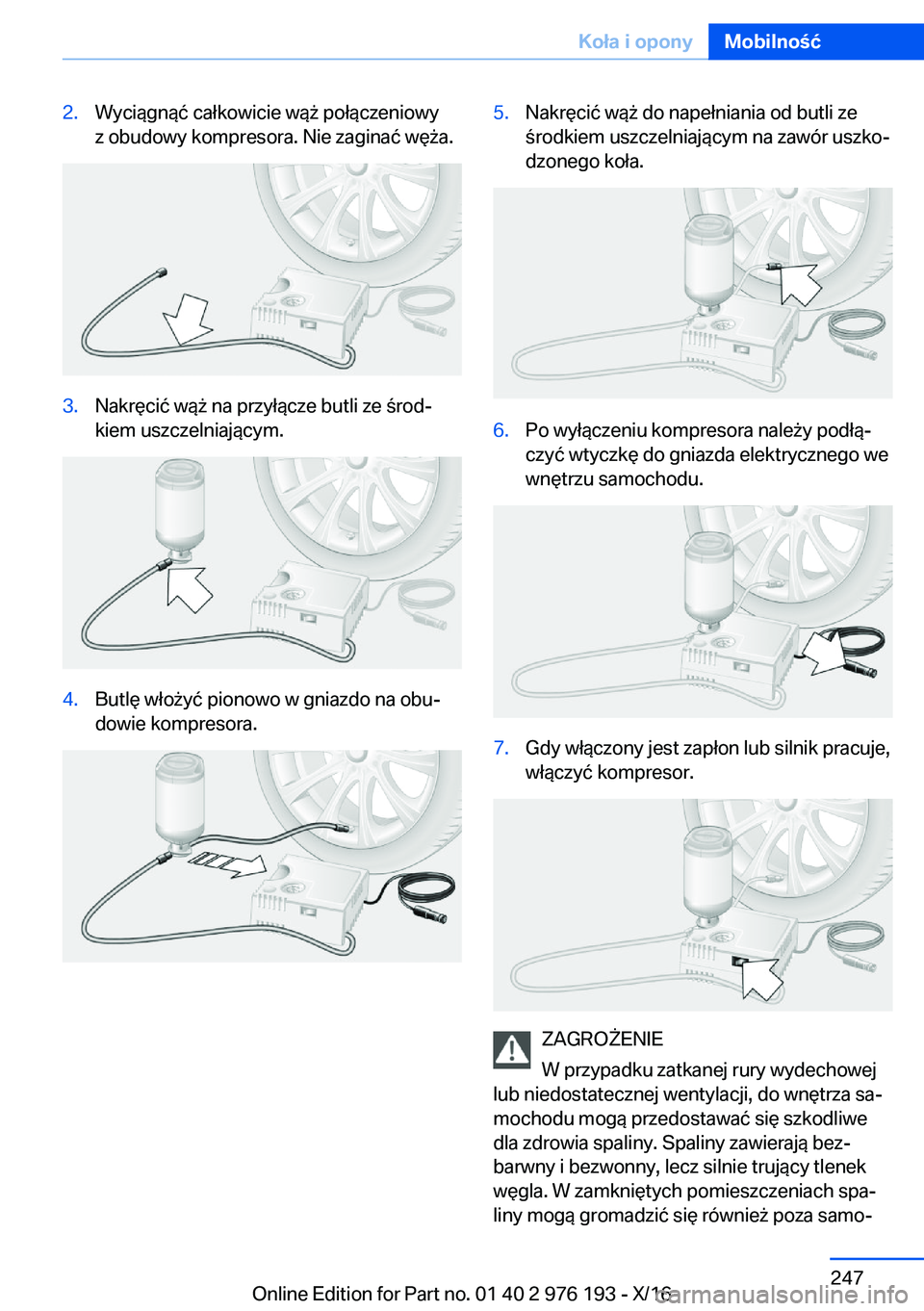 Koła i opony Mobilność

2. Wyciągnąć całkowicie wąż połączeniowy z obudowy kompresora. Nie zaginać węża.

3. Nakręcić wąż na przyłącze butli ze środkiem uszczelniającym.

4. Butlę włożyć pionowo w gniazdo na obudowie kompresora.

5. Nakręcić wąż do napełniania od butli ze środkiem uszczelniającym na zawór uszkodzonego koła.

6. Po wyłączeniu kompresora należy podłączyć wtyczkę do gniazda elektrycznego we wnętrzu samochodu.

7. Gdy włączony jest zapłon lub silnik pracuje, włączyć kompresor.

ZAGROŻENIE
W przypadku zatkanej rury wydechowej lub niedostatecznej wentylacji, do wnętrza samochodu mogą przedostawać się szkodliwe dla zdrowia spaliny. Spaliny zawierają bezbarwny i bezwonny, lecz silnie trujący tlenek węgla. W zamkniętych pomieszczeniach spaliny mogą gromadzić się również poza samo-

247
Online Edition for Part no. 01 40 2 976 193 - X/16
carmanualsonline.info