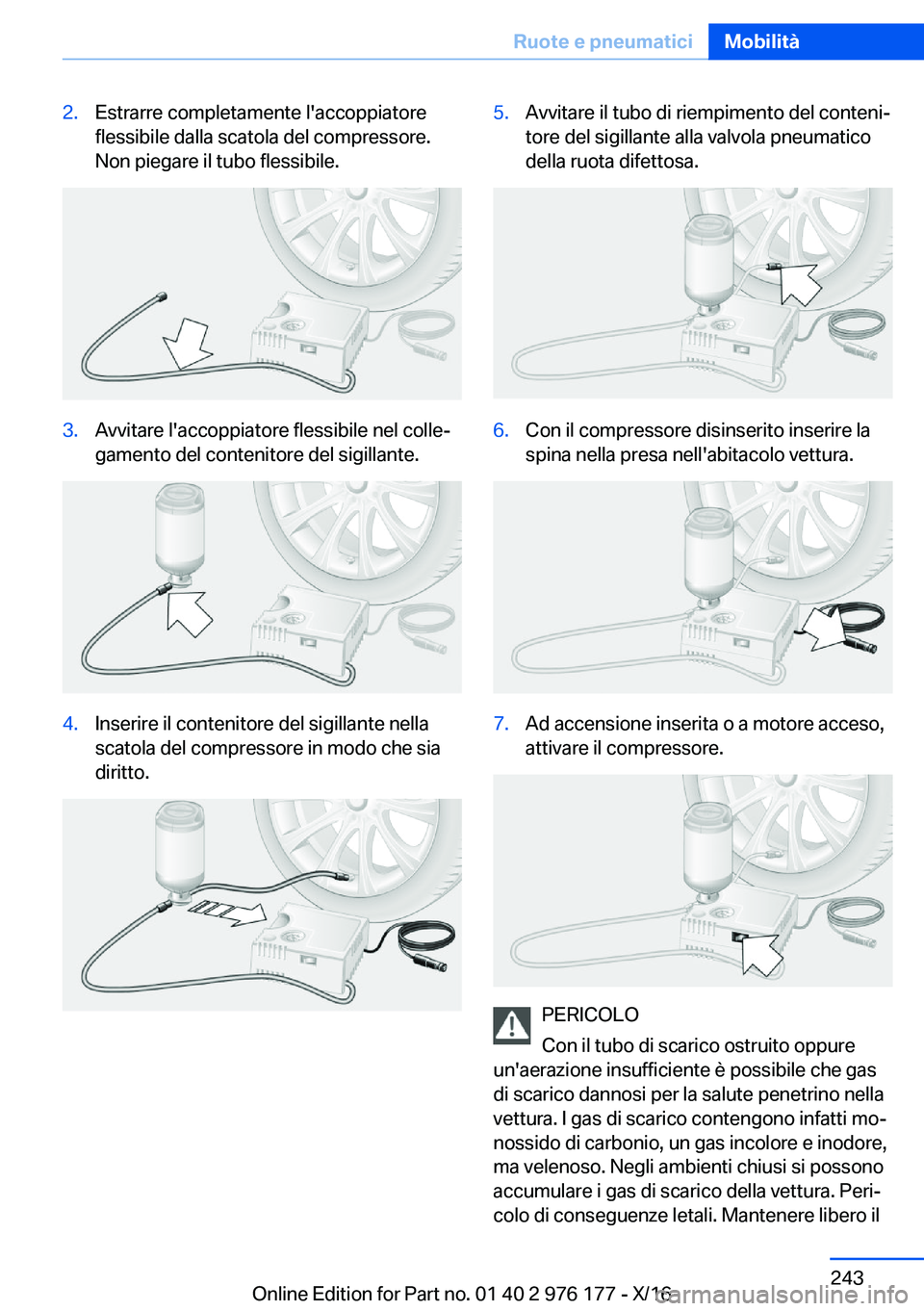 Ruote e pneumatici Mobilità

2. Estrarre completamente l'accoppiatore flessibile dalla scatola del compressore. Non piegare il tubo flessibile.

3. Avvitare l'accoppiatore flessibile nel collegamento del contenitore del sigillante.

4. Inserire il contenitore del sigillante nella scatola del compressore in modo che sia diritto.

5. Avvitare il tubo di riempimento del contenitore del sigillante alla valvola pneumatico della ruota difettosa.

6. Con il compressore disinserito inserire la spina nella presa nell'abitacolo vettura.

7. Ad accensione inserita o a motore acceso, attivare il compressore.

PERICOLO

Con il tubo di scarico ostruito oppure un'aerazione insufficiente è possibile che gas di scarico dannosi per la salute penetrino nella vettura. I gas di scarico contengono infatti monossido di carbonio, un gas incolore e inodore, ma velenoso. Negli ambienti chiusi si possono accumulare i gas di scarico della vettura. Pericolo di conseguenze letali. Mantenere libero il

243

Online Edition for Part no. 01 40 2 976 177 - X/16

carmanualsonline.info