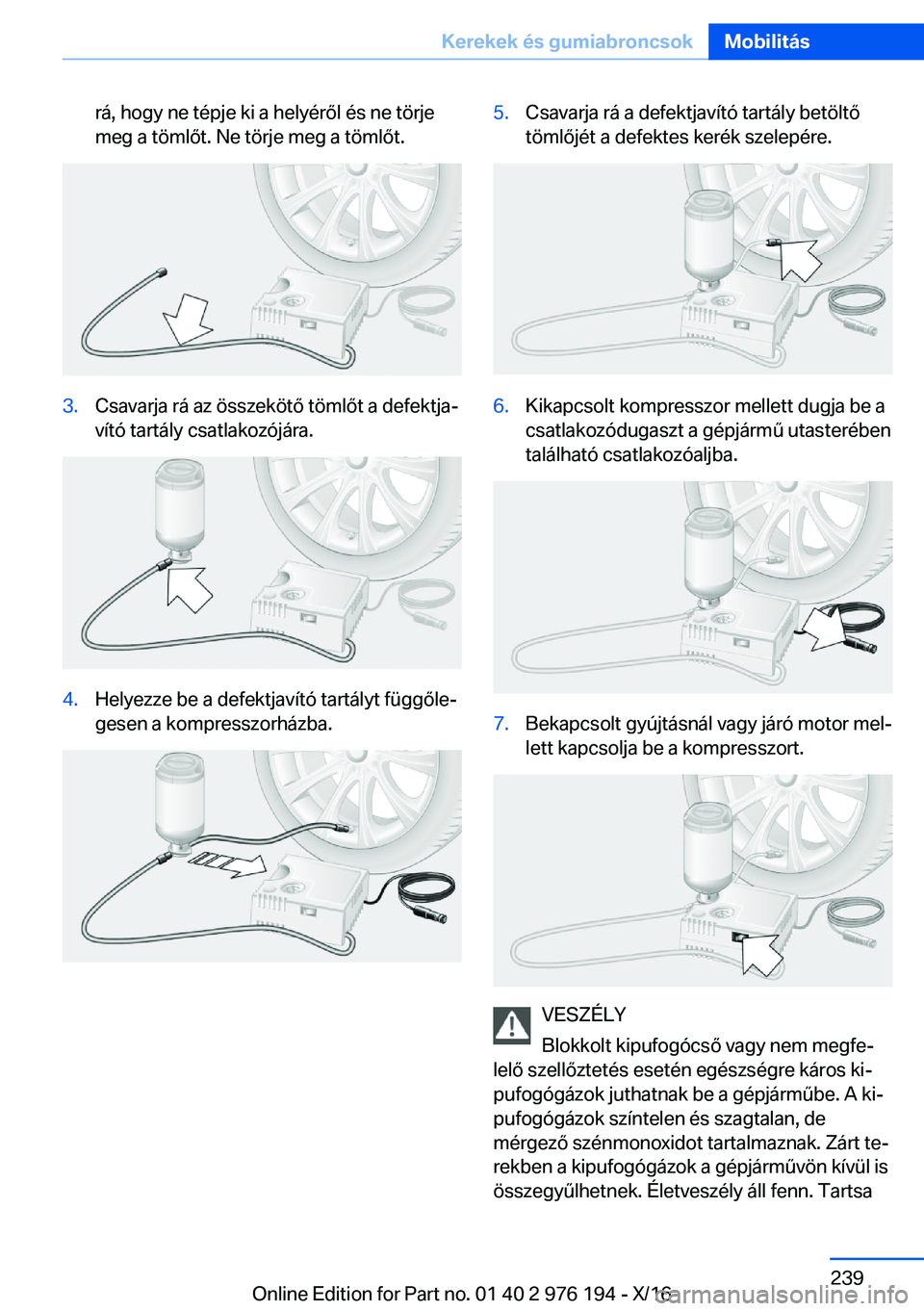 Kerekek és gumiabroncsok Mobilitás

rá, hogy ne tépje ki a helyéről és ne törje meg a tömlőt. Ne törje meg a tömlőt.

3. Csavarja rá az összekötő tömlőt a defektjavító tartály csatlakozójára.

4. Helyezze be a defektjavító tartályt függőlegesen a kompresszorházba.

5. Csavarja rá a defektjavító tartály betöltő tömlőjét a defektes kerék szelepére.

6. Kikapcsolt kompresszor mellett dugja be a csatlakozódugaszt a gépjármű utasterében található csatlakozóaljba.

7. Bekapcsolt gyújtásnál vagy járó motor mellett kapcsolja be a kompresszort.

VESZÉLY
Blokkolt kipufogócső vagy nem megfelelő szellőztetés esetén egészségre káros kipufogógázok juthatnak be a gépjárműbe. A kipufogógázok színtelen és szagtalan, de mérgező szénmonoxidot tartalmaznak. Zárt terekben a kipufogógázok a gépjárművön kívül is összegyűlhetnek. Életveszély áll fenn. Tartsa

239
Online Edition for Part no. 01 40 2 976 194 - X/16
carmanualsonline.info