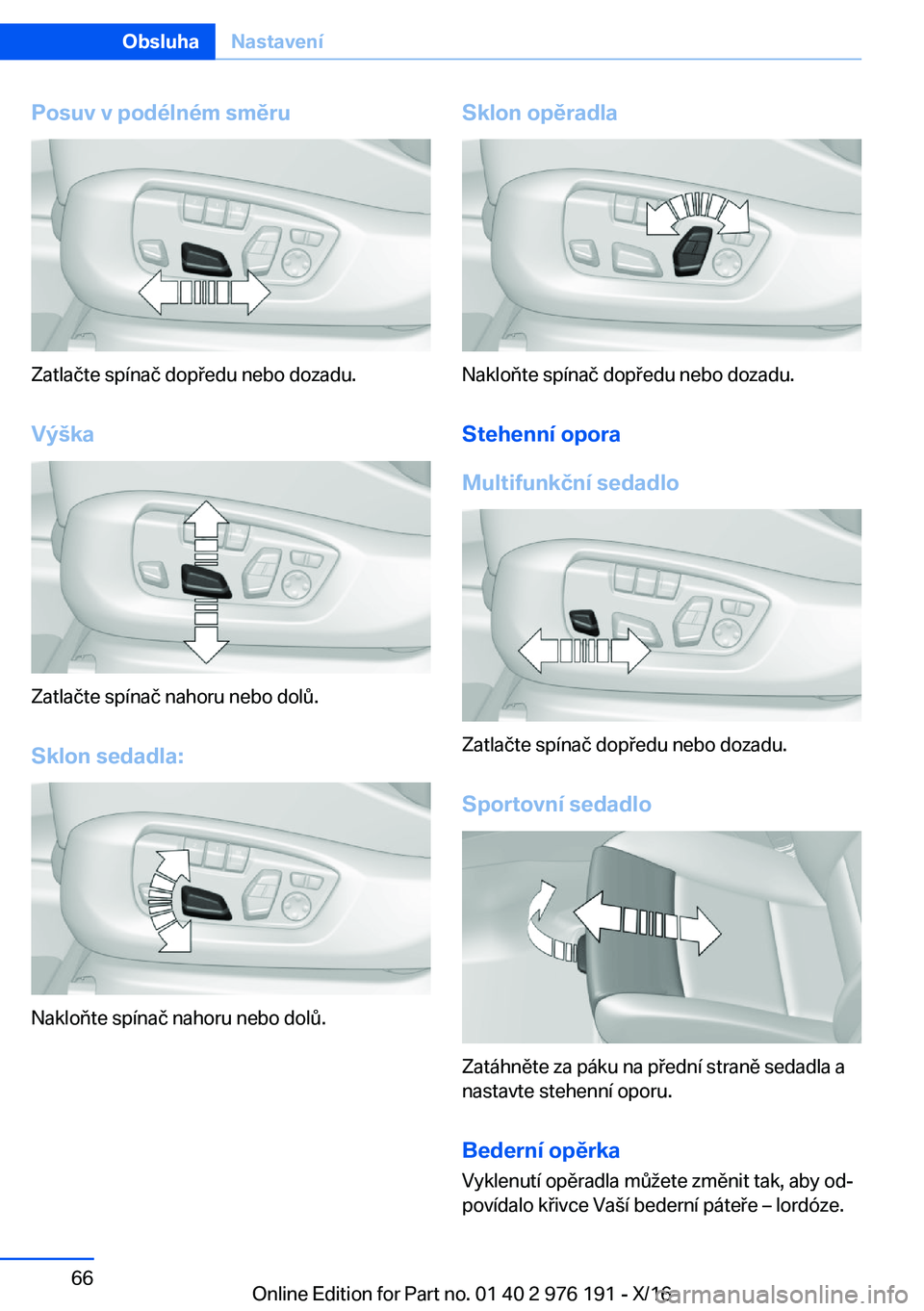 Obsluha Nastavení

Posuv v podélném směru

Zatlačte spínač dopředu nebo dozadu.

Výška

Zatlačte spínač nahoru nebo dolů.

Sklon sedadla:

Nakloňte spínač nahoru nebo dolů.

Sklon opěradla

Nakloňte spínač dopředu nebo dozadu.

Stehenní opora

Multifunkční sedadlo

Zatlačte spínač dopředu nebo dozadu.

Sportovní sedadlo

Zatáhněte za páku na přední straně sedadla a nastavte stehenní oporu.

Bederní opěrka

Vyklenutí opěradla můžete změnit tak, aby odpovídalo křivce Vaší bederní páteře – lordóze.

66

Online Edition for Part no. 01 40 2 976 191 - X/16

carmanualsonline.info