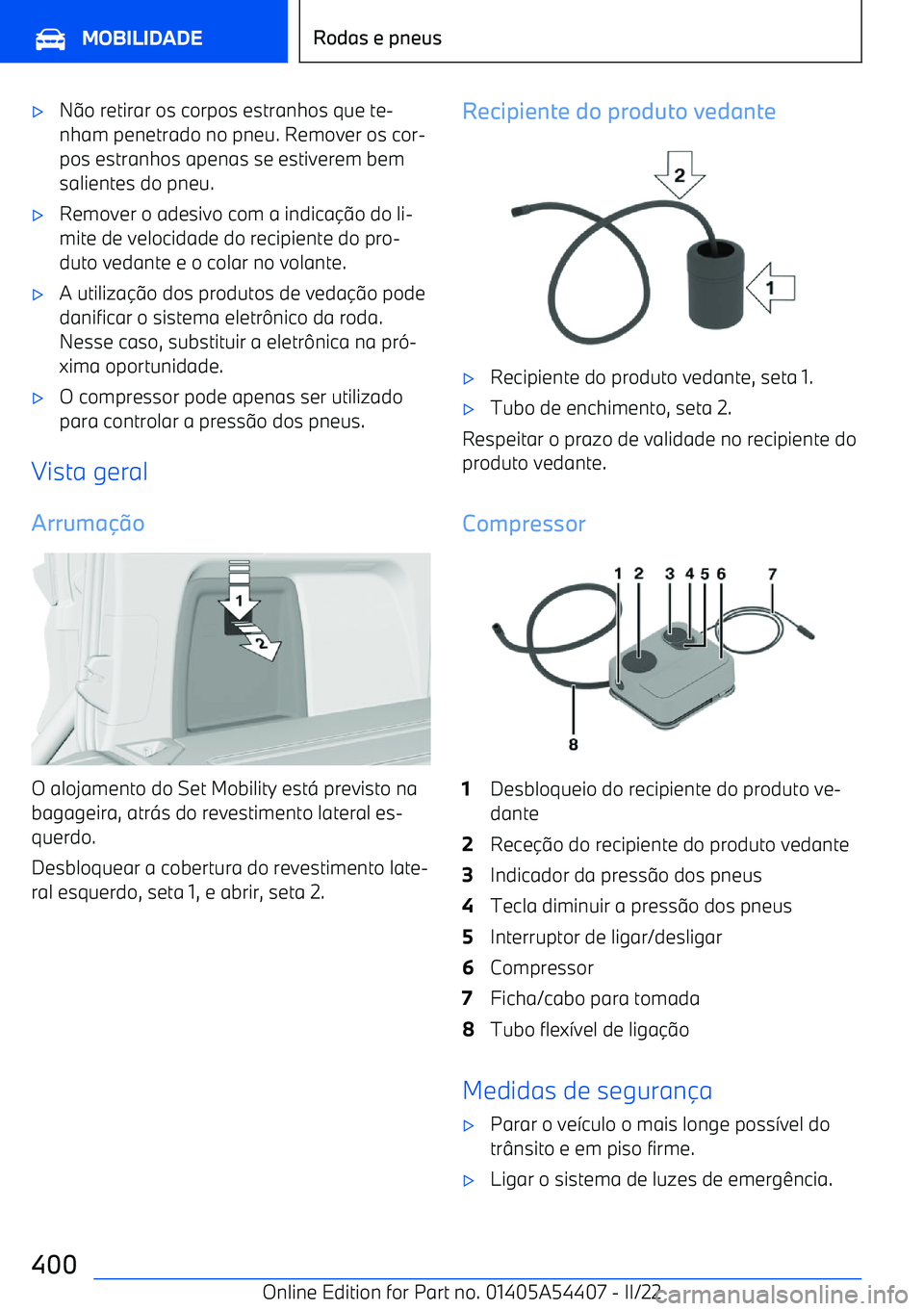 MOBILIDADE

Rodas e pneus

▷ Não retirar os corpos estranhos que tenham penetrado no pneu. Remover os corpos estranhos apenas se estiverem bem salientes do pneu.

▷ Remover o adesivo com a indicação do limite de velocidade do recipiente do produto vedante e o colar no volante.

▷ A utilização dos produtos de vedação pode danificar o sistema eletrônico da roda. Nesse caso, substituir a eletrônica na próxima oportunidade.

▷ O compressor pode apenas ser utilizado para controlar a pressão dos pneus.

Vista geral

Arrumação

1

2

O alojamento do Set Mobility está previsto na bagageira, atrás do revestimento lateral esquerdo.

Desbloquear a cobertura do revestimento lateral esquerdo, seta 1, e abrir, seta 2.

Recipiente do produto vedante

2

1

▷ Recipiente do produto vedante, seta 1.

▷ Tubo de enchimento, seta 2.

Respeitar o prazo de validade no recipiente do produto vedante.

Compressor

1 2 3 4 5 6 7

8

1 Desbloqueio do recipiente do produto vedante
2 Receção do recipiente do produto vedante
3 Indicador da pressão dos pneus
4 Tecla diminuir a pressão dos pneus
5 Interruptor de ligar/desligar
6 Compressor
7 Ficha/cabo para tomada
8 Tubo flexível de ligação

Medidas de segurança

▷ Parar o veículo o mais longe possível do trânsito e em piso firme.

▷ Ligar o sistema de luzes de emergência.

400

Online Edition for Part no. 01405A54407 - II/22

carmanualsonline.info