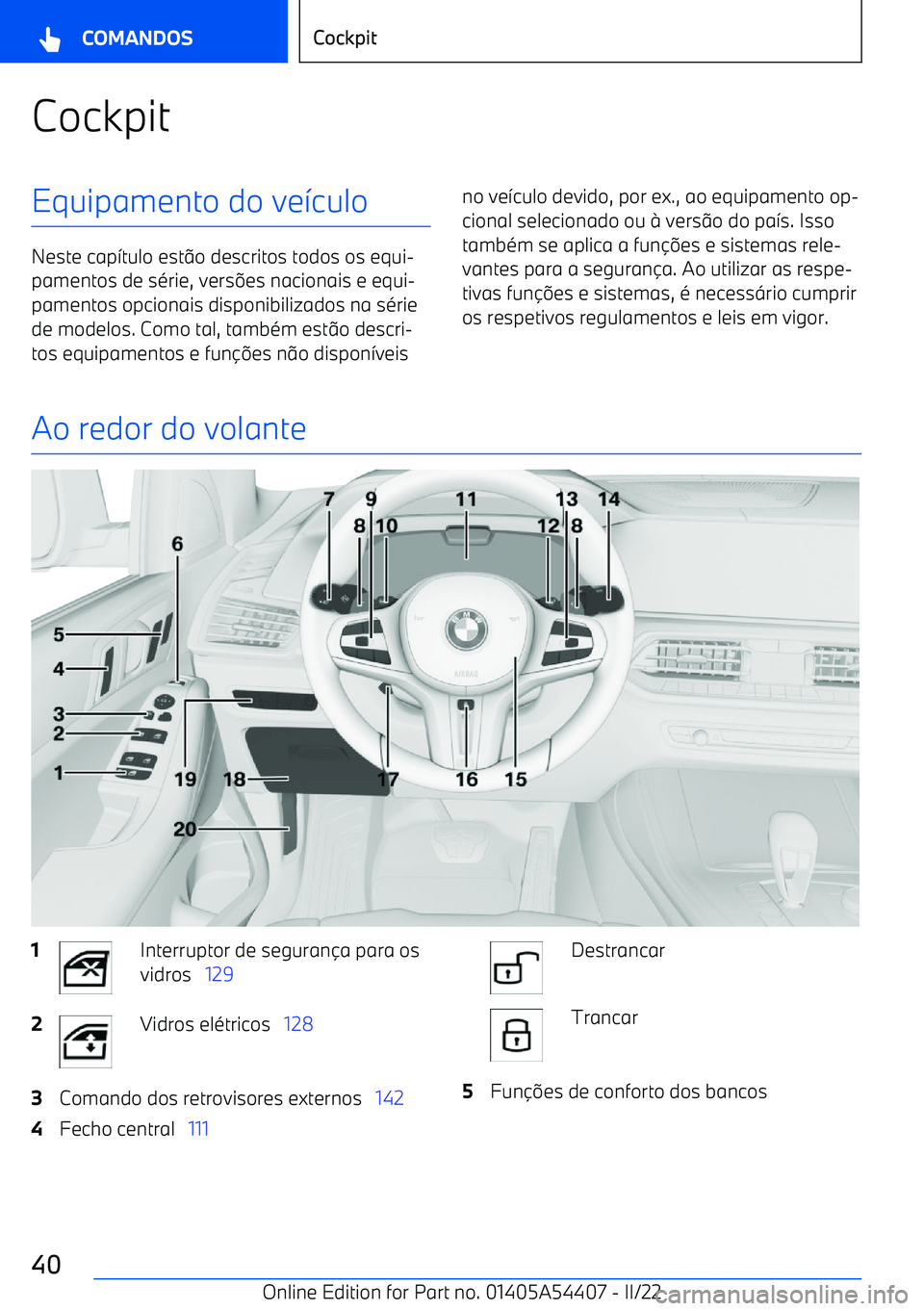 COMANDOS

Cockpit

Cockpit

Equipamento do veículo

Neste capítulo estão descritos todos os equipamentos de série, versões nacionais e equipamentos opcionais disponibilizados na série de modelos. Como tal, também estão descritos equipamentos e funções não disponíveis no veículo devido, por ex., ao equipamento opcional selecionado ou à versão do país. Isso também se aplica a funções e sistemas relevantes para a segurança. Ao utilizar as respetivas funções e sistemas, é necessário cumprir os respetivos regulamentos e leis em vigor.

Ao redor do volante

7 9 11 13 14 8 10 12 8 6 5 4 3 2 1 19 18 17 16 15 20

1 Interruptor de segurança para os vidros 129

2 Vidros elétricos 128

3 Comando dos retrovisores externos 142

4 Fecho central 111

Destrancar

Trancar

5 Funções de conforto dos bancos

40

Online Edition for Part no. 01405A54407 - II/22

carmanualsonline.info