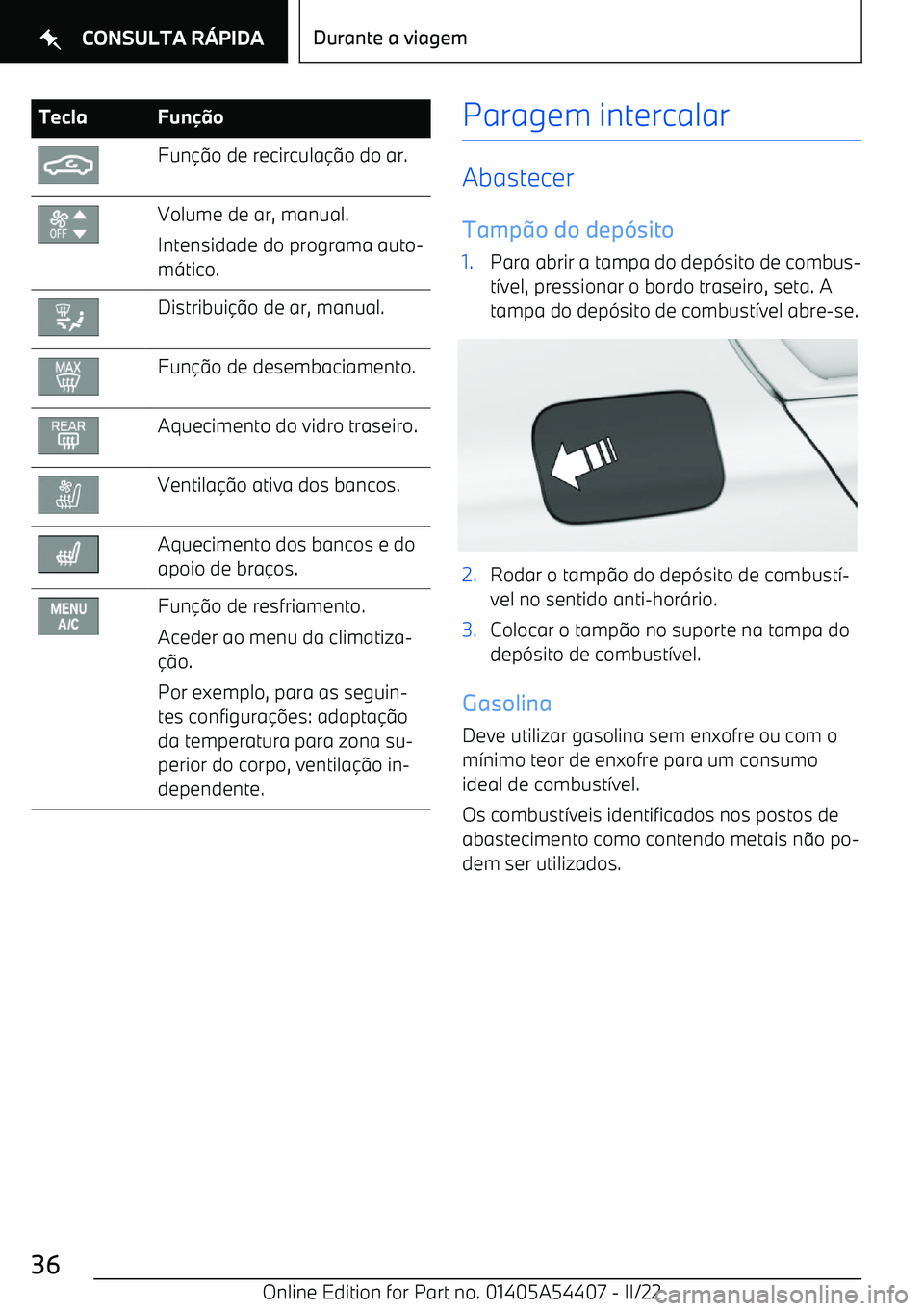 CONSULTA RÁPIDA

Durante a viagem

| Tecla | Função |
|---|---|
| | Função de recirculação do ar. |
| OFF | Volume de ar, manual. Intensidade do programa automático. |
| | Distribuição de ar, manual. |
| MAX | Função de desembaciamento. |
| REAR | Aquecimento do vidro traseiro. |
| | Ventilação ativa dos bancos. |
| | Aquecimento dos bancos e do apoio de braços. |
| MENU A/C | Função de resfriamento. Aceder ao menu da climatização. Por exemplo, para as seguintes configurações: adaptação da temperatura para zona superior do corpo, ventilação independente. |

Paragem intercalar

Abastecer

Tampão do depósito

1. Para abrir a tampa do depósito de combustível, pressionar o bordo traseiro, seta. A tampa do depósito de combustível abre-se.

2. Rodar o tampão do depósito de combustível no sentido anti-horário.

3. Colocar o tampão no suporte na tampa do depósito de combustível.

Gasolina

Deve utilizar gasolina sem enxofre ou com o mínimo teor de enxofre para um consumo ideal de combustível.

Os combustíveis identificados nos postos de abastecimento como contendo metais não podem ser utilizados.

36

Online Edition for Part no. 01405A54407 - II/22

carmanualsonline.info