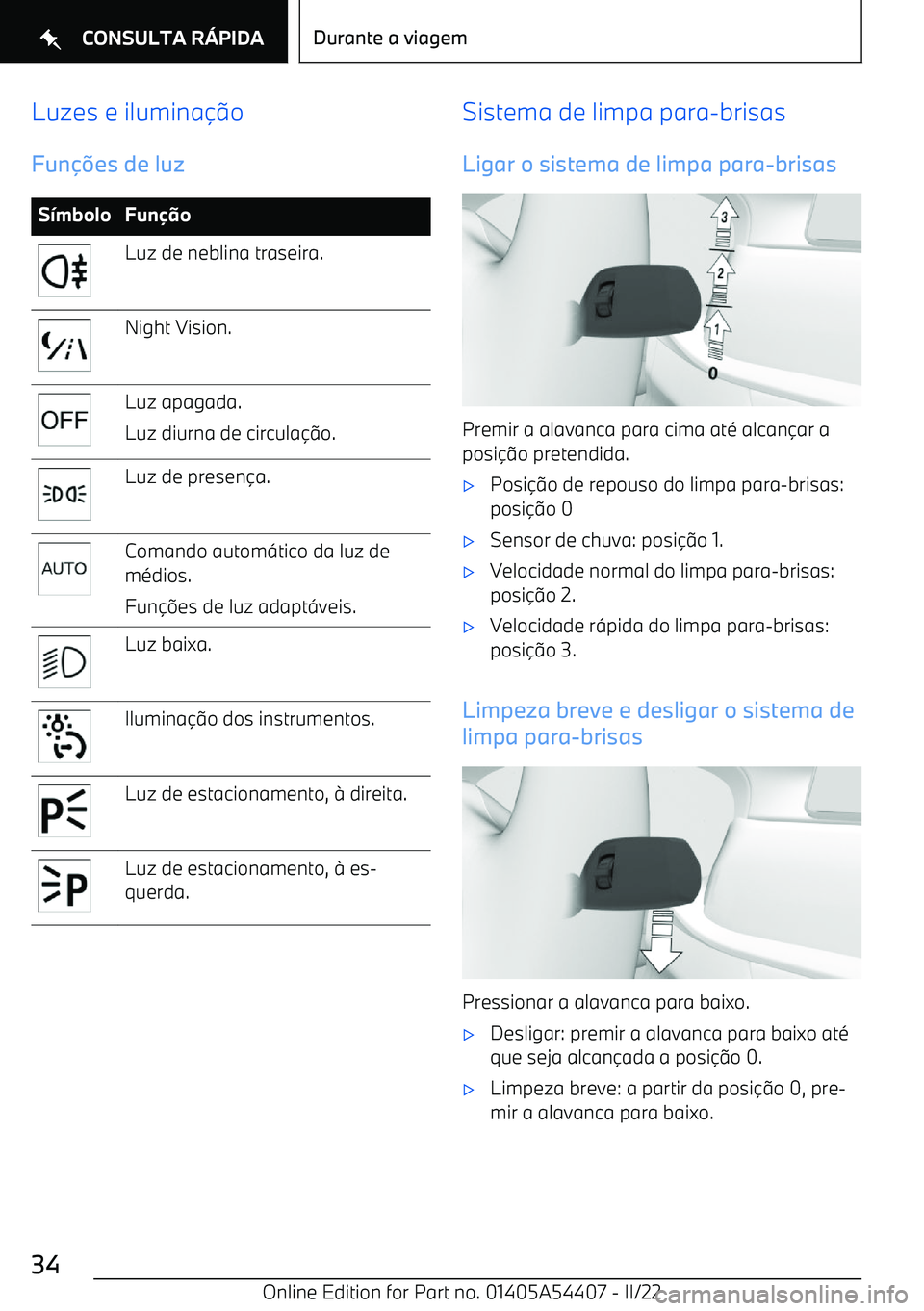 CONSULTA RÁPIDA

Durante a viagem

Luzes e iluminação

Funções de luz

| Símbolo | Função |
|---|---|
| | Luz de neblina traseira. |
| | Night Vision. |
| OFF | Luz apagada. Luz diurna de circulação. |
| | Luz de presença. |
| AUTO | Comando automático da luz de médios. Funções de luz adaptáveis. |
| | Luz baixa. |
| | Iluminação dos instrumentos. |
| | Luz de estacionamento, à direita. |
| | Luz de estacionamento, à esquerda. |

Sistema de limpa para-brisas

Ligar o sistema de limpa para-brisas

3
2
1
0

Premir a alavanca para cima até alcançar a posição pretendida.

▷ Posição de repouso do limpa para-brisas: posição 0

▷ Sensor de chuva: posição 1.

▷ Velocidade normal do limpa para-brisas: posição 2.

▷ Velocidade rápida do limpa para-brisas: posição 3.

Limpeza breve e desligar o sistema de limpa para-brisas

Pressionar a alavanca para baixo.

▷ Desligar: premir a alavanca para baixo até que seja alcançada a posição 0.

▷ Limpeza breve: a partir da posição 0, premir a alavanca para baixo.

34

Online Edition for Part no. 01405A54407 - II/22

carmanualsonline.info