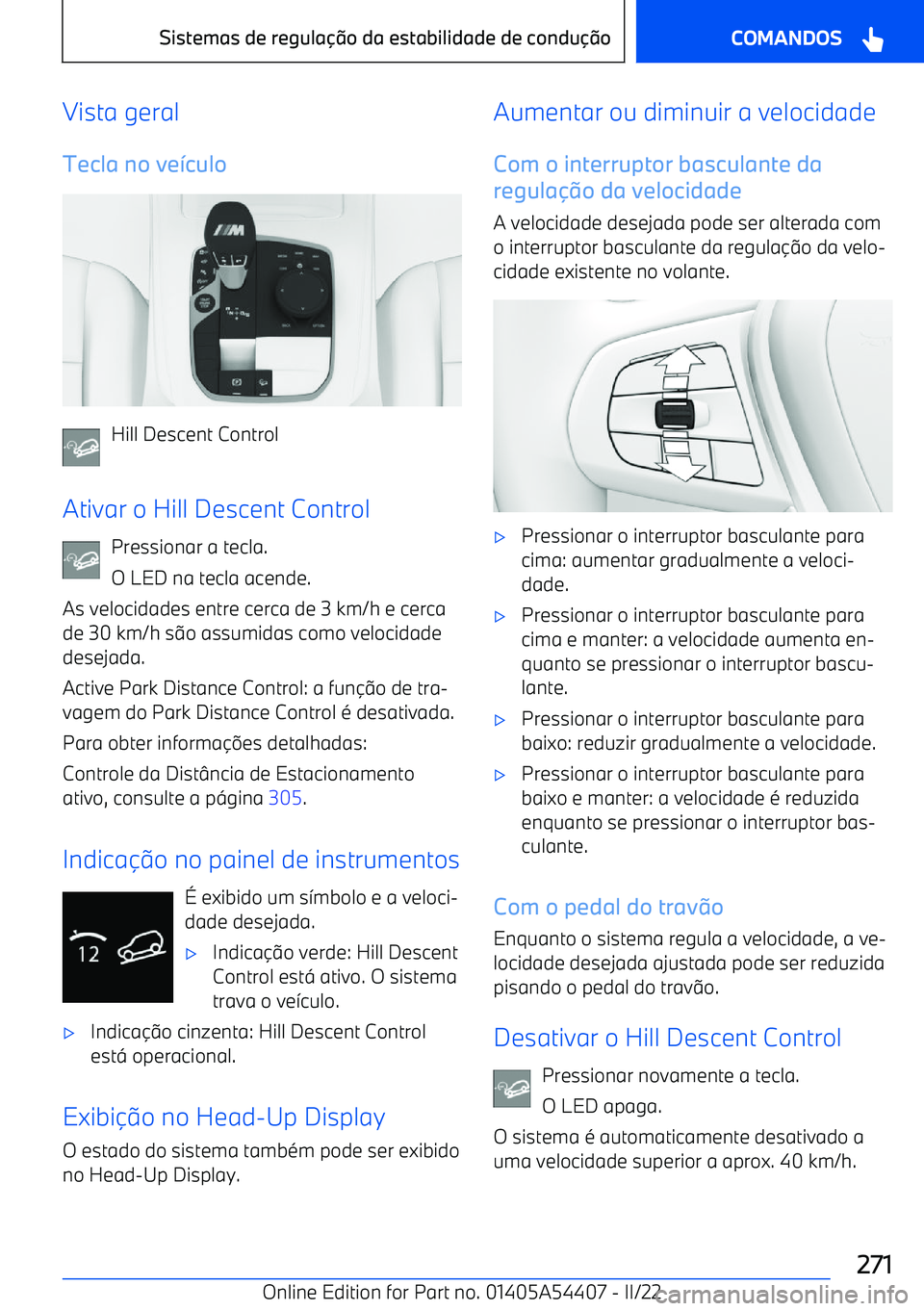 Sistemas de regulação da estabilidade de condução

COMANDOS

Vista geral

Tecla no veículo

Hill Descent Control

Ativar o Hill Descent Control

Pressionar a tecla.

O LED na tecla acende.

As velocidades entre cerca de 3 km/h e cerca de 30 km/h são assumidas como velocidade desejada.

Active Park Distance Control: a função de travagem do Park Distance Control é desativada.

Para obter informações detalhadas:

Controle da Distância de Estacionamento ativo, consulte a página 305.

Indicação no painel de instrumentos

12

É exibido um símbolo e a velocidade desejada.

▷ Indicação verde: Hill Descent Control está ativo. O sistema trava o veículo.

▷ Indicação cinzenta: Hill Descent Control está operacional.

Exibição no Head-Up Display

O estado do sistema também pode ser exibido no Head-Up Display.

Aumentar ou diminuir a velocidade

Com o interruptor basculante da regulação da velocidade

A velocidade desejada pode ser alterada com o interruptor basculante da regulação da velocidade existente no volante.

▷ Pressionar o interruptor basculante para cima: aumentar gradualmente a velocidade.

▷ Pressionar o interruptor basculante para cima e manter: a velocidade aumenta enquanto se pressionar o interruptor basculante.

▷ Pressionar o interruptor basculante para baixo: reduzir gradualmente a velocidade.

▷ Pressionar o interruptor basculante para baixo e manter: a velocidade é reduzida enquanto se pressionar o interruptor basculante.

Com o pedal do travão

Enquanto o sistema regula a velocidade, a velocidade desejada ajustada pode ser reduzida pisando o pedal do travão.

Desativar o Hill Descent Control

Pressionar novamente a tecla.

O LED apaga.

O sistema é automaticamente desativado a uma velocidade superior a aprox. 40 km/h.

271

Online Edition for Part no. 01405A54407 - II/22

carmanualsonline.info