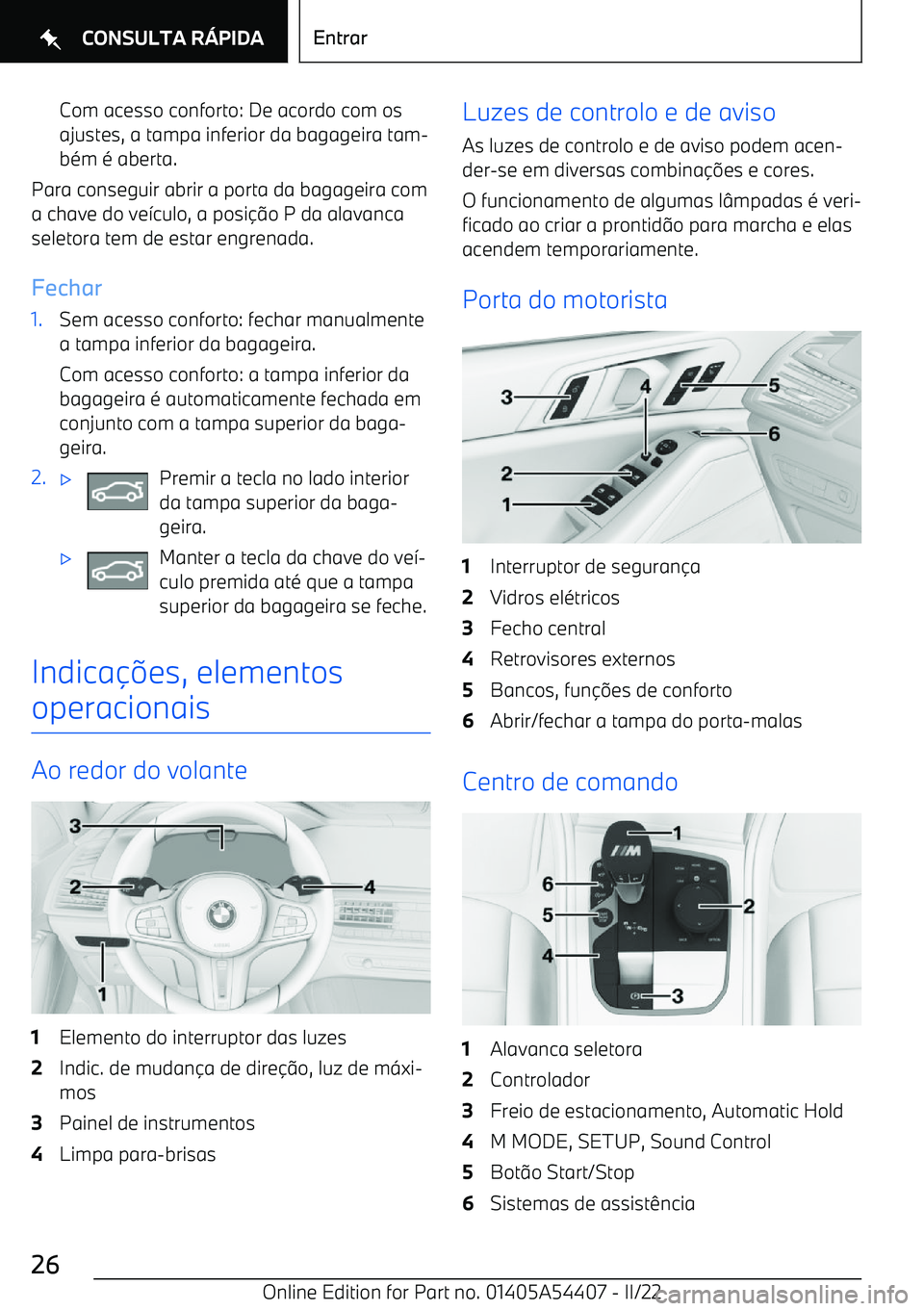 CONSULTA RÁPIDA

Entrar

Com acesso conforto: De acordo com os ajustes, a tampa inferior da bagageira também é aberta.

Para conseguir abrir a porta da bagageira com a chave do veículo, a posição P da alavanca seletora tem de estar engrenada.

Fechar

1. Sem acesso conforto: fechar manualmente a tampa inferior da bagageira.

Com acesso conforto: a tampa inferior da bagageira é automaticamente fechada em conjunto com a tampa superior da bagageira.

2. ▷ Premir a tecla no lado interior da tampa superior da bagageira.

▷ Manter a tecla da chave do veículo premida até que a tampa superior da bagageira se feche.

Indicações, elementos operacionais

Ao redor do volante

3
2
4
1

1 Elemento do interruptor das luzes
2 Indic. de mudança de direção, luz de máximos
3 Painel de instrumentos
4 Limpa para-brisas

Luzes de controlo e de aviso

As luzes de controlo e de aviso podem acender-se em diversas combinações e cores.

O funcionamento de algumas lâmpadas é verificado ao criar a prontidão para marcha e elas acendem temporariamente.

Porta do motorista

3
4
5
6
2
1

1 Interruptor de segurança
2 Vidros elétricos
3 Fecho central
4 Retrovisores externos
5 Bancos, funções de conforto
6 Abrir/fechar a tampa do porta-malas

Centro de comando

1
6
5
2
4
3

1 Alavanca seletora
2 Controlador
3 Freio de estacionamento, Automatic Hold
4 M MODE, SETUP, Sound Control
5 Botão Start/Stop
6 Sistemas de assistência

26

Online Edition for Part no. 01405A54407 - II/22

carmanualsonline.info