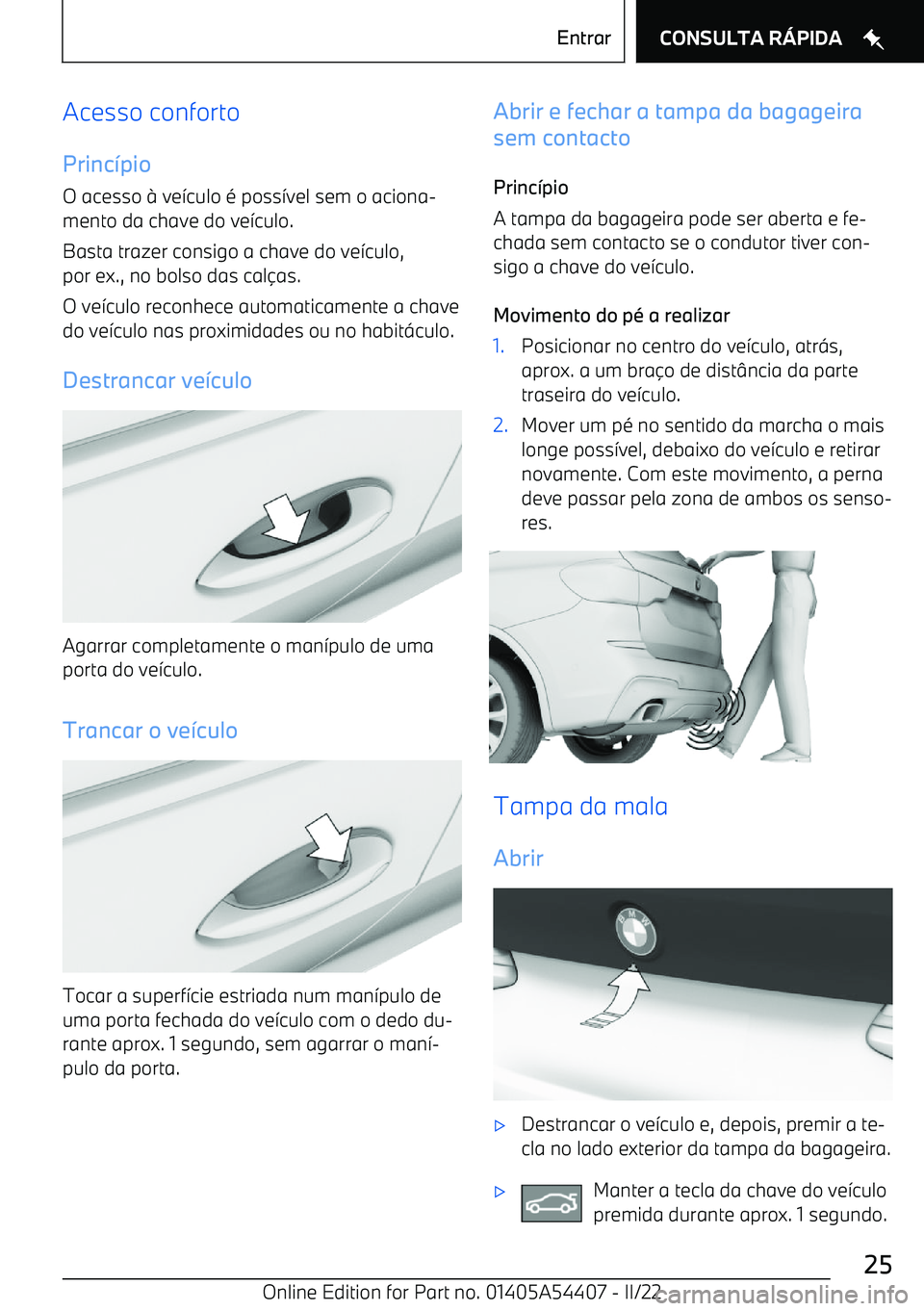 Entrar CONSULTA RÁPIDA

Acesso conforto

Princípio

O acesso à veículo é possível sem o acionamento da chave do veículo.

Basta trazer consigo a chave do veículo, por ex., no bolso das calças.

O veículo reconhece automaticamente a chave do veículo nas proximidades ou no habitáculo.

Destrancar veículo

Agarrar completamente o manípulo de uma porta do veículo.

Trancar o veículo

Tocar a superfície estriada num manípulo de uma porta fechada do veículo com o dedo durante aprox. 1 segundo, sem agarrar o manípulo da porta.

Abrir e fechar a tampa da bagageira sem contacto

Princípio

A tampa da bagageira pode ser aberta e fechada sem contacto se o condutor tiver consigo a chave do veículo.

Movimento do pé a realizar

1. Posicionar no centro do veículo, atrás, aprox. a um braço de distância da parte traseira do veículo.

2. Mover um pé no sentido da marcha o mais longe possível, debaixo do veículo e retirar novamente. Com este movimento, a perna deve passar pela zona de ambos os sensores.

Tampa da mala

Abrir

▷ Destrancar o veículo e, depois, premir a tecla no lado exterior da tampa da bagageira.

▷ Manter a tecla da chave do veículo premida durante aprox. 1 segundo.

25

Online Edition for Part no. 01405A54407 - II/22

carmanualsonline.info