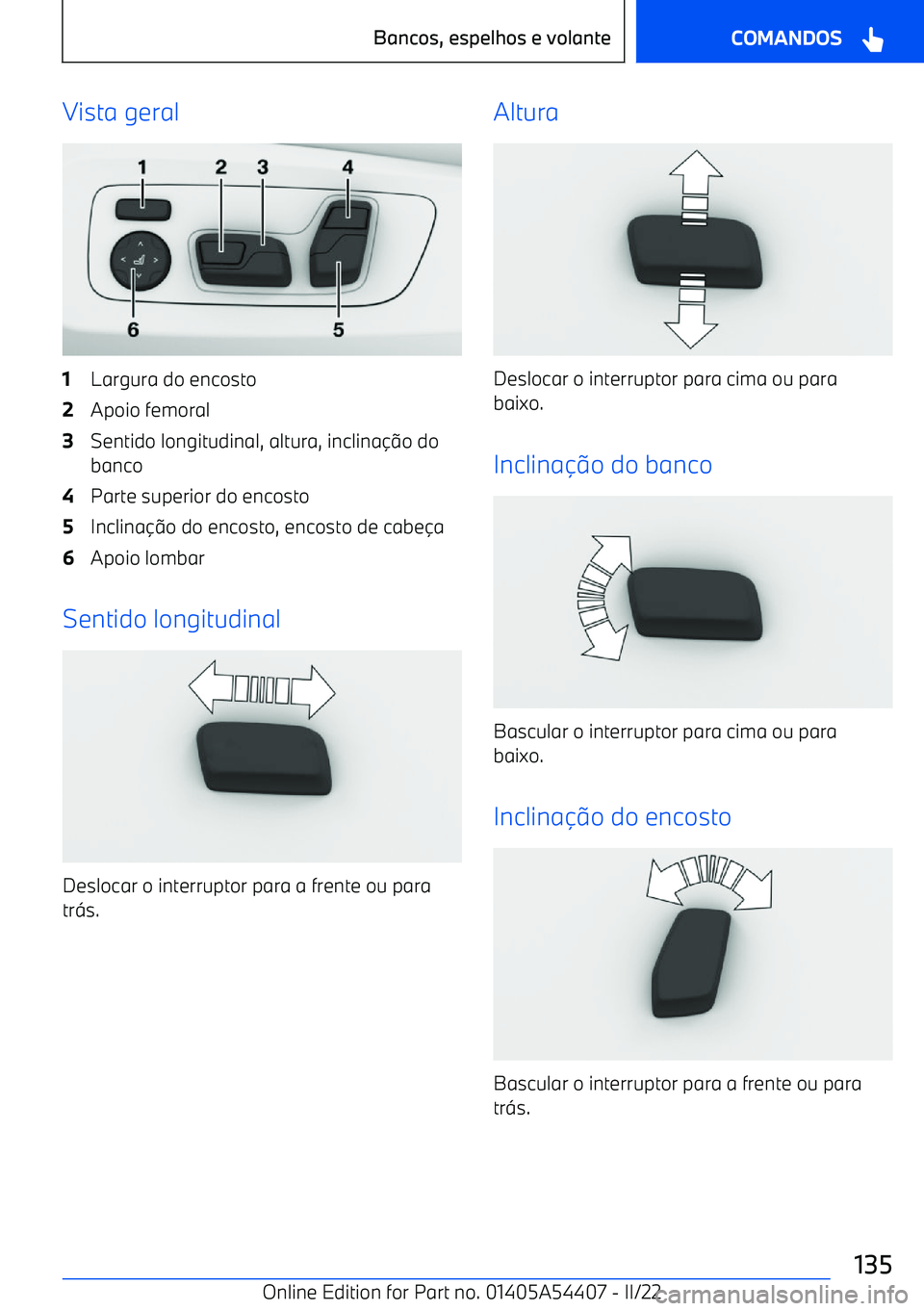 Bancos, espelhos e volante

COMANDOS

Vista geral

1 2 3 4

6 5

1 Largura do encosto

2 Apoio femoral

3 Sentido longitudinal, altura, inclinação do banco

4 Parte superior do encosto

5 Inclinação do encosto, encosto de cabeça

6 Apoio lombar

Sentido longitudinal

Deslocar o interruptor para a frente ou para trás.

Altura

Deslocar o interruptor para cima ou para baixo.

Inclinação do banco

Bascular o interruptor para cima ou para baixo.

Inclinação do encosto

Bascular o interruptor para a frente ou para trás.

135

Online Edition for Part no. 01405A54407 - II/22

carmanualsonline.info