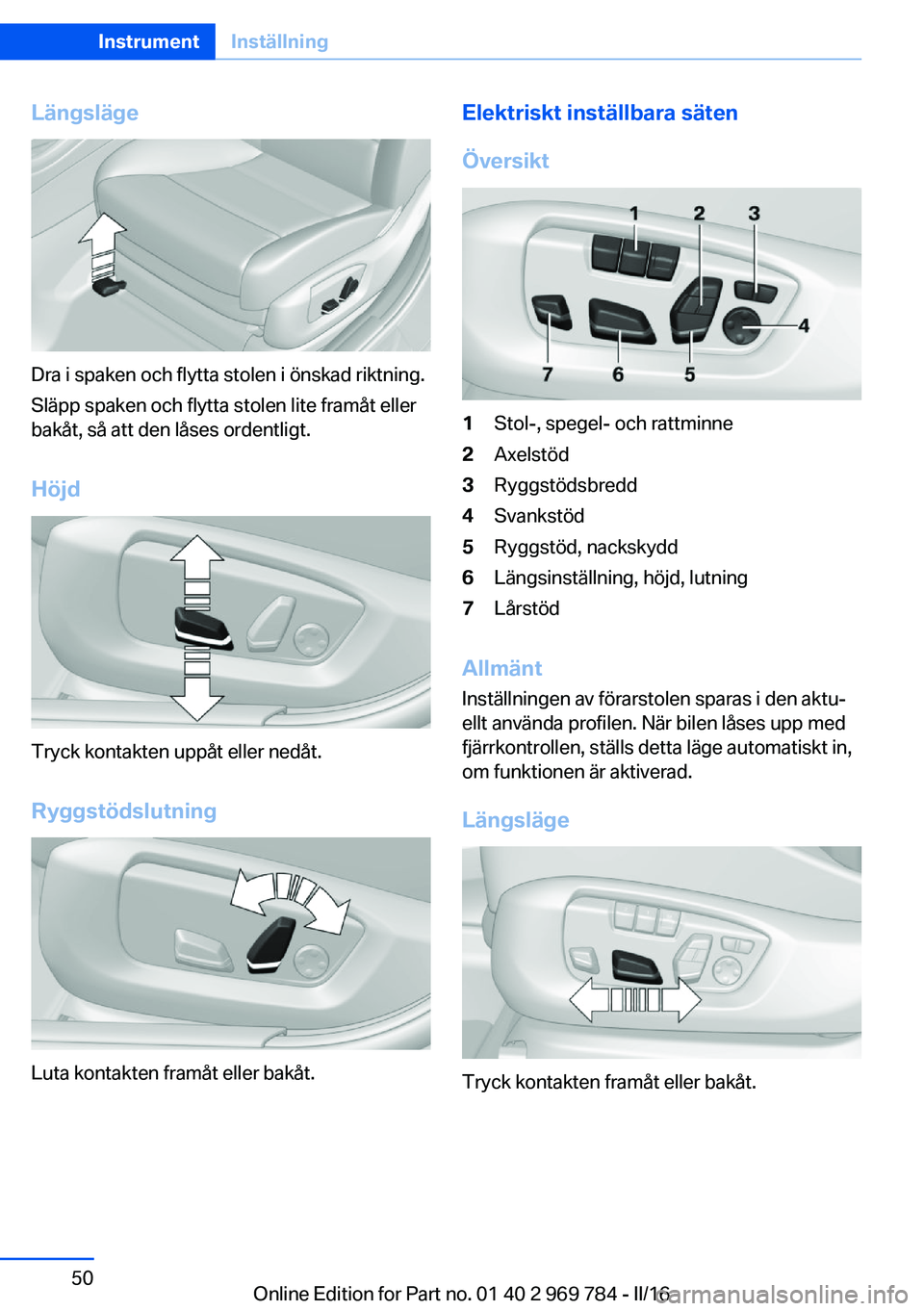 Instrument Inställning

Längsläge

Dra i spaken och flytta stolen i önskad riktning.

Släpp spaken och flytta stolen lite framåt eller bakåt, så att den låses ordentligt.

Höjd

Tryck kontakten uppåt eller nedåt.

Ryggstödslutning

Luta kontakten framåt eller bakåt.

Elektriskt inställbara säten

Översikt

1 2 3 4 7 6 5

1 Stol-, spegel- och rattminne
2 Axelstöd
3 Ryggstödsbredd
4 Svankstöd
5 Ryggstöd, nackskydd
6 Längsinställning, höjd, lutning
7 Lårstöd

Allmänt

Inställningen av förarstolen sparas i den aktuellt använda profilen. När bilen låses upp med fjärrkontrollen, ställs detta läge automatiskt in, om funktionen är aktiverad.

Längsläge

Tryck kontakten framåt eller bakåt.

50

Online Edition for Part no. 01 40 2 969 784 - II/16 carmanualsonline.info