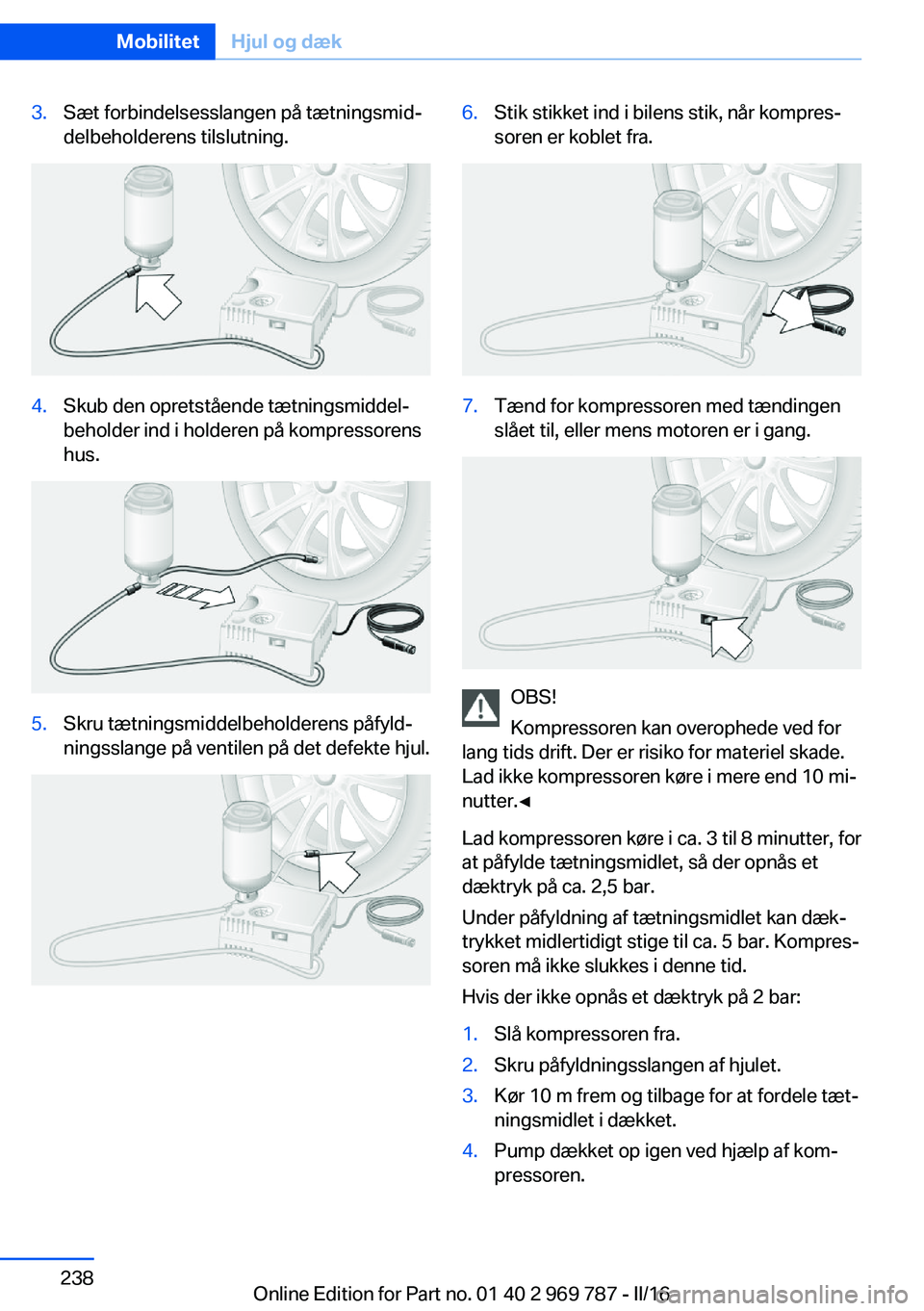 Mobilitet Hjul og dæk

3. Sæt forbindelsesslangen på tætningsmiddelbeholderens tilslutning.

4. Skub den opretstående tætningsmiddelbeholder ind i holderen på kompressorens hus.

5. Skru tætningsmiddelbeholderens påfyldningsslange på ventilen på det defekte hjul.

6. Stik stikket ind i bilens stik, når kompressoren er koblet fra.

7. Tænd for kompressoren med tændingen slået til, eller mens motoren er i gang.

OBS!
Kompressoren kan overophede ved for lang tids drift. Der er risiko for materiel skade. Lad ikke kompressoren køre i mere end 10 minutter.◄

Lad kompressoren køre i ca. 3 til 8 minutter, for at påfylde tætningsmidlet, så der opnås et dæktryk på ca. 2,5 bar.

Under påfyldning af tætningsmidlet kan dæktrykket midlertidigt stige til ca. 5 bar. Kompressoren må ikke slukkes i denne tid.

Hvis der ikke opnås et dæktryk på 2 bar:

1. Slå kompressoren fra.
2. Skru påfyldningsslangen af hjulet.
3. Kør 10 m frem og tilbage for at fordele tætningsmidlet i dækket.
4. Pump dækket op igen ved hjælp af kompressoren.

238

Online Edition for Part no. 01 40 2 969 787 - II/16

carmanualsonline.info