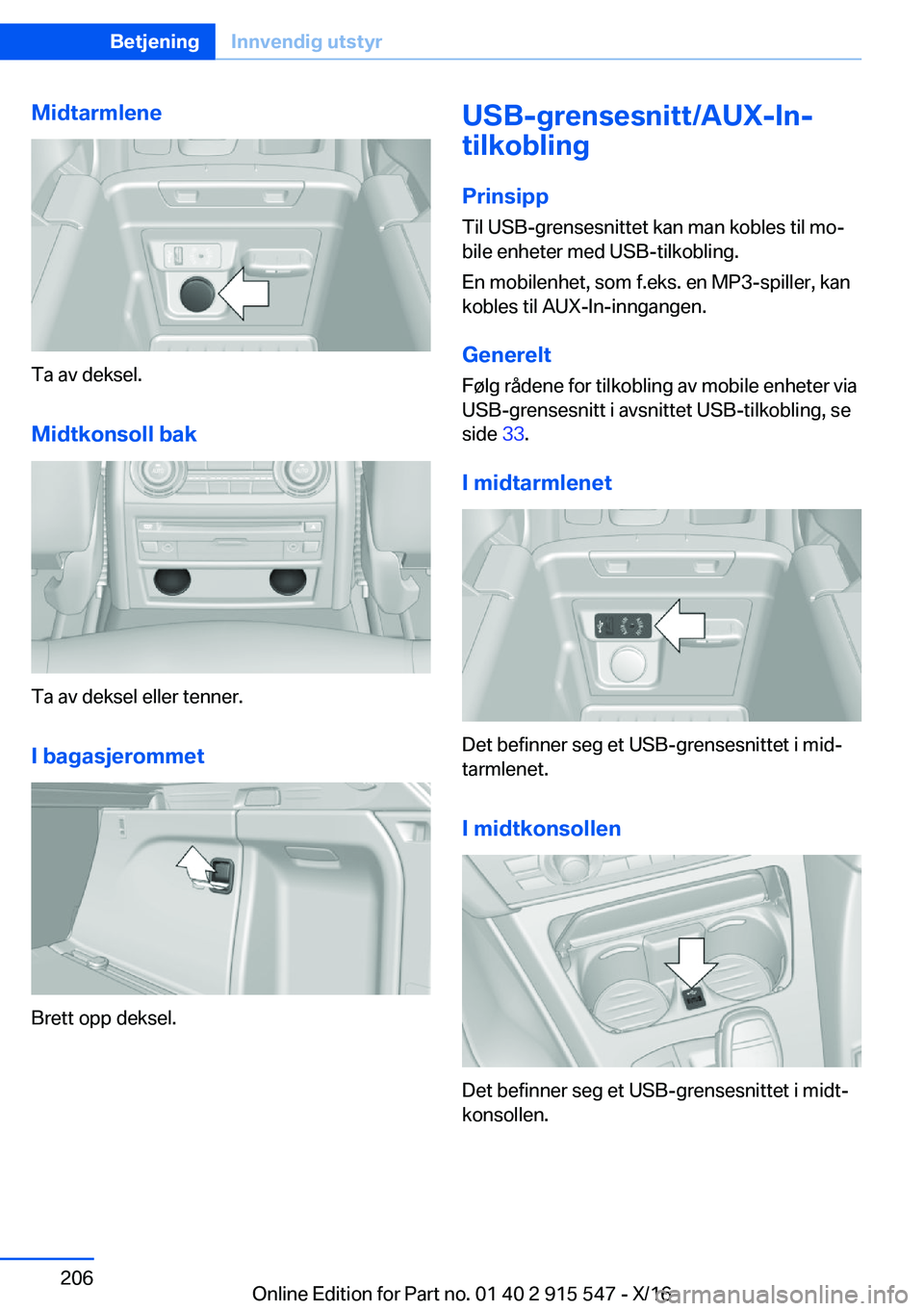 Betjening Innvendig utstyr

Midtarmlene

Ta av deksel.

Midtkonsoll bak

Ta av deksel eller tenner.

I bagasjerommet

Brett opp deksel.

USB-grensesnitt/AUX-In-tilkobling

Prinsipp

Til USB-grensesnittet kan man kobles til mobile enheter med USB-tilkobling.

En mobilenhet, som f.eks. en MP3-spiller, kan kobles til AUX-In-inngangen.

Generelt

Følg rådene for tilkobling av mobile enheter via USB-grensesnitt i avsnittet USB-tilkobling, se side 33.

I midtarmlenet

Det befinner seg et USB-grensesnittet i midtarmlenet.

I midtkonsollen

Det befinner seg et USB-grensesnittet i midtkonsollen.

206

Online Edition for Part no. 01 40 2 915 547 - X/16

carmanualsonline.info