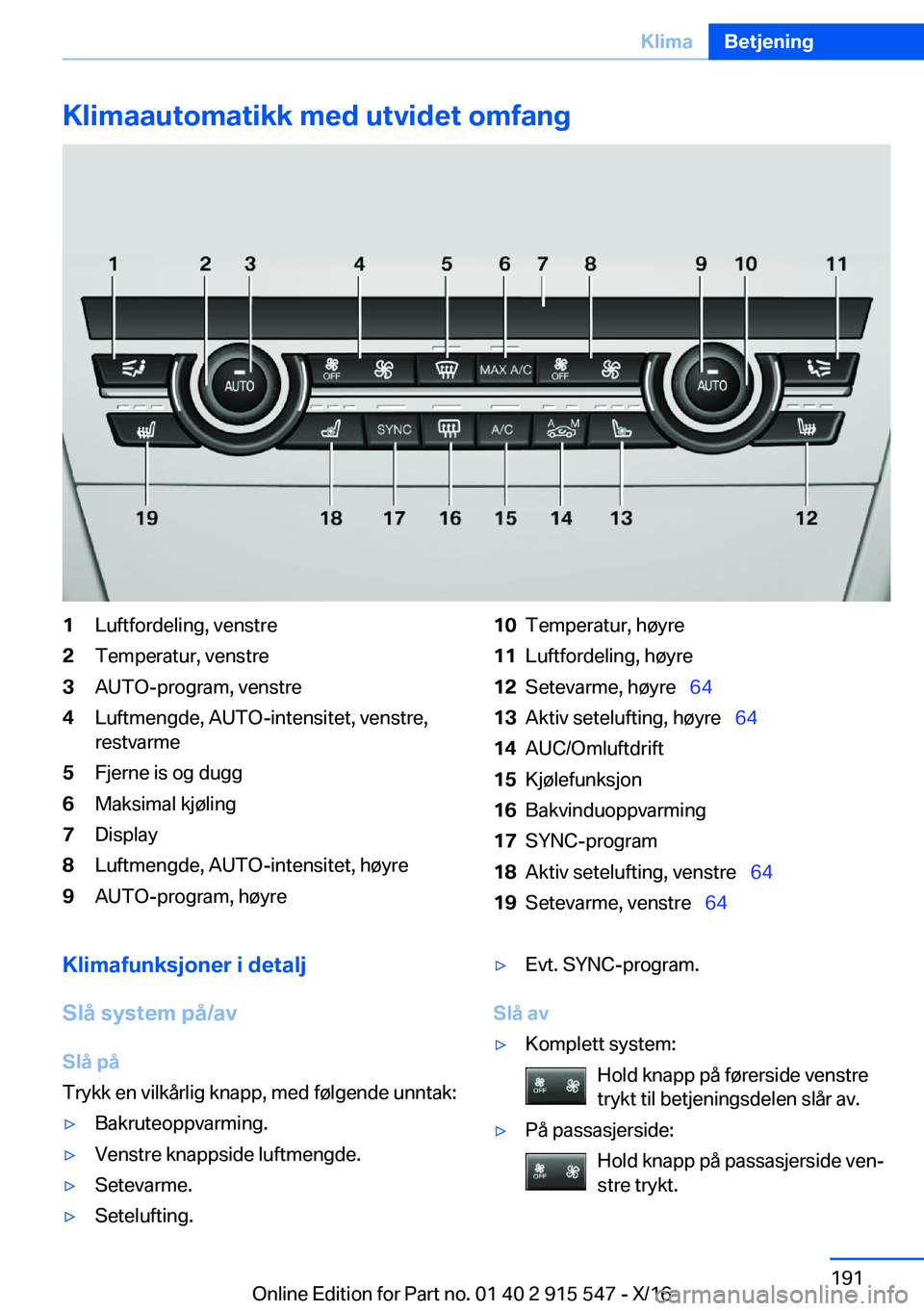 Klima Betjening

Klimaautomatikk med utvidet omfang

1 2 3 4 5 6 7 8 9 10 11

AUTO OFF MAX A/C OFF AUTO

SYNC A/C A M

19 18 17 16 15 14 13 12

1 Luftfordeling, venstre
2 Temperatur, venstre
3 AUTO-program, venstre
4 Luftmengde, AUTO-intensitet, venstre, restvarme
5 Fjerne is og dugg
6 Maksimal kjøling
7 Display
8 Luftmengde, AUTO-intensitet, høyre
9 AUTO-program, høyre

10 Temperatur, høyre
11 Luftfordeling, høyre
12 Setevarme, høyre 64
13 Aktiv setelufting, høyre 64
14 AUC/Omluftdrift
15 Kjølefunksjon
16 Bakvinduoppvarming
17 SYNC-program
18 Aktiv setelufting, venstre 64
19 Setevarme, venstre 64

Klimafunksjoner i detalj

Slå system på/av

Slå på

Trykk en vilkårlig knapp, med følgende unntak:

▷ Bakruteoppvarming.
▷ Venstre knappside luftmengde.
▷ Setevarme.
▷ Setelufting.
▷ Evt. SYNC-program.

Slå av

▷ Komplett system:

OFF Hold knapp på førerside venstre trykt til betjeningsdelen slår av.

▷ På passasjerside:

OFF Hold knapp på passasjerside venstre trykt.

191

Online Edition for Part no. 01 40 2 915 547 - X/16

carmanualsonline.info