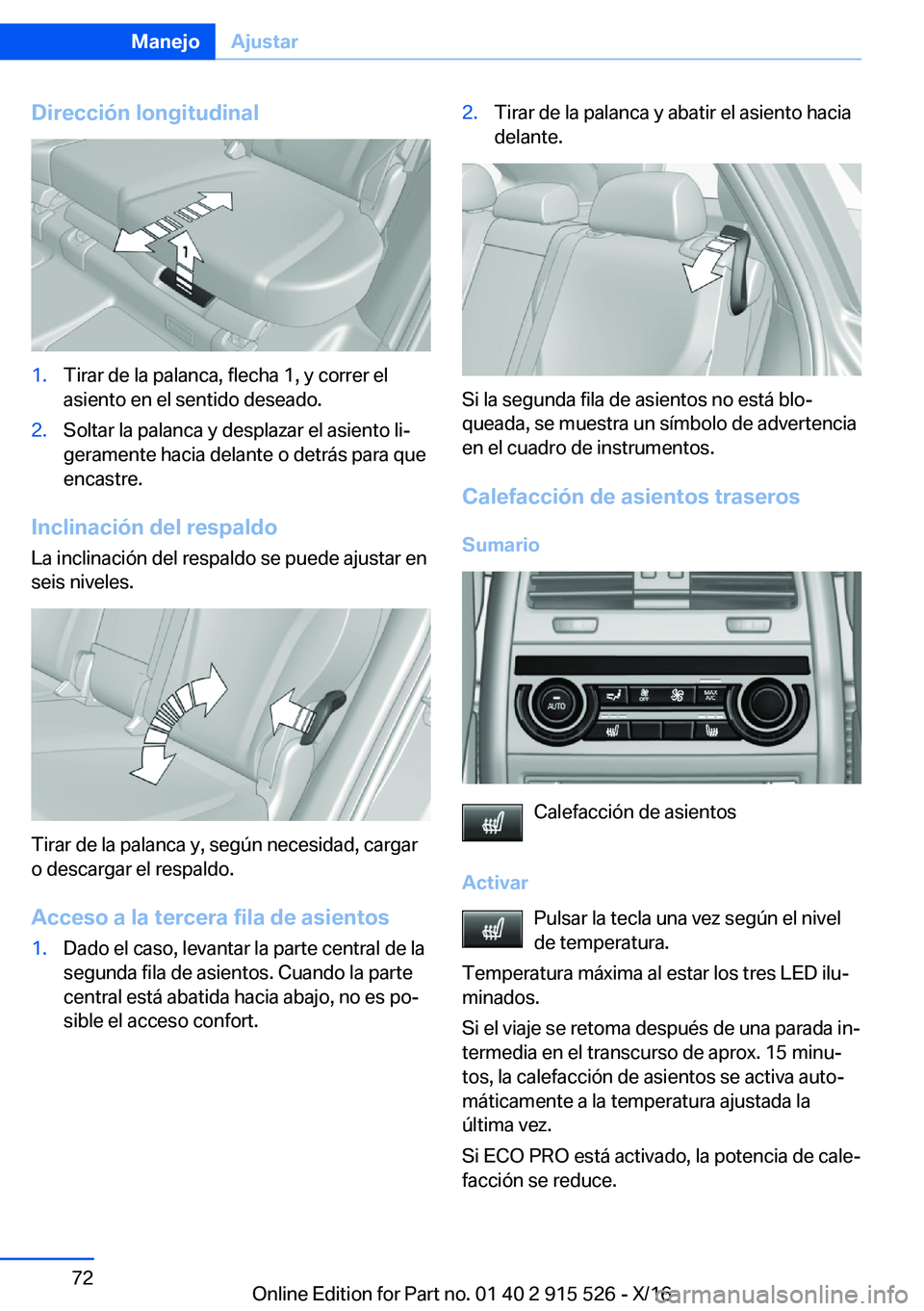 Manejo Ajustar

Dirección longitudinal

1

1. Tirar de la palanca, flecha 1, y correr el asiento en el sentido deseado.
2. Soltar la palanca y desplazar el asiento ligeramente hacia delante o detrás para que encastre.

Inclinación del respaldo

La inclinación del respaldo se puede ajustar en seis niveles.

Tirar de la palanca y, según necesidad, cargar o descargar el respaldo.

Acceso a la tercera fila de asientos

1. Dado el caso, levantar la parte central de la segunda fila de asientos. Cuando la parte central está abatida hacia abajo, no es posible el acceso confort.

2. Tirar de la palanca y abatir el asiento hacia delante.

Si la segunda fila de asientos no está bloqueada, se muestra un símbolo de advertencia en el cuadro de instrumentos.

Calefacción de asientos traseros

Sumario

AUTO OFF MAX A/C

Calefacción de asientos

Activar

Pulsar la tecla una vez según el nivel de temperatura.

Temperatura máxima al estar los tres LED iluminados.

Si el viaje se retoma después de una parada intermedia en el transcurso de aprox. 15 minutos, la calefacción de asientos se activa automáticamente a la temperatura ajustada la última vez.

Si ECO PRO está activado, la potencia de calefacción se reduce.

72

Online Edition for Part no. 01 40 2 915 526 - X/16

carmanualsonline.info