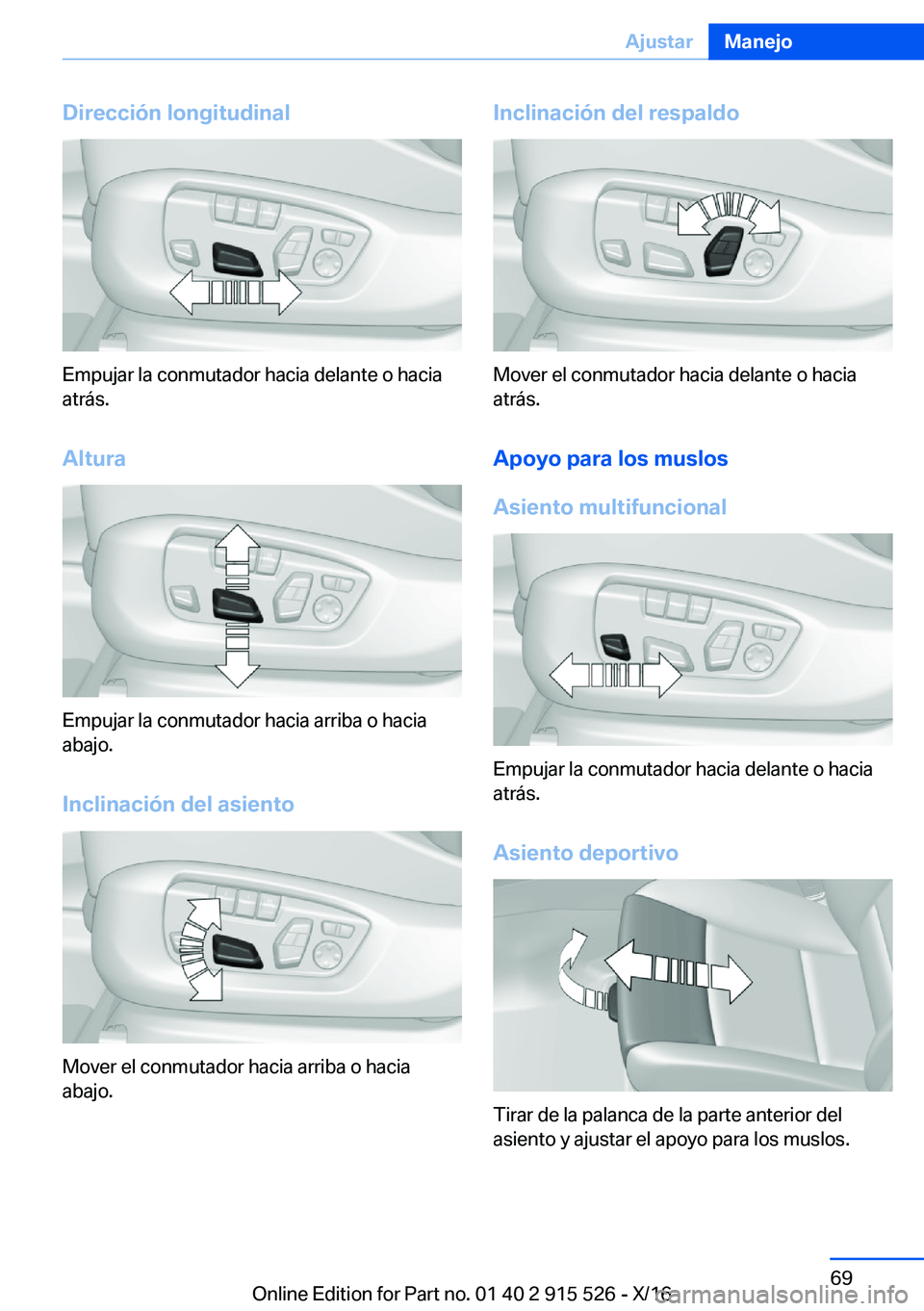 Ajustar Manejo

Dirección longitudinal

Empujar la conmutador hacia delante o hacia atrás.

Altura

Empujar la conmutador hacia arriba o hacia abajo.

Inclinación del asiento

Mover el conmutador hacia arriba o hacia abajo.

Inclinación del respaldo

Mover el conmutador hacia delante o hacia atrás.

Apoyo para los muslos

Asiento multifuncional

Empujar la conmutador hacia delante o hacia atrás.

Asiento deportivo

Tirar de la palanca de la parte anterior del asiento y ajustar el apoyo para los muslos.

69

Online Edition for Part no. 01 40 2 915 526 - X/16

carmanualsonline.info