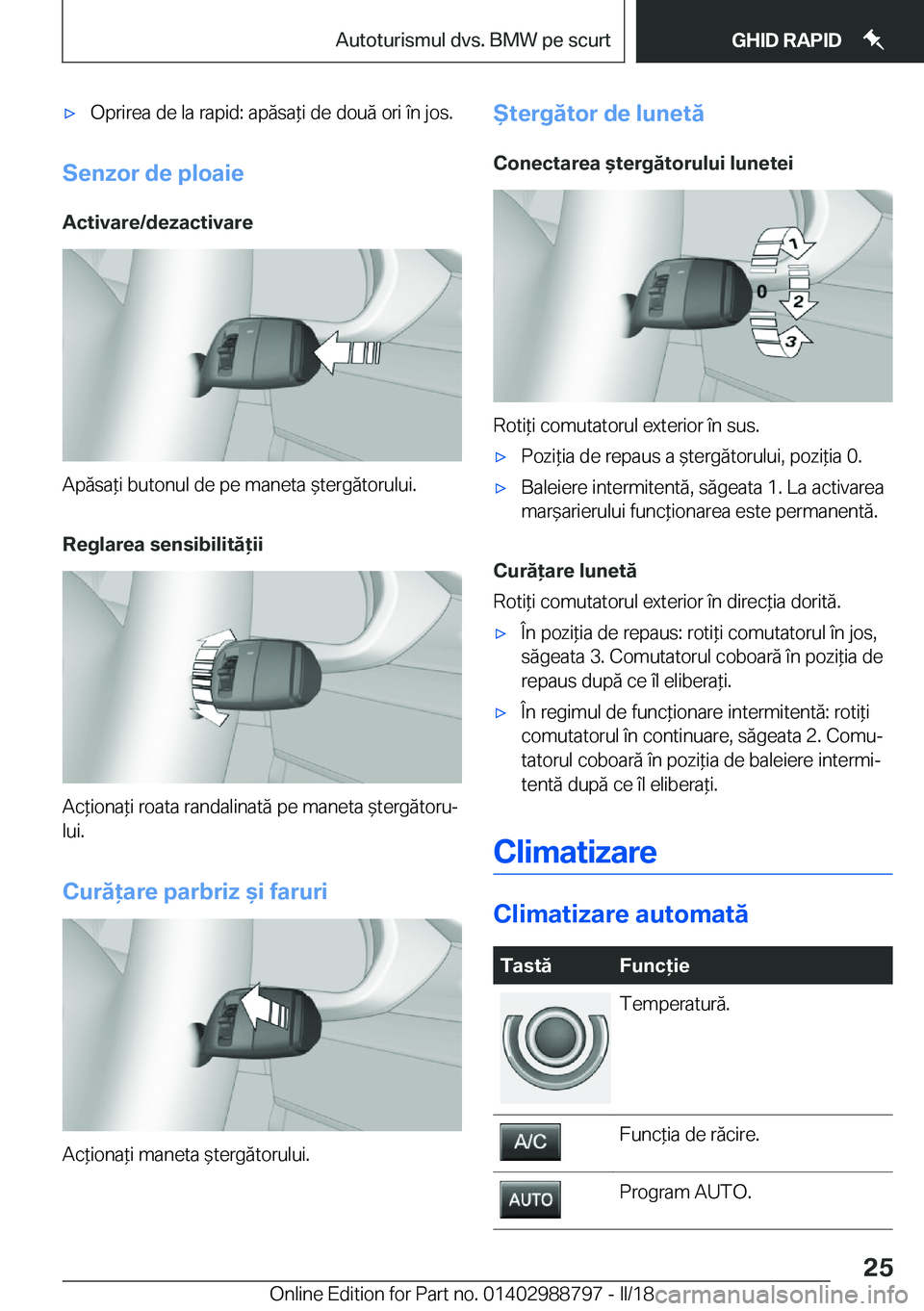 Autoturismul dvs. BMW pe scurt

GHID RAPID

▷ Oprirea de la rapid: apăsați de două ori în jos.

Senzor de ploaie

Activare/dezactivare

Apăsați butonul de pe maneta ștergătorului.

Reglarea sensibilității

Acționați roata randalinată pe maneta ștergătorului.

Curățare parbriz și faruri

Acționați maneta ștergătorului.

Ștergător de lunetă

Conectarea ștergătorului lunetei

1
0
2
3

Rotiți comutatorul exterior în sus.

▷ Poziția de repaus a ștergătorului, poziția 0.

▷ Baleiere intermitentă, săgeata 1. La activarea marșarierului funcționarea este permanentă.

Curățare lunetă

Rotiți comutatorul exterior în direcția dorită.

▷ În poziția de repaus: rotiți comutatorul în jos, săgeata 3. Comutatorul coboară în poziția de repaus după ce îl eliberați.

▷ În regimul de funcționare intermitentă: rotiți comutatorul în continuare, săgeata 2. Comutatorul coboară în poziția de baleiere intermitentă după ce îl eliberați.

Climatizare

Climatizare automată

| Tastă | Funcție |
|---|---|
|  | Temperatură. |
| A/C | Funcția de răcire. |
| AUTO | Program AUTO. |

25

Online Edition for Part no. 01402988797 - II/18 carmanualsonline.info