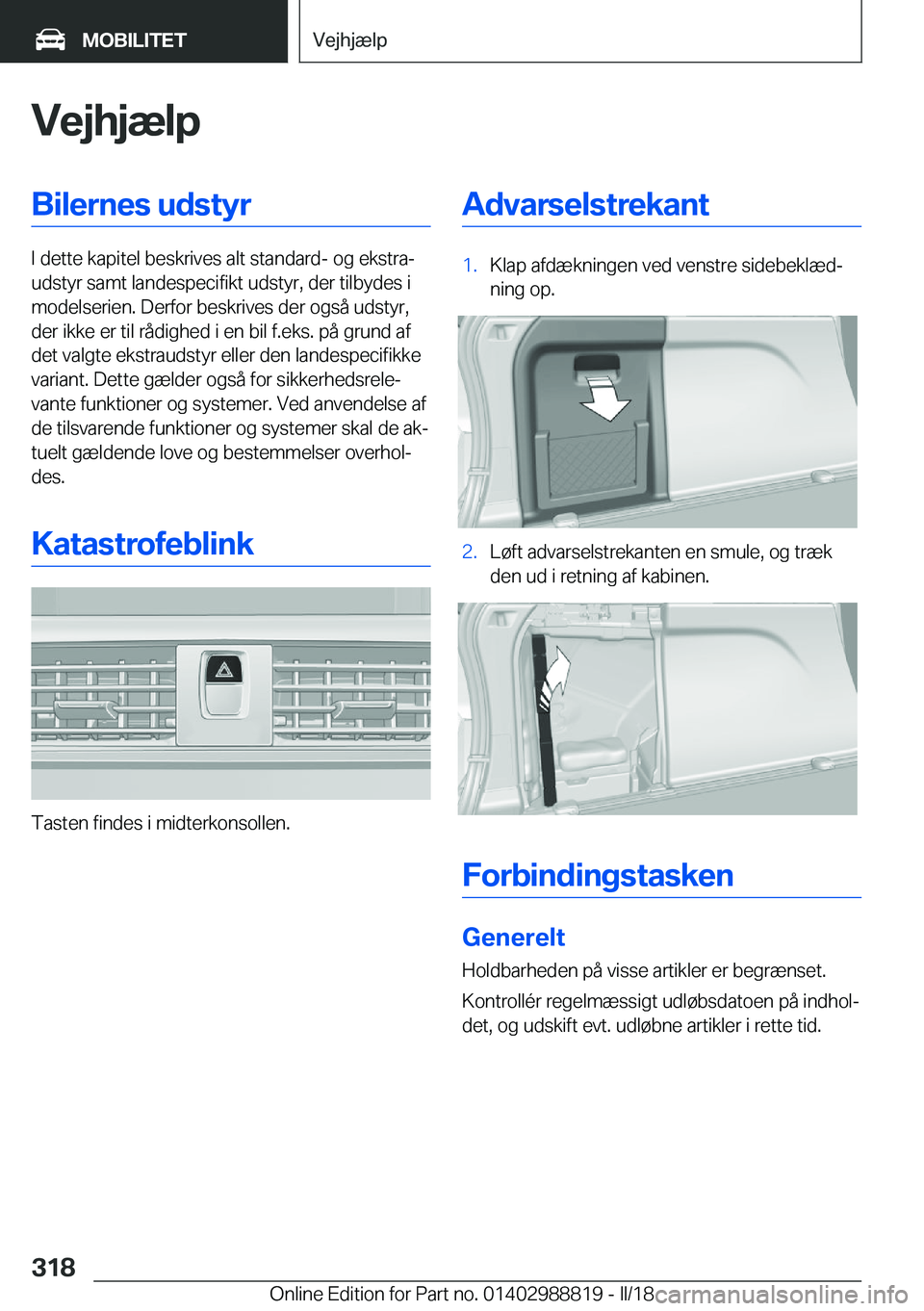 MOBILITET

Vejhjælp

Vejhjælp

Bilernes udstyr

I dette kapitel beskrives alt standard- og ekstraudstyr samt landespecifikt udstyr, der tilbydes i modelserien. Derfor beskrives der også udstyr, der ikke er til rådighed i en bil f.eks. på grund af det valgte ekstraudstyr eller den landespecifikke variant. Dette gælder også for sikkerhedsrelevante funktioner og systemer. Ved anvendelse af de tilsvarende funktioner og systemer skal de aktuelt gældende love og bestemmelser overholdes.

Katastrofeblink

Tasten findes i midterkonsollen.

Advarselstrekant

1. Klap afdækningen ved venstre sidebeklædning op.

2. Løft advarselstrekanten en smule, og træk den ud i retning af kabinen.

Forbindingstasken

Generelt

Holdbarheden på visse artikler er begrænset.

Kontrollér regelmæssigt udløbsdatoen på indholdet, og udskift evt. udløbne artikler i rette tid.

318

Online Edition for Part no. 01402988819 - II/18 carmanualsonline.info