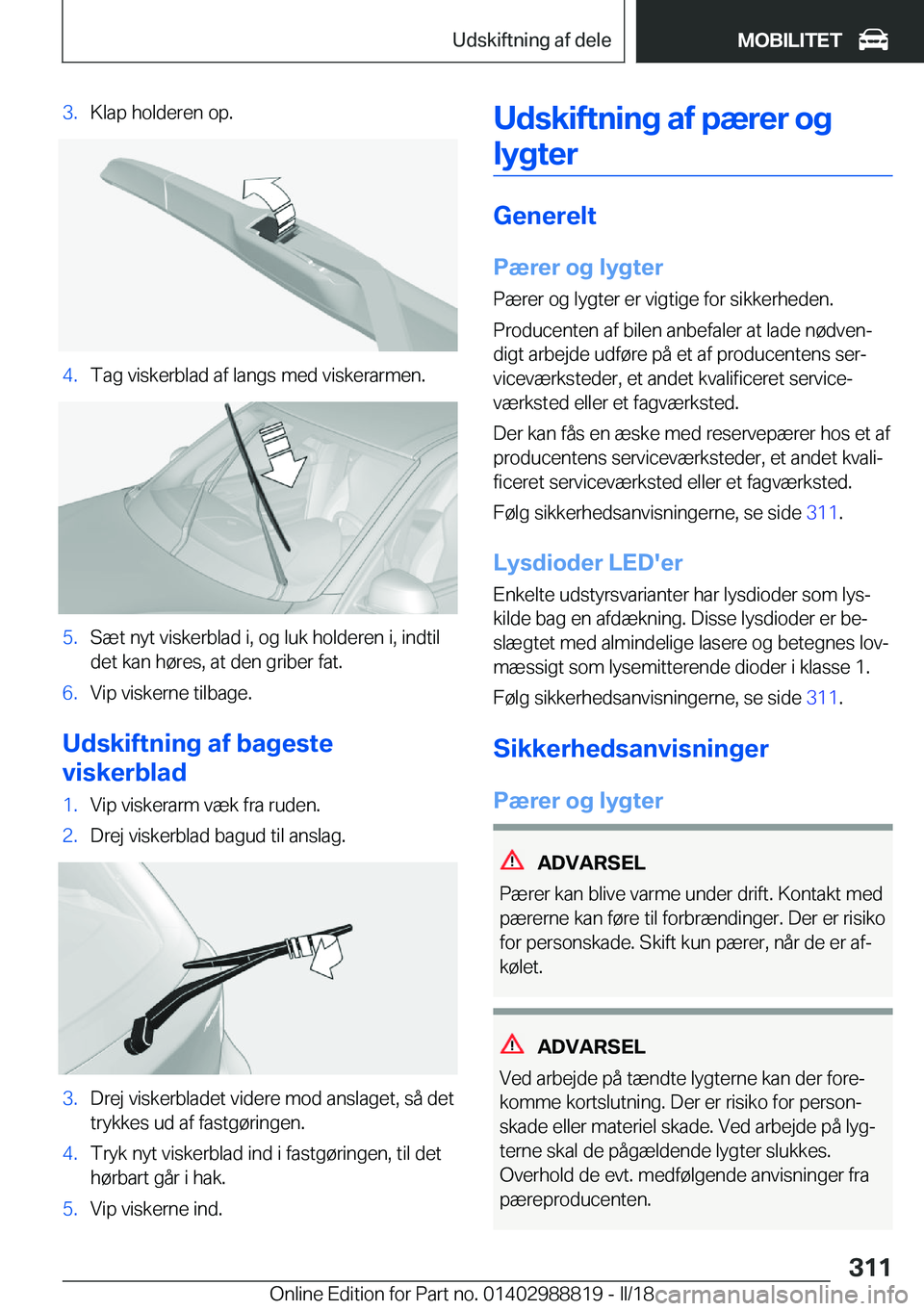 Udskiftning af dele MOBILITET

3. Klap holderen op.

4. Tag viskerblad af langs med viskerarmen.

5. Sæt nyt viskerblad i, og luk holderen i, indtil det kan høres, at den griber fat.

6. Vip viskerne tilbage.

Udskiftning af bageste viskerblad

1. Vip viskerarm væk fra ruden.

2. Drej viskerblad bagud til anslag.

3. Drej viskerbladet videre mod anslaget, så det trykkes ud af fastgøringen.

4. Tryk nyt viskerblad ind i fastgøringen, til det hørbart går i hak.

5. Vip viskerne ind.

Udskiftning af pærer og lygter

Generelt

Pærer og lygter

Pærer og lygter er vigtige for sikkerheden.

Producenten af bilen anbefaler at lade nødvendigt arbejde udføre på et af producentens serviceværksteder, et andet kvalificeret serviceværksted eller et fagværksted.

Der kan fås en æske med reservepærer hos et af producentens serviceværksteder, et andet kvalificeret serviceværksted eller et fagværksted.

Følg sikkerhedsanvisningerne, se side 311.

Lysdioder LED'er

Enkelte udstyrsvarianter har lysdioder som lyskilde bag en afdækning. Disse lysdioder er beslægtet med almindelige lasere og betegnes lovmæssigt som lysemitterende dioder i klasse 1.

Følg sikkerhedsanvisningerne, se side 311.

Sikkerhedsanvisninger

Pærer og lygter

ADVARSEL

Pærer kan blive varme under drift. Kontakt med pærerne kan føre til forbrændinger. Der er risiko for personskade. Skift kun pærer, når de er afkølet.

ADVARSEL

Ved arbejde på tændte lygterne kan der forekomme kortslutning. Der er risiko for personskade eller materiel skade. Ved arbejde på lygterne skal de pågældende lygter slukkes. Overhold de evt. medfølgende anvisninger fra pæreproducenten.

311

Online Edition for Part no. 01402988819 - II/18 carmanualsonline.info