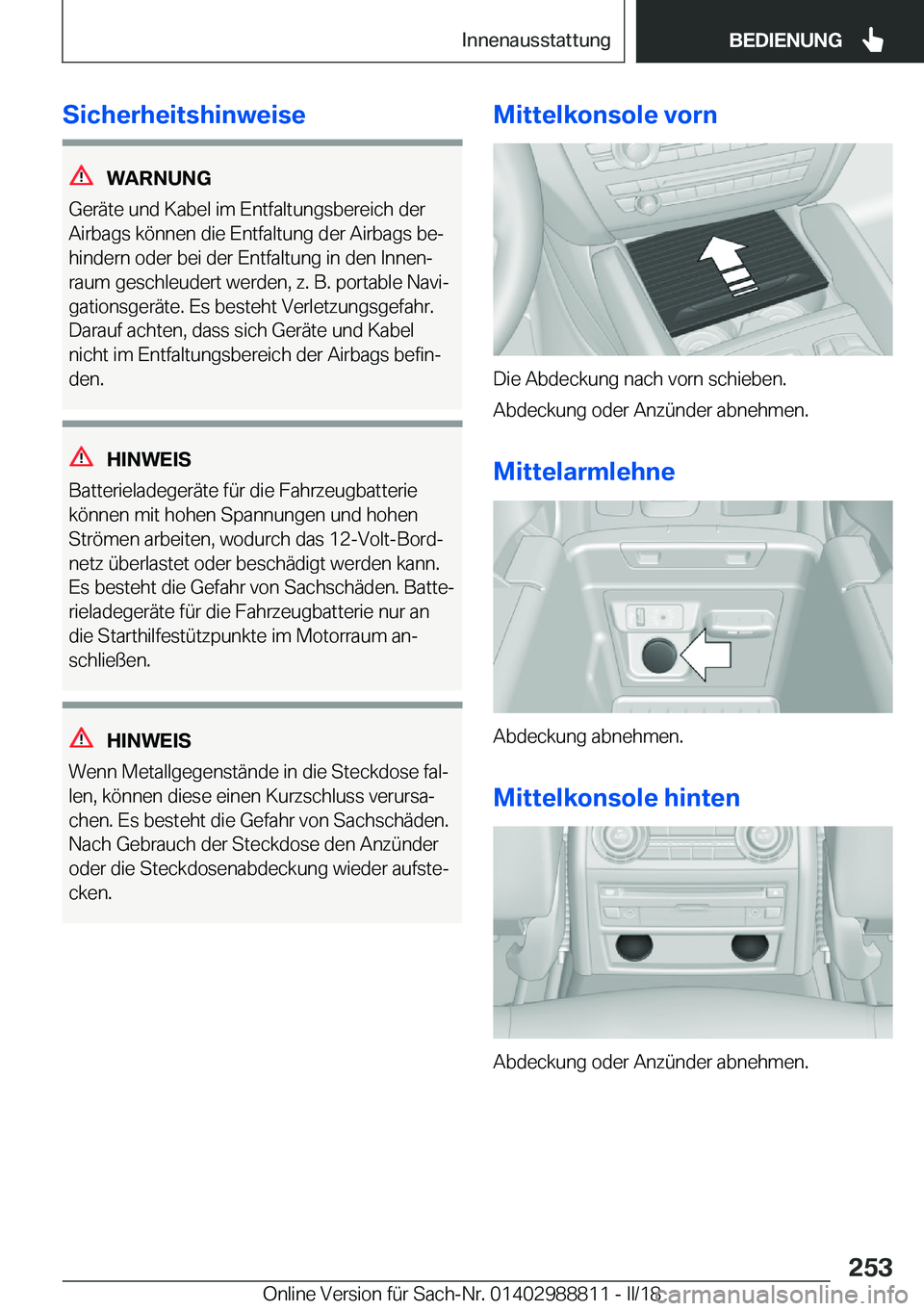 Innenausstattung

BEDIENUNG

Sicherheitshinweise

WARNUNG

Geräte und Kabel im Entfaltungsbereich der Airbags können die Entfaltung der Airbags behindern oder bei der Entfaltung in den Innenraum geschleudert werden, z. B. portable Navigationsgeräte. Es besteht Verletzungsgefahr. Darauf achten, dass sich Geräte und Kabel nicht im Entfaltungsbereich der Airbags befinden.

HINWEIS

Batterieladegeräte für die Fahrzeugbatterie können mit hohen Spannungen und hohen Strömen arbeiten, wodurch das 12-Volt-Bordnetz überlastet oder beschädigt werden kann. Es besteht die Gefahr von Sachschäden. Batterieladegeräte für die Fahrzeugbatterie nur an die Starthilfestützpunkte im Motorraum anschließen.

HINWEIS

Wenn Metallgegenstände in die Steckdose fallen, können diese einen Kurzschluss verursachen. Es besteht die Gefahr von Sachschäden. Nach Gebrauch der Steckdose den Anzünder oder die Steckdosenabdeckung wieder aufstecken.

Mittelkonsole vorn

Die Abdeckung nach vorn schieben.

Abdeckung oder Anzünder abnehmen.

Mittelarmlehne

Abdeckung abnehmen.

Mittelkonsole hinten

Abdeckung oder Anzünder abnehmen.

253

Online Version für Sach-Nr. 01402988811 - II/18

carmanualsonline.info