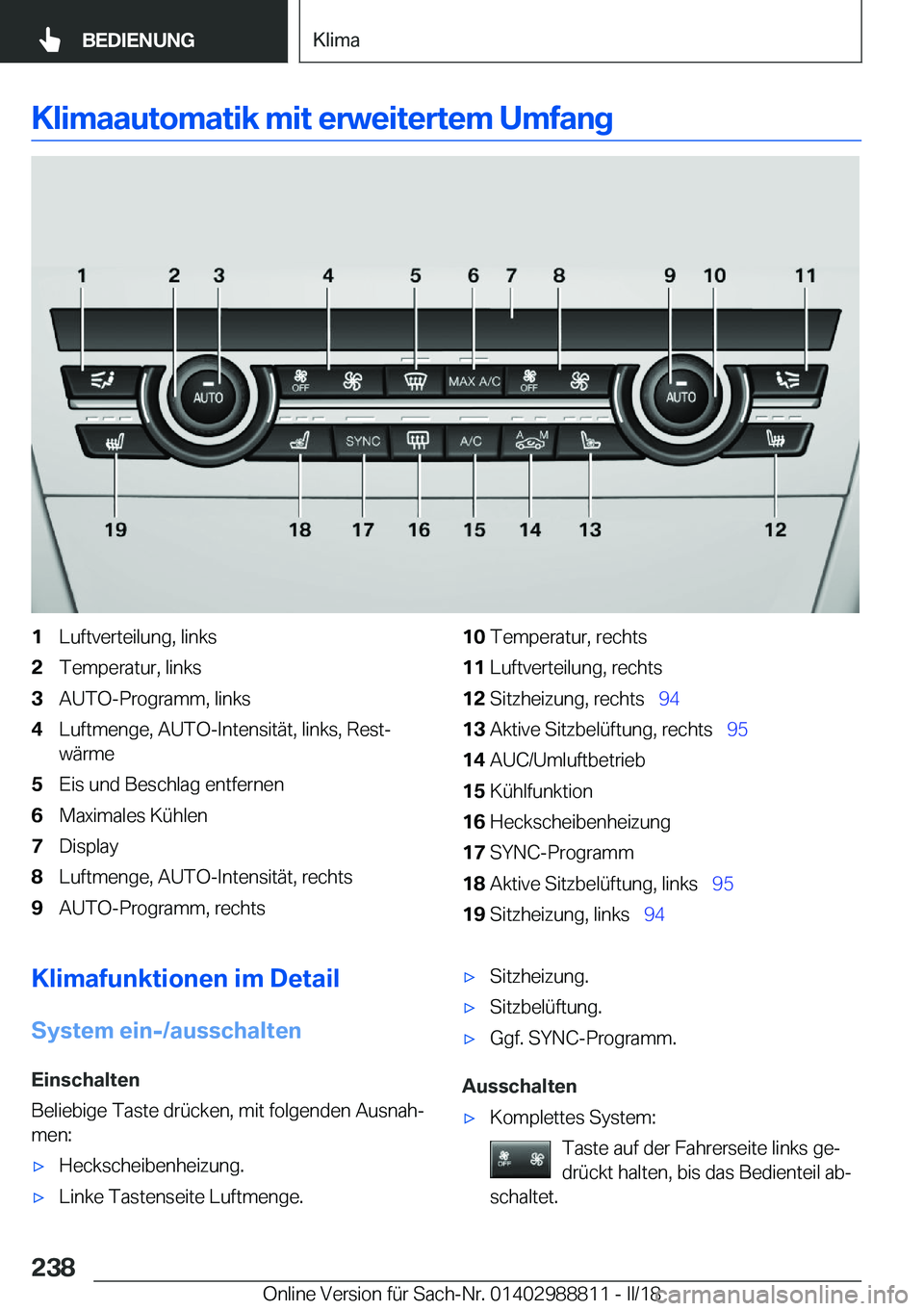 BEDIENUNG

Klima

Klimaautomatik mit erweitertem Umfang

1 2 3 4 5 6 7 8 9 10 11

AUTO OFF MAX A/C OFF AUTO

SYNC A/C A M

19 18 17 16 15 14 13 12

1 Luftverteilung, links
2 Temperatur, links
3 AUTO-Programm, links
4 Luftmenge, AUTO-Intensität, links, Restwärme
5 Eis und Beschlag entfernen
6 Maximales Kühlen
7 Display
8 Luftmenge, AUTO-Intensität, rechts
9 AUTO-Programm, rechts

10 Temperatur, rechts
11 Luftverteilung, rechts
12 Sitzheizung, rechts 94
13 Aktive Sitzbelüftung, rechts 95
14 AUC/Umluftbetrieb
15 Kühlfunktion
16 Heckscheibenheizung
17 SYNC-Programm
18 Aktive Sitzbelüftung, links 95
19 Sitzheizung, links 94

Klimafunktionen im Detail

System ein-/ausschalten

Einschalten

Beliebige Taste drücken, mit folgenden Ausnahmen:

▷ Heckscheibenheizung.
▷ Linke Tastenseite Luftmenge.
▷ Sitzheizung.
▷ Sitzbelüftung.
▷ Ggf. SYNC-Programm.

Ausschalten

▷ Komplettes System:

OFF

Taste auf der Fahrerseite links gedrückt halten, bis das Bedienteil abschaltet.

238

Online Version für Sach-Nr. 01402988811 - II/18

carmanualsonline.info