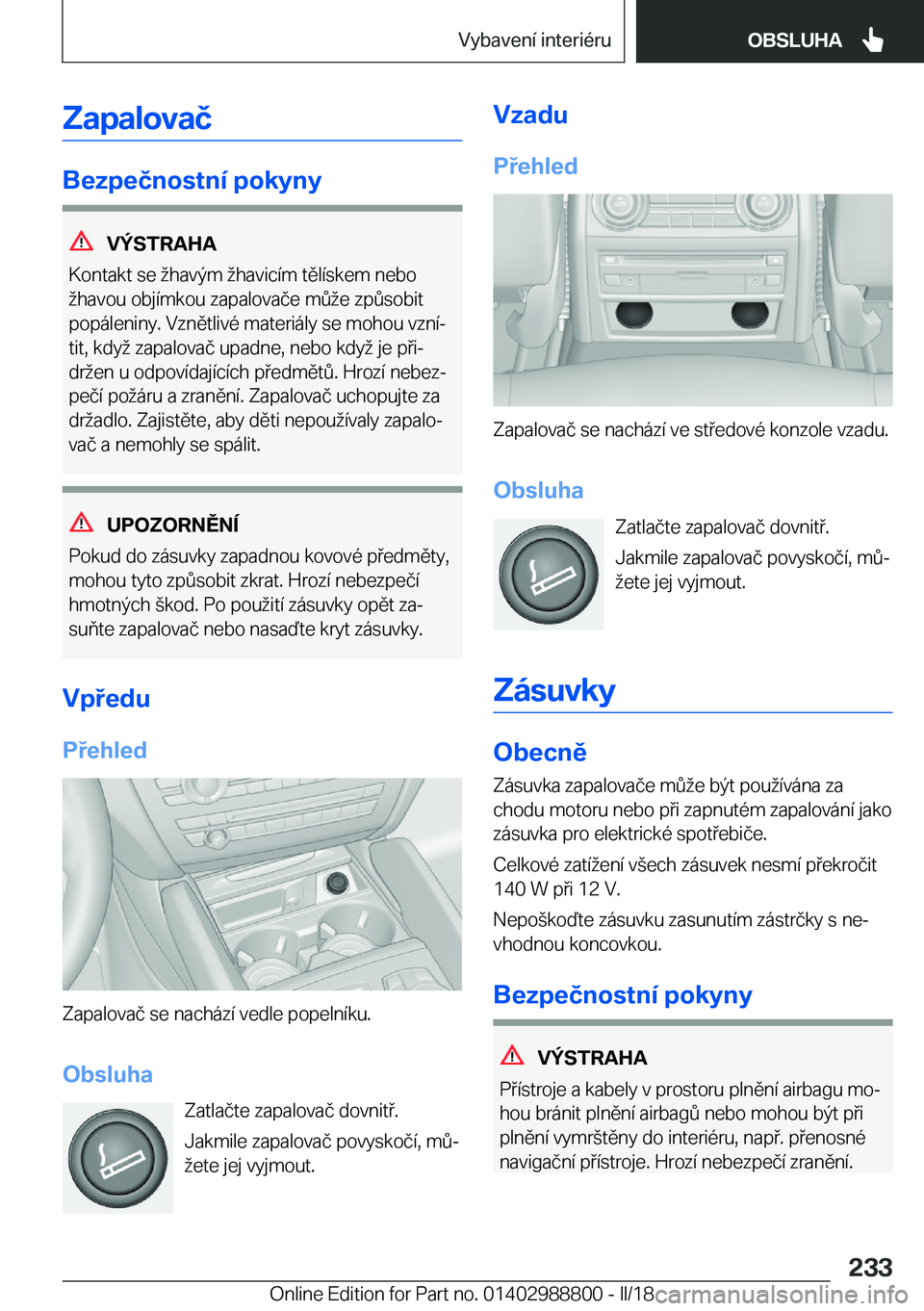 Vybavení interiéru

OBSLUHA

Zapalovač

Bezpečnostní pokyny

VÝSTRAHA

Kontakt se žhavým žhavicím tělískem nebo žhavou objímkou zapalovače může způsobit popáleniny. Vznětlivé materiály se mohou vznítit, když zapalovač upadne, nebo když je přidržen u odpovídajících předmětů. Hrozí nebezpečí požáru a zranění. Zapalovač uchopujte za držadlo. Zajistěte, aby děti nepoužívaly zapalovač a nemohly se spálit.

UPOZORNĚNÍ

Pokud do zásuvky zapadnou kovové předměty, mohou tyto způsobit zkrat. Hrozí nebezpečí hmotných škod. Po použití zásuvky opět zasuňte zapalovač nebo nasaďte kryt zásuvky.

Vpředu

Přehled

Zapalovač se nachází vedle popelníku.

Obsluha

Zatlačte zapalovač dovnitř.

Jakmile zapalovač povyskočí, můžete jej vyjmout.

Vzadu

Přehled

Zapalovač se nachází ve středové konzole vzadu.

Obsluha

Zatlačte zapalovač dovnitř.

Jakmile zapalovač povyskočí, můžete jej vyjmout.

Zásuvky

Obecně

Zásuvka zapalovače může být používána za chodu motoru nebo při zapnutém zapalování jako zásuvka pro elektrické spotřebiče.

Celkové zatížení všech zásuvek nesmí překročit 140 W při 12 V.

Nepoškoďte zásuvku zasunutím zástrčky s nevhodnou koncovkou.

Bezpečnostní pokyny

VÝSTRAHA

Přístroje a kabely v prostoru plnění airbagu mohou bránit plnění airbagů nebo mohou být při plnění vymrštěny do interiéru, např. přenosné navigační přístroje. Hrozí nebezpečí zranění.

233

Online Edition for Part no. 01402988800 - II/18 carmanualsonline.info