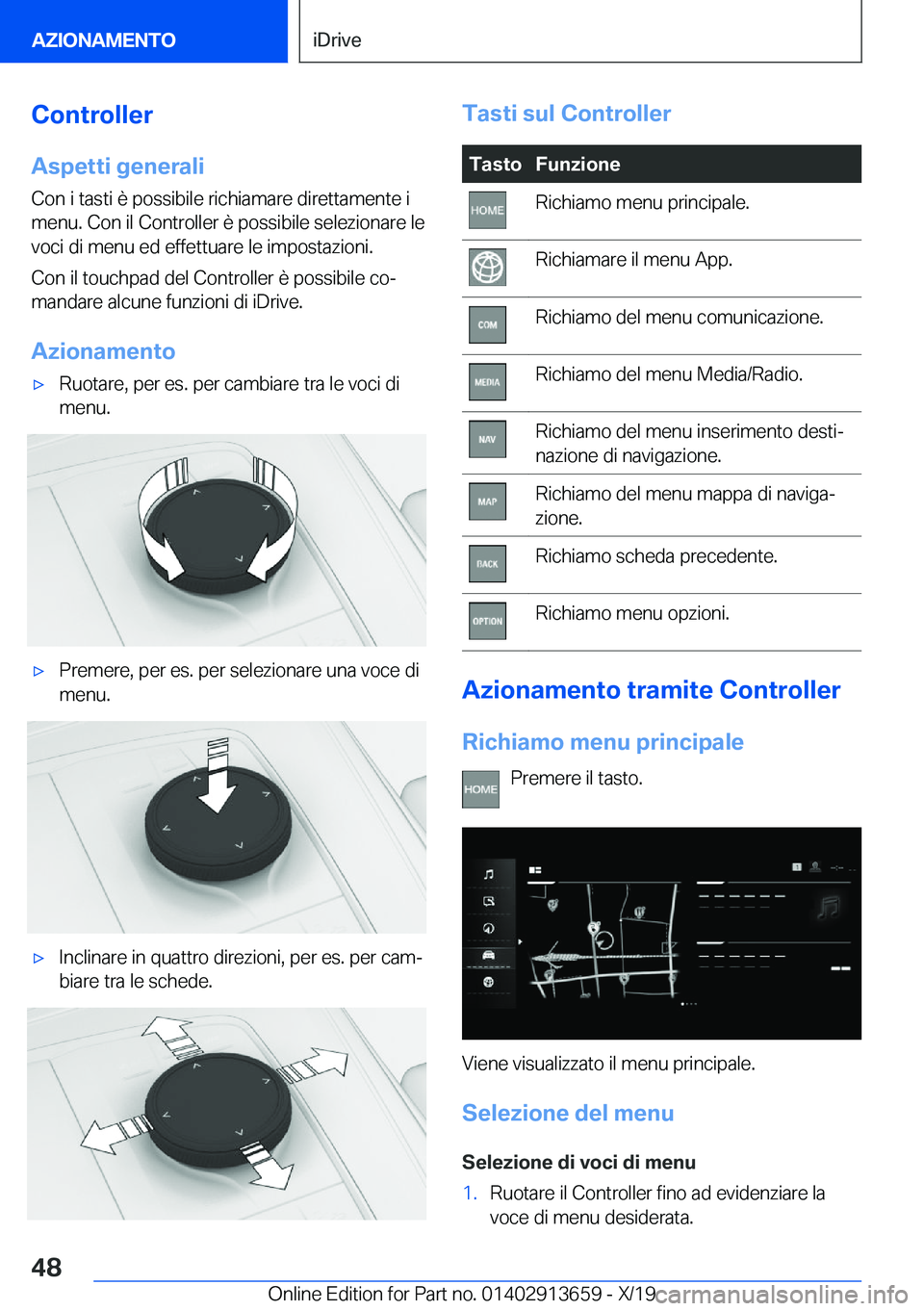 AZIONAMENTO

iDrive

Controller

Aspetti generali

Con i tasti è possibile richiamare direttamente i menu. Con il Controller è possibile selezionare le voci di menu ed effettuare le impostazioni.

Con il touchpad del Controller è possibile comandare alcune funzioni di iDrive.

Azionamento

▷ Ruotare, per es. per cambiare tra le voci di menu.

▷ Premere, per es. per selezionare una voce di menu.

▷ Inclinare in quattro direzioni, per es. per cambiare tra le schede.

Tasti sul Controller

| Tasto | Funzione |
|---|---|
| HOME | Richiamo menu principale. |
| | Richiamare il menu App. |
| COM | Richiamo del menu comunicazione. |
| MEDIA | Richiamo del menu Media/Radio. |
| NAV | Richiamo del menu inserimento destinazione di navigazione. |
| MAP | Richiamo del menu mappa di navigazione. |
| BACK | Richiamo scheda precedente. |
| OPTION | Richiamo menu opzioni. |

Azionamento tramite Controller

Richiamo menu principale

HOME Premere il tasto.

Viene visualizzato il menu principale.

Selezione del menu

Selezione di voci di menu

1. Ruotare il Controller fino ad evidenziare la voce di menu desiderata.

48

Online Edition for Part no. 01402913659 - X/19

carmanualsonline.info