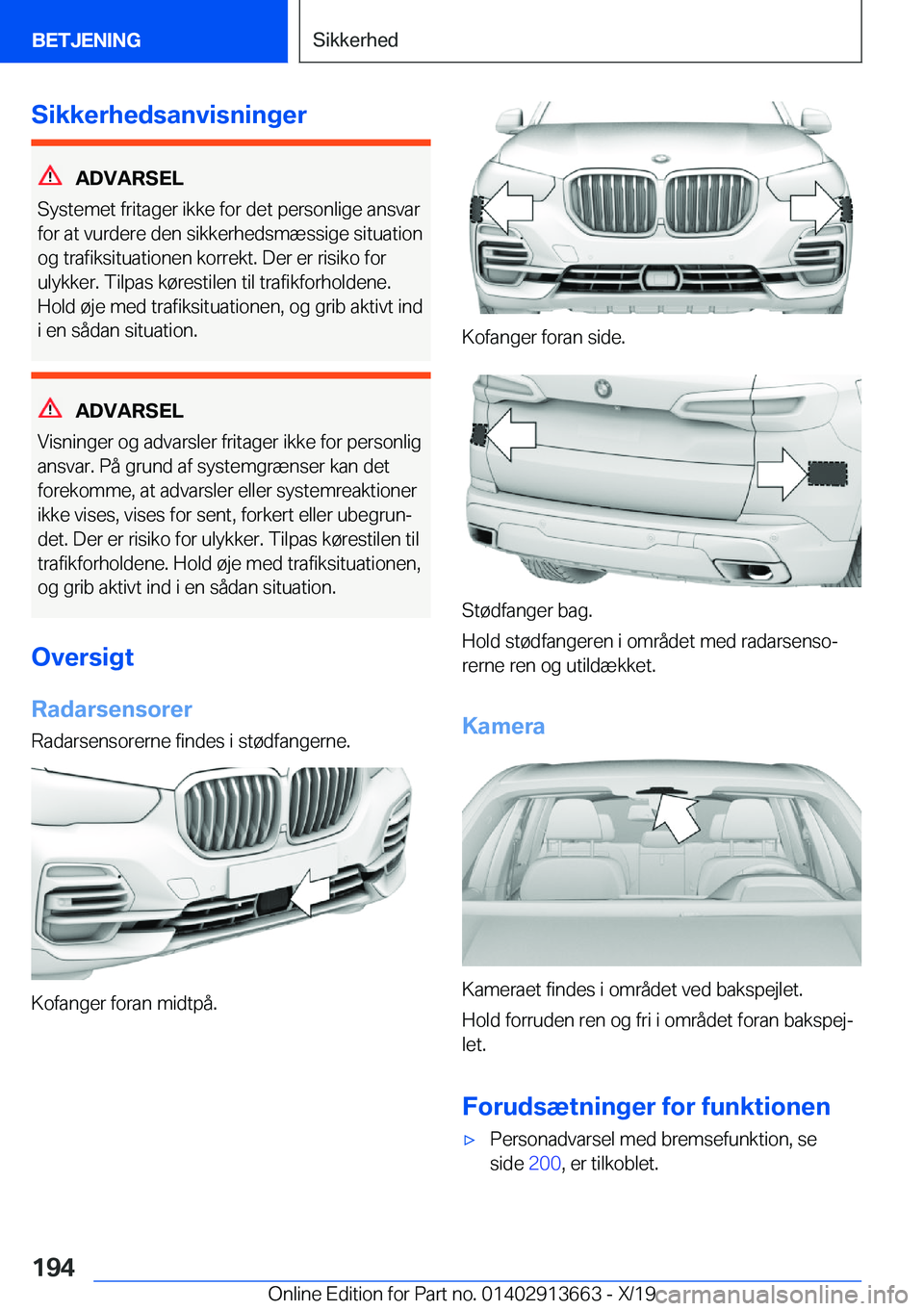 BETJENING

Sikkerhed

Sikkerhedsanvisninger

ADVARSEL

Systemet fritager ikke for det personlige ansvar for at vurdere den sikkerhedsmæssige situation og trafiksituationen korrekt. Der er risiko for ulykker. Tilpas kørestilen til trafikforholdene. Hold øje med trafiksituationen, og grib aktivt ind i en sådan situation.

ADVARSEL

Visninger og advarsler fritager ikke for personlig ansvar. På grund af systemgrænser kan det forekomme, at advarsler eller systemreaktioner ikke vises, vises for sent, forkert eller ubegrundet. Der er risiko for ulykker. Tilpas kørestilen til trafikforholdene. Hold øje med trafiksituationen, og grib aktivt ind i en sådan situation.

Oversigt

Radarsensorer

Radarsensorerne findes i stødfangerne.

Kofanger foran midtpå.

Kofanger foran side.

Stødfanger bag.

Hold stødfangeren i området med radarsensorerne ren og utildækket.

Kamera

Kameraet findes i området ved bakspejlet.

Hold forruden ren og fri i området foran bakspejlet.

Forudsætninger for funktionen

▷ Personadvarsel med bremsefunktion, se side 200, er tilkoblet.

194

Online Edition for Part no. 01402913663 - X/19

carmanualsonline.info