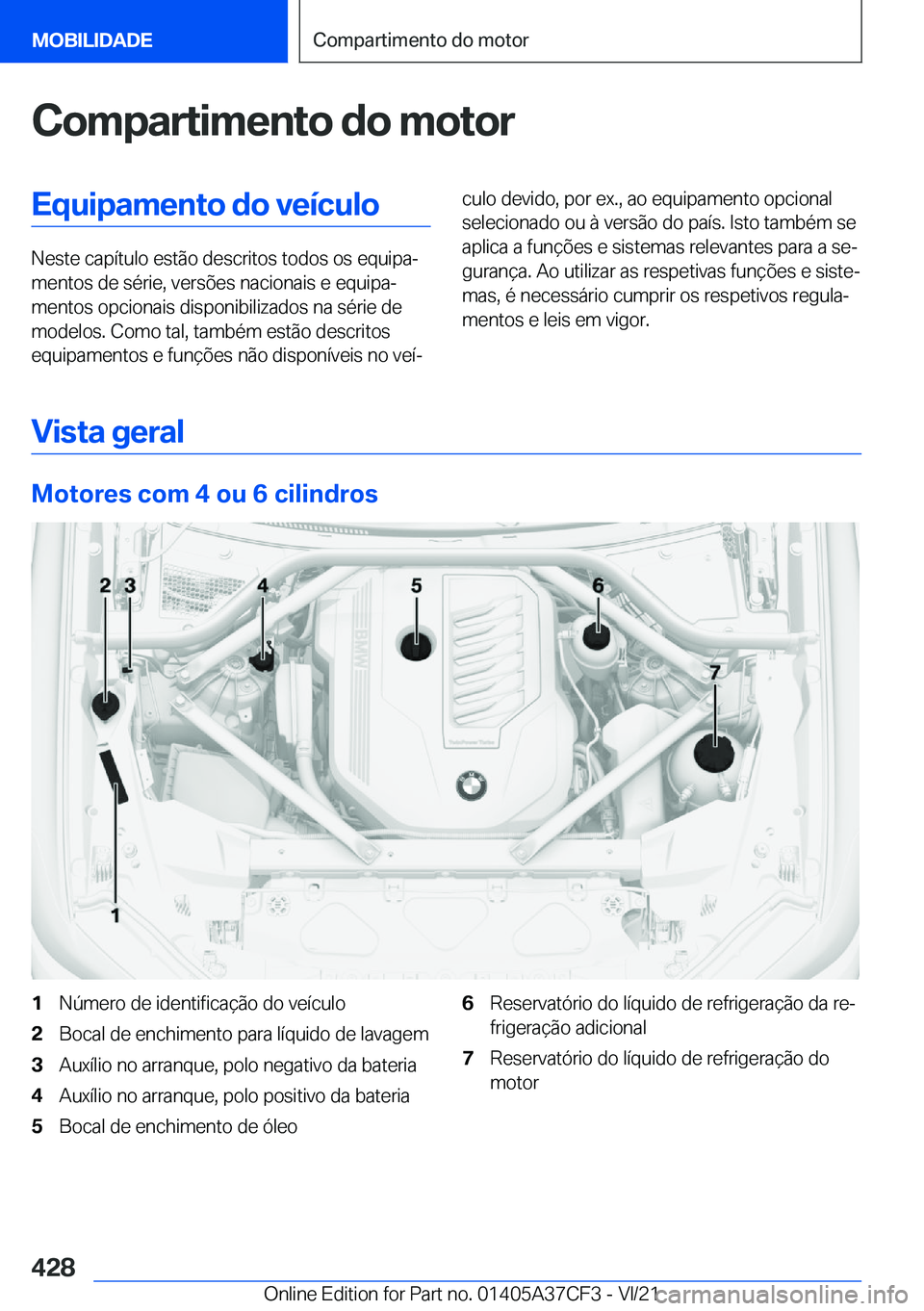 MOBILIDADE

Compartimento do motor

Compartimento do motor

Equipamento do veículo

Neste capítulo estão descritos todos os equipamentos de série, versões nacionais e equipamentos opcionais disponibilizados na série de modelos. Como tal, também estão descritos equipamentos e funções não disponíveis no veículo devido, por ex., ao equipamento opcional selecionado ou à versão do país. Isto também se aplica a funções e sistemas relevantes para a segurança. Ao utilizar as respetivas funções e sistemas, é necessário cumprir os respetivos regulamentos e leis em vigor.

Vista geral

Motores com 4 ou 6 cilindros

2 3 4 5 6 7 1

BMW

TwinPower Turbo

1 Número de identificação do veículo
2 Bocal de enchimento para líquido de lavagem
3 Auxílio no arranque, polo negativo da bateria
4 Auxílio no arranque, polo positivo da bateria
5 Bocal de enchimento de óleo
6 Reservatório do líquido de refrigeração da refrigeração adicional
7 Reservatório do líquido de refrigeração do motor

428

Online Edition for Part no. 01405A37CF3 - VI/21

carmanualsonline.info